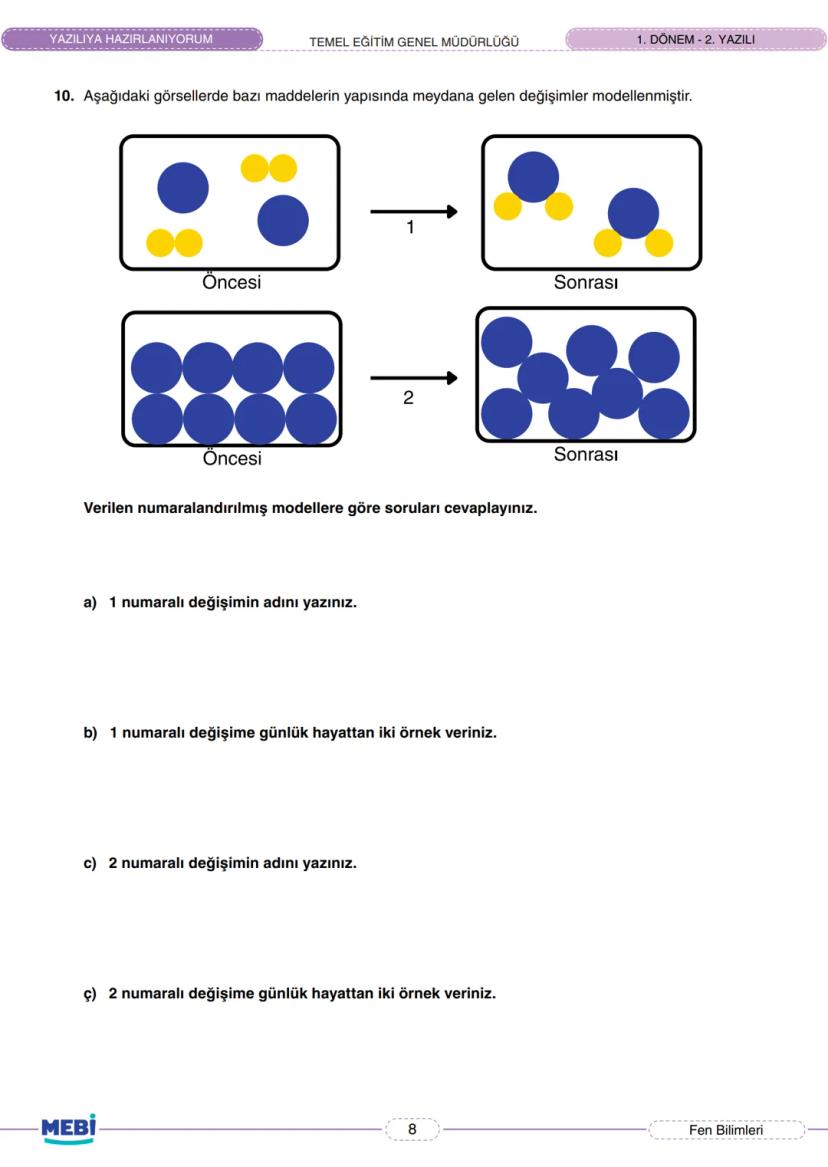 YAZILIYA HAZIRLANIYORUM TEMEL EĞİTİM GENEL MÜDÜRLÜĞÜ 1. DÖNEM - 2. YAZILI

10. Aşağıdaki görsellerde bazı maddelerin yapısında meydana gelen değişimler modellenmiştir.

1

Öncesi

Sonrası

2

Öncesi

Sonrası

Verilen numaralandırılmış modellere göre soruları cevaplayınız.

a) 1 numaralı değişimin adını yazınız.

b) 1 numaralı değişime günlük hayattan iki örnek veriniz.

c) 2 numaralı değişimin adını yazınız.

ç) 2 numaralı değişime günlük hayattan iki örnek veriniz.

MEBİ

8

Fen Bilimleri