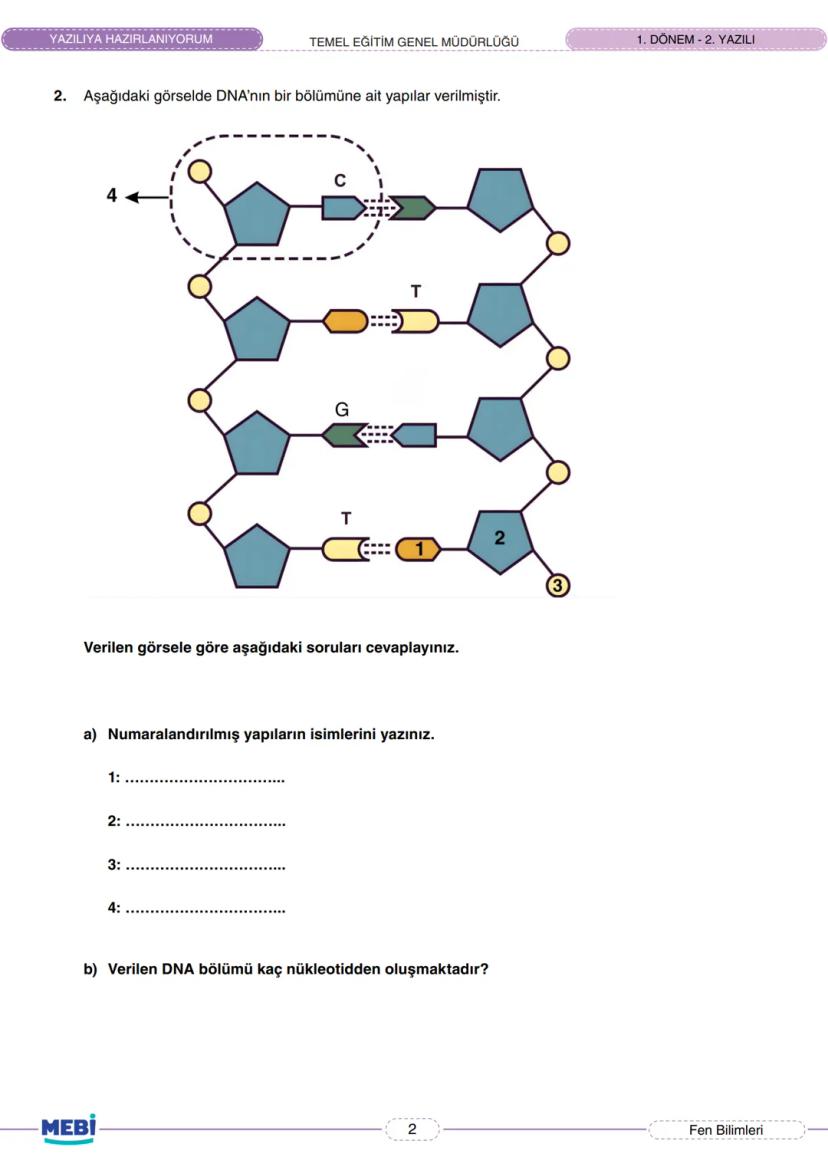 YAZILIYA HAZIRLANIYORUM TEMEL EĞİTİM GENEL MÜDÜRLÜĞÜ 1. DÖNEM - 2. YAZILI

2. Aşağıdaki görselde DNA'nın bir bölümüne ait yapılar verilmiştir.

4
C
T
G
T
1
2
3

Verilen görsele göre aşağıdaki soruları cevaplayınız.

a) Numaralandırılmış yapıların isimlerini yazınız.

1: ..............................

2: ..............................

3: ..............................

4: ..............................

b) Verilen DNA bölümü kaç nükleotidden oluşmaktadır?

MEBİ 2 Fen Bilimleri