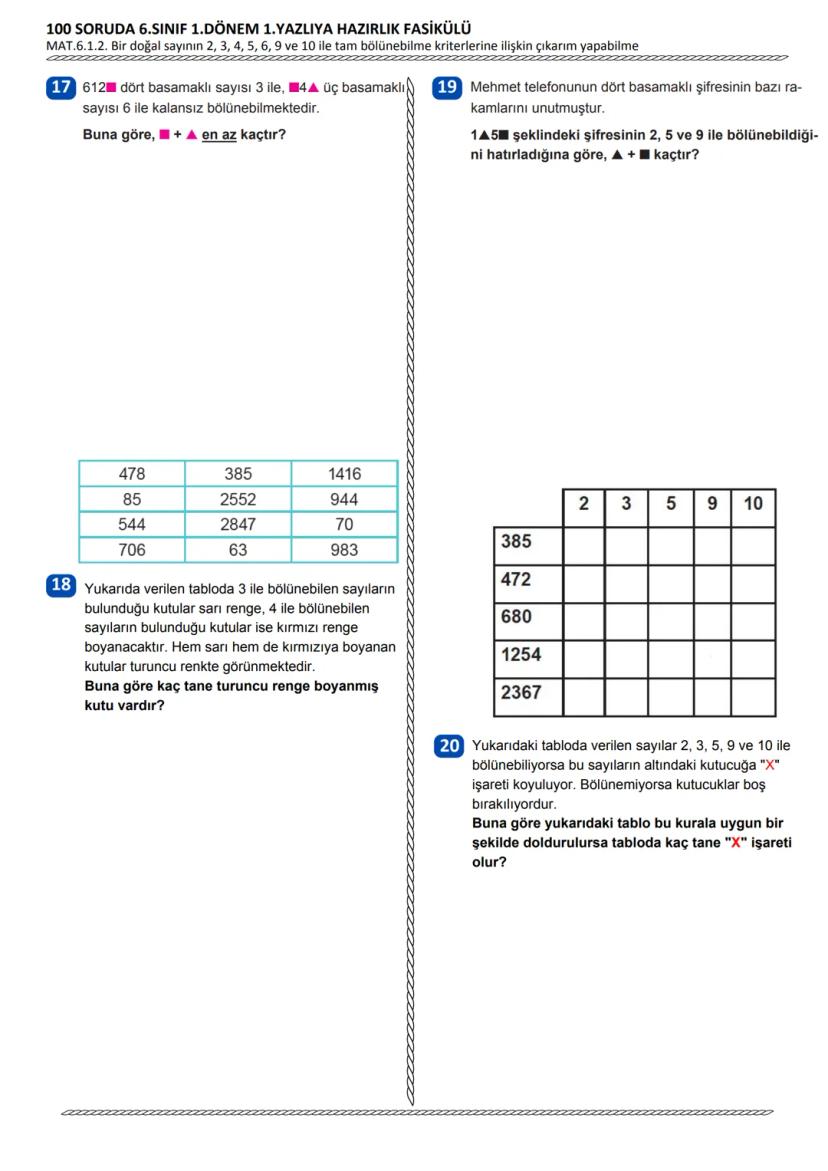 100 SORUDA 6.SINIF 1.DÖNEM 1.YAZLIYA HAZIRLIK FASİKÜLÜ
MAT.6.1.2. Bir doğal sayının 2, 3, 4, 5, 6, 9 ve 10 ile tam bölünebilme kriterlerine ilişkin çıkarım yapabilme

17 612■ dört basamaklı sayısı 3 ile, ■4▲ üç basamaklı sayısı 6 ile kalansız bölünebilmektedir.

Buna göre, ■ + ▲ en az kaçtır?

| 478 | 385 | 1416 |
|---|---|---|
| 85 | 2552 | 944 |
| 544 | 2847 | 70 |
| 706 | 63 | 983 |

18 Yukarıda verilen tabloda 3 ile bölünebilen sayıların bulunduğu kutular sarı renge, 4 ile bölünebilen sayıların bulunduğu kutular ise kırmızı renge boyanacaktır. Hem sarı hem de kırmızıya boyanan kutular turuncu renkte görünmektedir.
Buna göre kaç tane turuncu renge boyanmış kutu vardır?

19 Mehmet telefonunun dört basamaklı şifresinin bazı rakamlarını unutmuştur.

1▲5■ şeklindeki şifresinin 2, 5 ve 9 ile bölünebildiğini hatırladığına göre, ▲ + ■ kaçtır?

| | 2 | 3 | 5 | 9 | 10 |
|---|---|---|---|---|---|
| 385 | | | | | |
| 472 | | | | | |
| 680 | | | | | |
| 1254 | | | | | |
| 2367 | | | | | |

20 Yukarıdaki tabloda verilen sayılar 2, 3, 5, 9 ve 10 ile bölünebiliyorsa bu sayıların altındaki kutucuğa "X" işareti koyuluyor. Bölünemiyorsa kutucuklar boş bırakılıyordur.
Buna göre yukarıdaki tablo bu kurala uygun bir şekilde doldurulursa tabloda kaç tane "X" işareti olur?