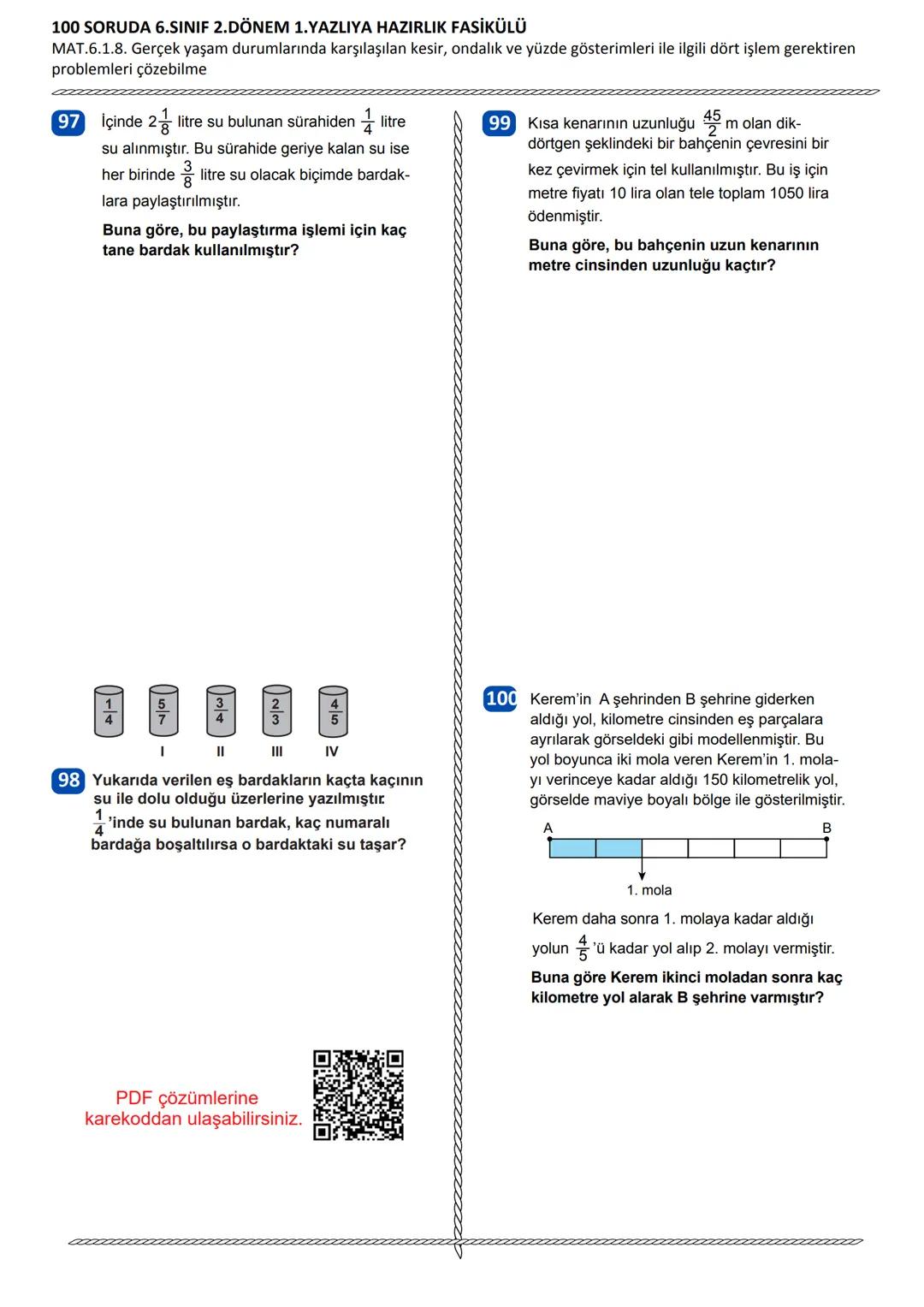 100 SORUDA 6.SINIF 2.DÖNEM 1.YAZLIYA HAZIRLIK FASİKÜLÜ
MAT.6.1.8. Gerçek yaşam durumlarında karşılaşılan kesir, ondalık ve yüzde gösterimleri ile ilgili dört işlem gerektiren problemleri çözebilme

97 İçinde $2\frac{1}{8}$ litre su bulunan sürahiden $\frac{1}{4}$ litre su alınmıştır. Bu sürahide geriye kalan su ise her birinde $\frac{3}{8}$ litre su olacak biçimde bardaklara paylaştırılmıştır.

Buna göre, bu paylaştırma işlemi için kaç tane bardak kullanılmıştır?

$\frac{1}{4}$ $\frac{5}{7}$ $\frac{3}{4}$ $\frac{2}{3}$ $\frac{4}{5}$
I II III IV

98 Yukarıda verilen eş bardakların kaçta kaçının su ile dolu olduğu üzerlerine yazılmıştır. $\frac{1}{4}$'inde su bulunan bardak, kaç numaralı bardağa boşaltılırsa o bardaktaki su taşar?

PDF çözümlerine karekoddan ulaşabilirsiniz.

99 Kısa kenarının uzunluğu $\frac{45}{2}$ m olan dikdörtgen şeklindeki bir bahçenin çevresini bir kez çevirmek için tel kullanılmıştır. Bu iş için metre fiyatı 10 lira olan tele toplam 1050 lira ödenmiştir.

Buna göre, bu bahçenin uzun kenarının metre cinsinden uzunluğu kaçtır?

100 Kerem'in A şehrinden B şehrine giderken aldığı yol, kilometre cinsinden eş parçalara ayrılarak görseldeki gibi modellenmiştir. Bu yol boyunca iki mola veren Kerem'in 1. molayı verinceye kadar aldığı 150 kilometrelik yol, görselde maviye boyalı bölge ile gösterilmiştir.

A B
1. mola

Kerem daha sonra 1. molaya kadar aldığı yolun $\frac{4}{5}$'ü kadar yol alıp 2. molayı vermiştir.

Buna göre Kerem ikinci moladan sonra kaç kilometre yol alarak B şehrine varmıştır?