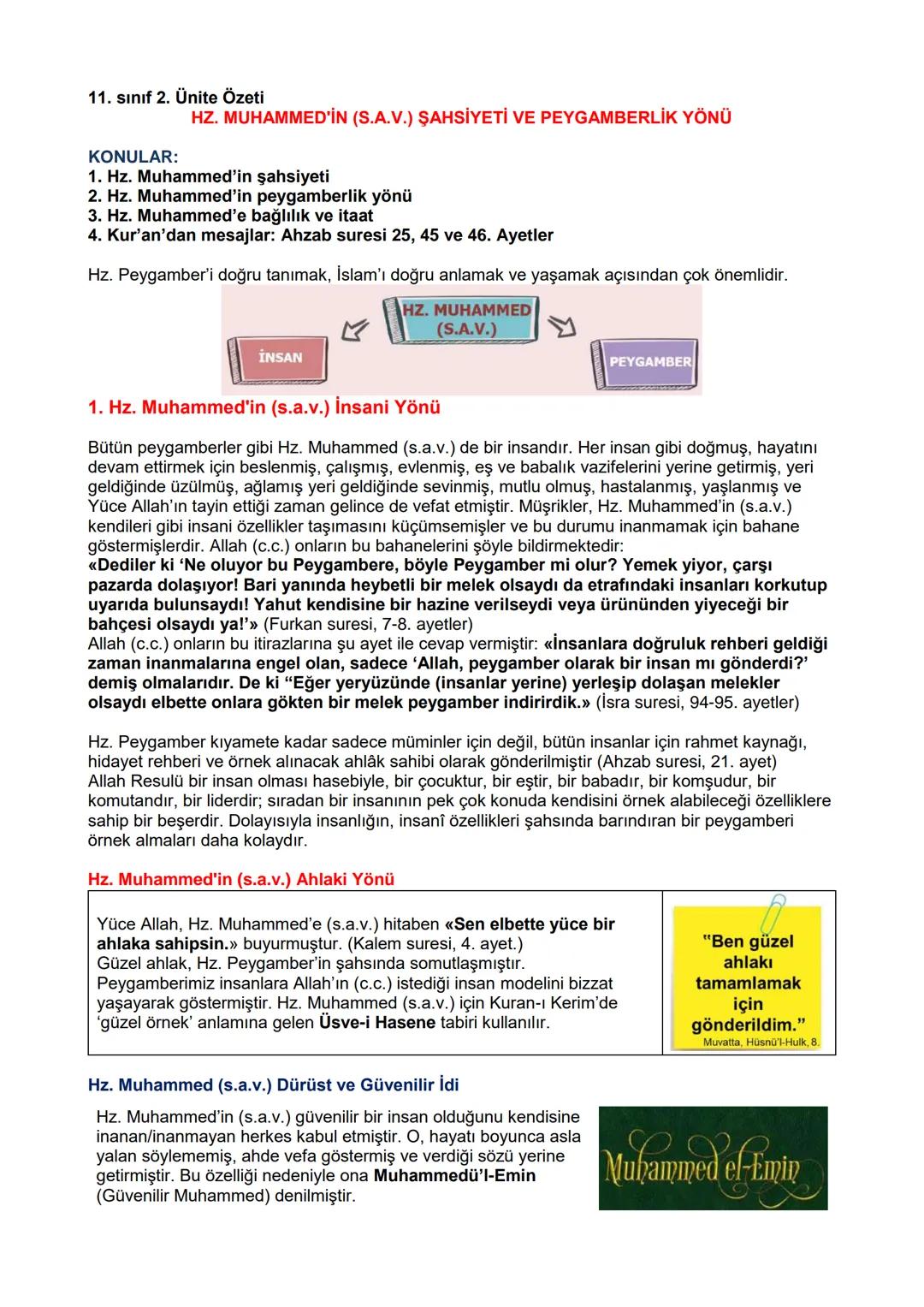 11. sınıf 2. Ünite Özeti
HZ. MUHAMMED'İN (S.A.V.) ŞAHSİYETİ VE PEYGAMBERLİK YÖNÜ

KONULAR:
1. Hz. Muhammed'in şahsiyeti
2. Hz. Muhammed'in peygamberlik yönü
3. Hz. Muhammed'e bağlılık ve itaat
4. Kur'an'dan mesajlar: Ahzab suresi 25, 45 ve 46. Ayetler

Hz. Peygamber'i doğru tanımak, İslam'ı doğru anlamak ve yaşamak açısından çok önemlidir.

HZ. MUHAMMED (S.A.V.)
İNSAN
PEYGAMBER

1. Hz. Muhammed'in (s.a.v.) İnsani Yönü

Bütün peygamberler gibi Hz. Muhammed (s.a.v.) de bir insandır. Her insan gibi doğmuş, hayatını devam ettirmek için beslenmiş, çalışmış, evlenmiş, eş ve babalık vazifelerini yerine getirmiş, yeri geldiğinde üzülmüş, ağlamış yeri geldiğinde sevinmiş, mutlu olmuş, hastalanmış, yaşlanmış ve Yüce Allah'ın tayin ettiği zaman gelince de vefat etmiştir. Müşrikler, Hz. Muhammed'in (s.a.v.) kendileri gibi insani özellikler taşımasını küçümsemişler ve bu durumu inanmamak için bahane göstermişlerdir. Allah (c.c.) onların bu bahanelerini şöyle bildirmektedir:
«Dediler ki 'Ne oluyor bu Peygambere, böyle Peygamber mi olur? Yemek yiyor, çarşı pazarda dolaşıyor! Bari yanında heybetli bir melek olsaydı da etrafındaki insanları korkutup uyarıda bulunsaydı! Yahut kendisine bir hazine verilseydi veya ürününden yiyeceği bir bahçesi olsaydı ya!'» (Furkan suresi, 7-8. ayetler)
Allah (c.c.) onların bu itirazlarına şu ayet ile cevap vermiştir: «İnsanlara doğruluk rehberi geldiği zaman inanmalarına engel olan, sadece 'Allah, peygamber olarak bir insan mı gönderdi?' demiş olmalarıdır. De ki "Eğer yeryüzünde (insanlar yerine) yerleşip dolaşan melekler olsaydı elbette onlara gökten bir melek peygamber indirirdik.» (İsra suresi, 94-95. ayetler)

Hz. Peygamber kıyamete kadar sadece müminler için değil, bütün insanlar için rahmet kaynağı, hidayet rehberi ve örnek alınacak ahlâk sahibi olarak gönderilmiştir (Ahzab suresi, 21. ayet)
Allah Resulü bir insan olması hasebiyle, bir çocuktur, bir eştir, bir babadır, bir komşudur, bir komutandır, bir liderdir; sıradan bir insanının pek çok konuda kendisini örnek alabileceği özelliklere sahip bir beşerdir. Dolayısıyla insanlığın, insanî özellikleri şahsında barındıran bir peygamberi örnek almaları daha kolaydır.

Hz. Muhammed'in (s.a.v.) Ahlaki Yönü

Yüce Allah, Hz. Muhammed'e (s.a.v.) hitaben «Sen elbette yüce bir ahlaka sahipsin.» buyurmuştur. (Kalem suresi, 4. ayet.)
Güzel ahlak, Hz. Peygamber'in şahsında somutlaşmıştır. Peygamberimiz insanlara Allah'ın (c.c.) istediği insan modelini bizzat yaşayarak göstermiştir. Hz. Muhammed (s.a.v.) için Kuran-ı Kerim'de 'güzel örnek' anlamına gelen Üsve-i Hasene tabiri kullanılır.

"Ben güzel ahlakı tamamlamak için gönderildim."
Muvatta, Hüsnü'l-Hulk, 8.

Hz. Muhammed (s.a.v.) Dürüst ve Güvenilir İdi

Hz. Muhammed'in (s.a.v.) güvenilir bir insan olduğunu kendisine inanan/inanmayan herkes kabul etmiştir. O, hayatı boyunca asla yalan söylememiş, ahde vefa göstermiş ve verdiği sözü yerine getirmiştir. Bu özelliği nedeniyle ona Muhammedü'l-Emin (Güvenilir Muhammed) denilmiştir.

Muhammed el-Emin