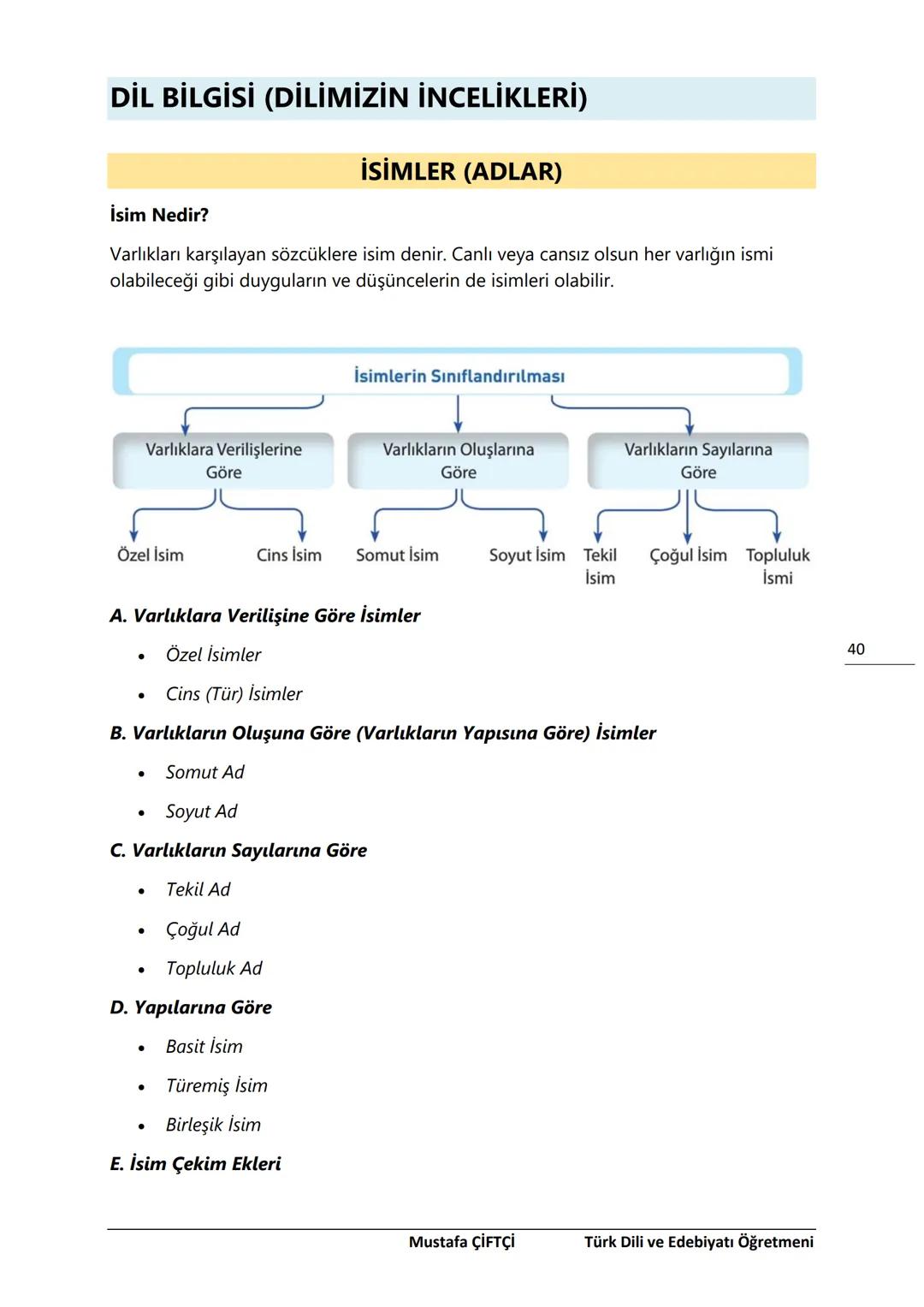 DİL BİLGİSİ (DİLİMİZİN İNCELİKLERİ)

İSİMLER (ADLAR)

İsim Nedir?

Varlıkları karşılayan sözcüklere isim denir. Canlı veya cansız olsun her varlığın ismi olabileceği gibi duyguların ve düşüncelerin de isimleri olabilir.

İsimlerin Sınıflandırılması

Varlıklara Verilişlerine Göre

Varlıkların Oluşlarına Göre

Varlıkların Sayılarına Göre

Özel İsim

Cins İsim

Somut İsim

Soyut İsim

Tekil İsim

Çoğul İsim

Topluluk İsmi

A. Varlıklara Verilişine Göre İsimler

• Özel İsimler
• Cins (Tür) İsimler

B. Varlıkların Oluşuna Göre (Varlıkların Yapısına Göre) İsimler

• Somut Ad
• Soyut Ad

C. Varlıkların Sayılarına Göre

• Tekil Ad
• Çoğul Ad
• Topluluk Ad

D. Yapılarına Göre

• Basit İsim
• Türemiş İsim
• Birleşik İsim

E. İsim Çekim Ekleri

40

Mustafa ÇİFTÇİ Türk Dili ve Edebiyatı Öğretmeni