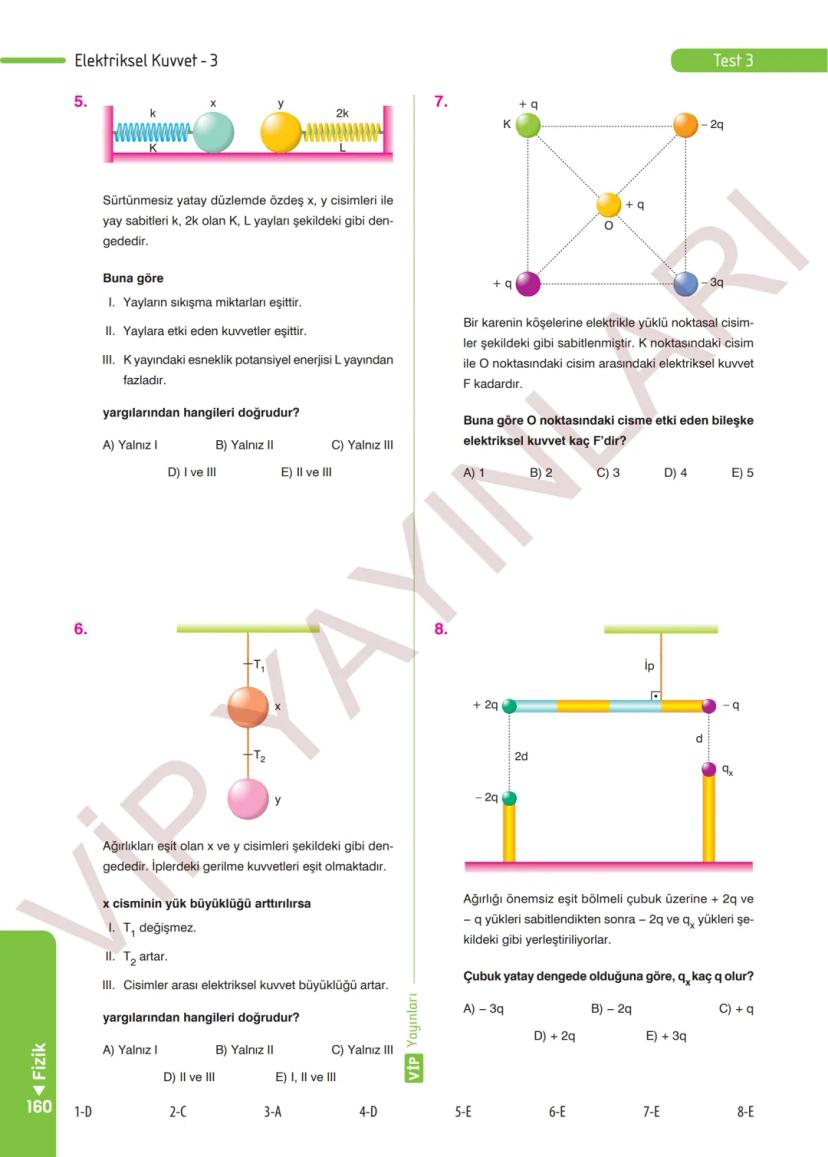 Elektriksel Kuvvet - 3

Test 3

5.

k x y 2k

K L

Sürtünmesiz yatay düzlemde özdeş x, y cisimleri ile yay sabitleri k, 2k olan K, L yayları şekildeki gibi dengededir.

Buna göre

I. Yayların sıkışma miktarları eşittir.

II. Yaylara etki eden kuvvetler eşittir.

III. K yayındaki esneklik potansiyel enerjisi L yayından fazladır.

yargılarından hangileri doğrudur?

A) Yalnız I B) Yalnız II C) Yalnız III D) I ve III E) II ve III

6.

$T_1$

x

$T_2$

y

Ağırlıkları eşit olan x ve y cisimleri şekildeki gibi dengededir. İplerdeki gerilme kuvvetleri eşit olmaktadır.

x cisminin yük büyüklüğü arttırılırsa

I. $T_1$ değişmez.

II. $T_2$ artar.

III. Cisimler arası elektriksel kuvvet büyüklüğü artar.

yargılarından hangileri doğrudur?

A) Yalnız I B) Yalnız II C) Yalnız III D) II ve III E) I, II ve III

7.

+ q K – 2q + q O + q – 3q

Bir karenin köşelerine elektrikle yüklü noktasal cisimler şekildeki gibi sabitlenmiştir. K noktasındaki cisim ile O noktasındaki cisim arasındaki elektriksel kuvvet F kadardır.

Buna göre O noktasındaki cisme etki eden bileşke elektriksel kuvvet kaç F'dir?

A) 1 B) 2 C) 3 D) 4 E) 5

8.

İp

+ 2q – q

2d d

$q_x$

– 2q

Ağırlığı önemsiz eşit bölmeli çubuk üzerine + 2q ve – q yükleri sabitlendikten sonra – 2q ve $q_x$ yükleri şekildeki gibi yerleştiriliyorlar.

Çubuk yatay dengede olduğuna göre, $q_x$ kaç q olur?

A) – 3q B) – 2q C) + q D) + 2q E) + 3q

VİP Yayınları

VİP YAYINLARI

Fizik

160

1-D 2-C 3-A 4-D 5-E 6-E 7-E 8-E