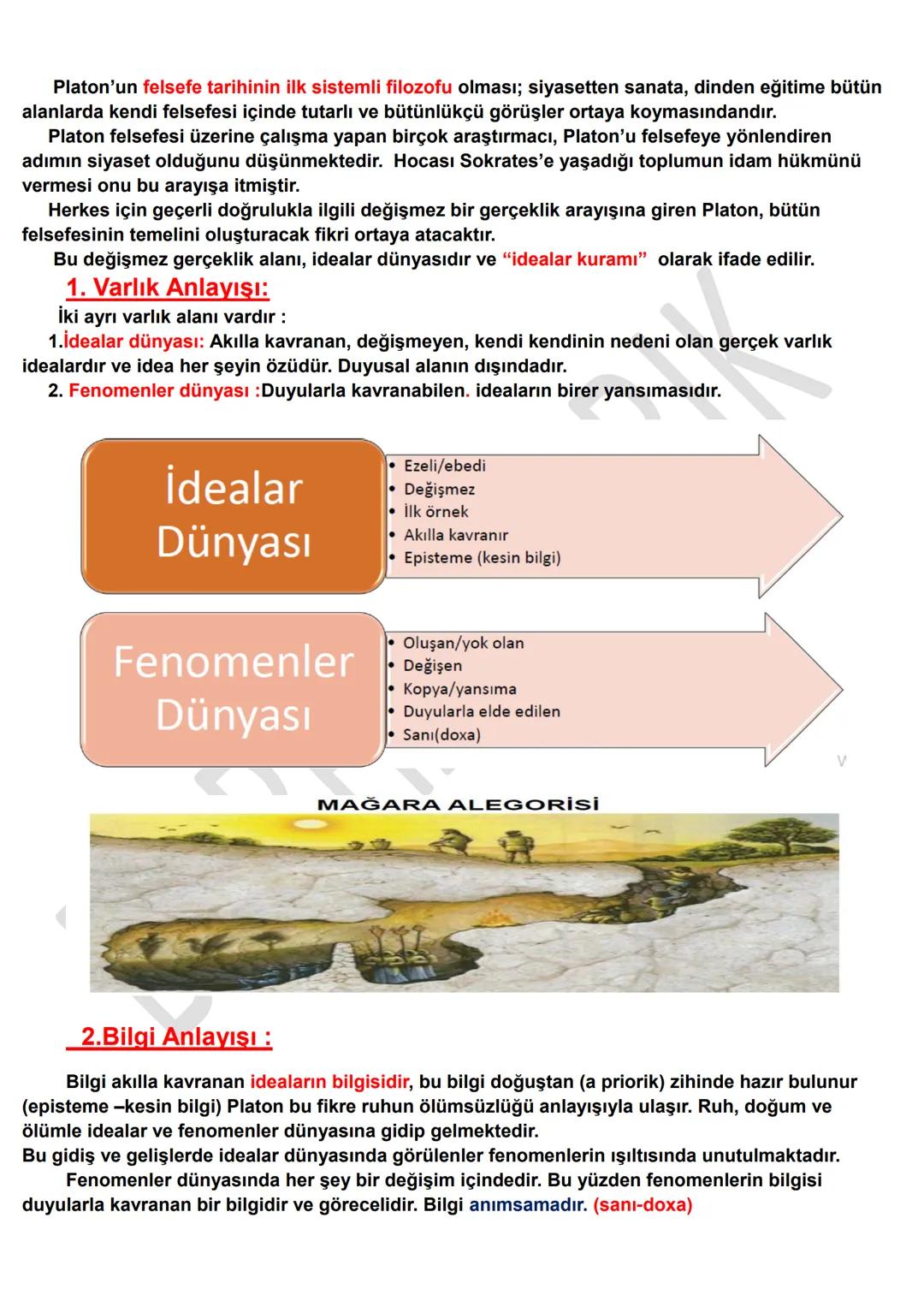 Platon'un felsefe tarihinin ilk sistemli filozofu olması; siyasetten sanata, dinden eğitime bütün alanlarda kendi felsefesi içinde tutarlı ve bütünlükçü görüşler ortaya koymasındandır.

Platon felsefesi üzerine çalışma yapan birçok araştırmacı, Platon'u felsefeye yönlendiren adımın siyaset olduğunu düşünmektedir. Hocası Sokrates'e yaşadığı toplumun idam hükmünü vermesi onu bu arayışa itmiştir.

Herkes için geçerli doğrulukla ilgili değişmez bir gerçeklik arayışına giren Platon, bütün felsefesinin temelini oluşturacak fikri ortaya atacaktır.

Bu değişmez gerçeklik alanı, idealar dünyasıdır ve "idealar kuramı" olarak ifade edilir.

1. Varlık Anlayışı:

İki ayrı varlık alanı vardır :

1.İdealar dünyası: Akılla kavranan, değişmeyen, kendi kendinin nedeni olan gerçek varlık idealardır ve idea her şeyin özüdür. Duyusal alanın dışındadır.

2. Fenomenler dünyası :Duyularla kavranabilen. ideaların birer yansımasıdır.

İdealar Dünyası
• Ezeli/ebedi
• Değişmez
• İlk örnek
• Akılla kavranır
• Episteme (kesin bilgi)

Fenomenler Dünyası
• Oluşan/yok olan
• Değişen
• Kopya/yansıma
• Duyularla elde edilen
• Sanı(doxa)

MAĞARA ALEGORİSİ

2.Bilgi Anlayışı :

Bilgi akılla kavranan ideaların bilgisidir, bu bilgi doğuştan (a priorik) zihinde hazır bulunur (episteme –kesin bilgi) Platon bu fikre ruhun ölümsüzlüğü anlayışıyla ulaşır. Ruh, doğum ve ölümle idealar ve fenomenler dünyasına gidip gelmektedir.
Bu gidiş ve gelişlerde idealar dünyasında görülenler fenomenlerin ışıltısında unutulmaktadır.

Fenomenler dünyasında her şey bir değişim içindedir. Bu yüzden fenomenlerin bilgisi duyularla kavranan bir bilgidir ve görecelidir. Bilgi anımsamadır. (sanı-doxa)