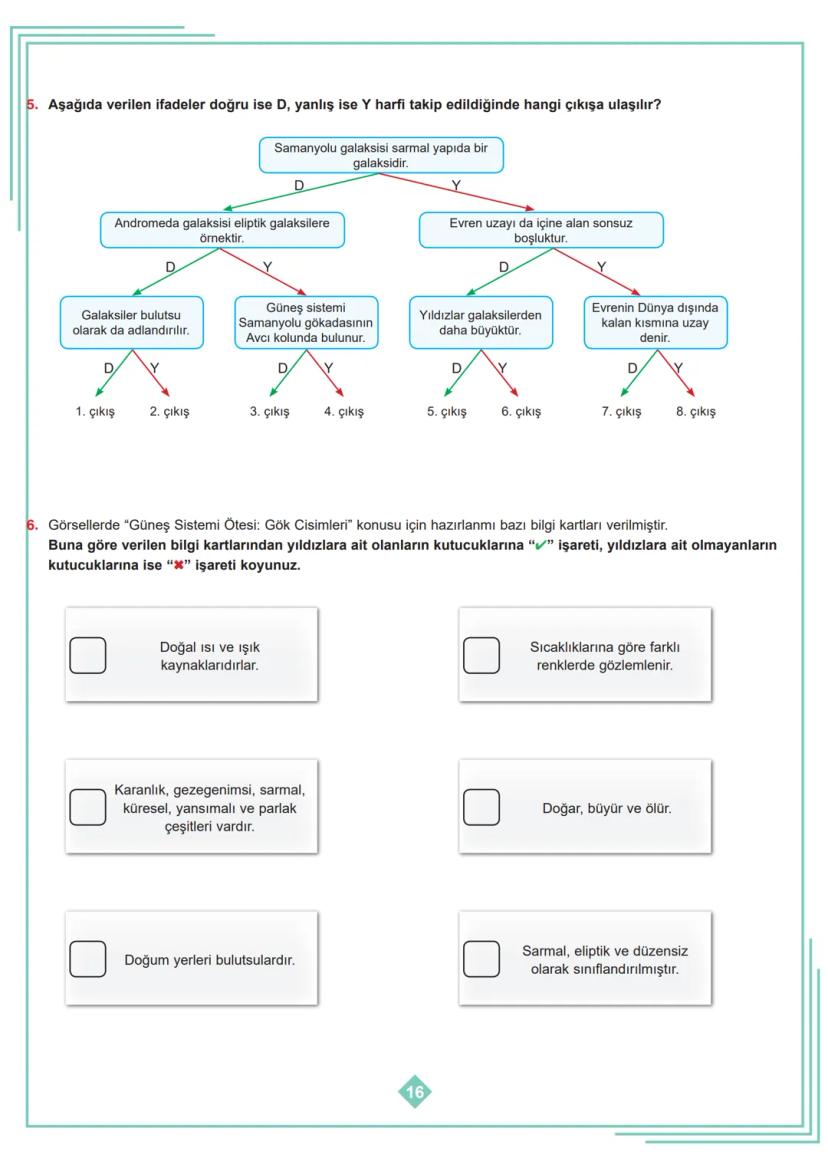 5. Aşağıda verilen ifadeler doğru ise D, yanlış ise Y harfi takip edildiğinde hangi çıkışa ulaşılır?

Samanyolu galaksisi sarmal yapıda bir galaksidir.

D

Y

Andromeda galaksisi eliptik galaksilere örnektir.

Evren uzayı da içine alan sonsuz boşluktur.

D

Y

D

Y

Galaksiler bulutsu olarak da adlandırılır.

Güneş sistemi Samanyolu gökadasının Avcı kolunda bulunur.

Yıldızlar galaksilerden daha büyüktür.

Evrenin Dünya dışında kalan kısmına uzay denir.

D Y D Y D Y D Y

1. çıkış 2. çıkış 3. çıkış 4. çıkış 5. çıkış 6. çıkış 7. çıkış 8. çıkış

6. Görsellerde "Güneş Sistemi Ötesi: Gök Cisimleri" konusu için hazırlanmı bazı bilgi kartları verilmiştir.
Buna göre verilen bilgi kartlarından yıldızlara ait olanların kutucuklarına "✔" işareti, yıldızlara ait olmayanların kutucuklarına ise "✖" işareti koyunuz.

Doğal ısı ve ışık kaynaklarıdırlar.

Sıcaklıklarına göre farklı renklerde gözlemlenir.

Karanlık, gezegenimsi, sarmal, küresel, yansımalı ve parlak çeşitleri vardır.

Doğar, büyür ve ölür.

Doğum yerleri bulutsulardır.

Sarmal, eliptik ve düzensiz olarak sınıflandırılmıştır.

16