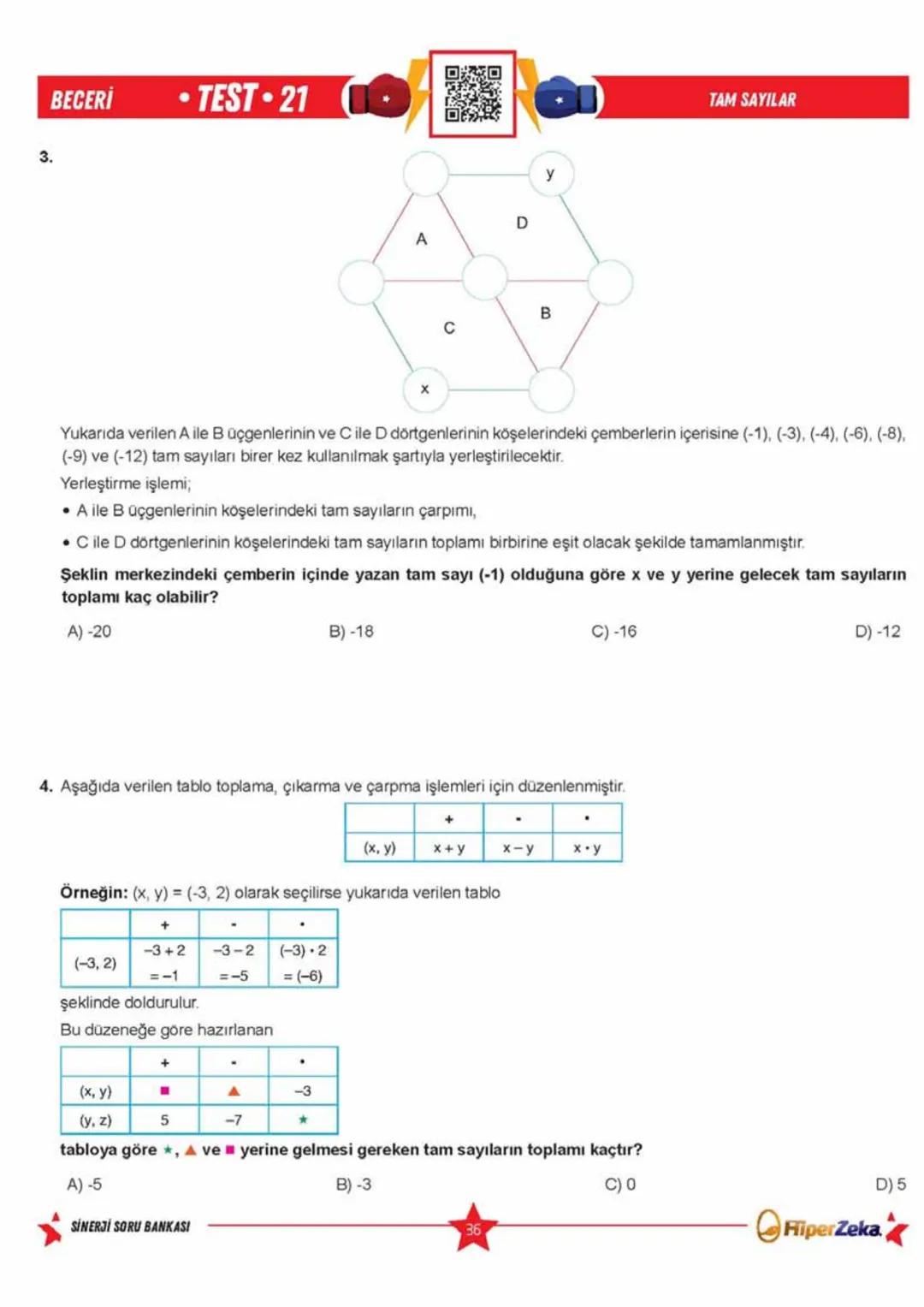 BECERİ • TEST • 21 TAM SAYILAR

3.

y
D
A
B
C
x

Yukarıda verilen A ile B üçgenlerinin ve C ile D dörtgenlerinin köşelerindeki çemberlerin içerisine (-1), (-3), (-4), (-6), (-8), (-9) ve (-12) tam sayıları birer kez kullanılmak şartıyla yerleştirilecektir.

Yerleştirme işlemi;

• A ile B üçgenlerinin köşelerindeki tam sayıların çarpımı,

• C ile D dörtgenlerinin köşelerindeki tam sayıların toplamı birbirine eşit olacak şekilde tamamlanmıştır.

Şeklin merkezindeki çemberin içinde yazan tam sayı (-1) olduğuna göre x ve y yerine gelecek tam sayıların toplamı kaç olabilir?

A) -20 B) -18 C) -16 D) -12

4. Aşağıda verilen tablo toplama, çıkarma ve çarpma işlemleri için düzenlenmiştir.

| | + | - | • |
|---|---|---|---|
| (x, y) | x + y | x – y | x • y |

Örneğin: (x, y) = (-3, 2) olarak seçilirse yukarıda verilen tablo

| | + | - | • |
|---|---|---|---|
| (–3, 2) | –3 + 2 = –1 | –3 – 2 = –5 | (–3) • 2 = (–6) |

şeklinde doldurulur.

Bu düzeneğe göre hazırlanan

| | + | - | • |
|---|---|---|---|
| (x, y) | ■ | ▲ | –3 |
| (y, z) | 5 | –7 | ★ |

tabloya göre ★, ▲ ve ■ yerine gelmesi gereken tam sayıların toplamı kaçtır?

A) -5 B) -3 C) 0 D) 5

SİNERJİ SORU BANKASI 36 HiperZeka