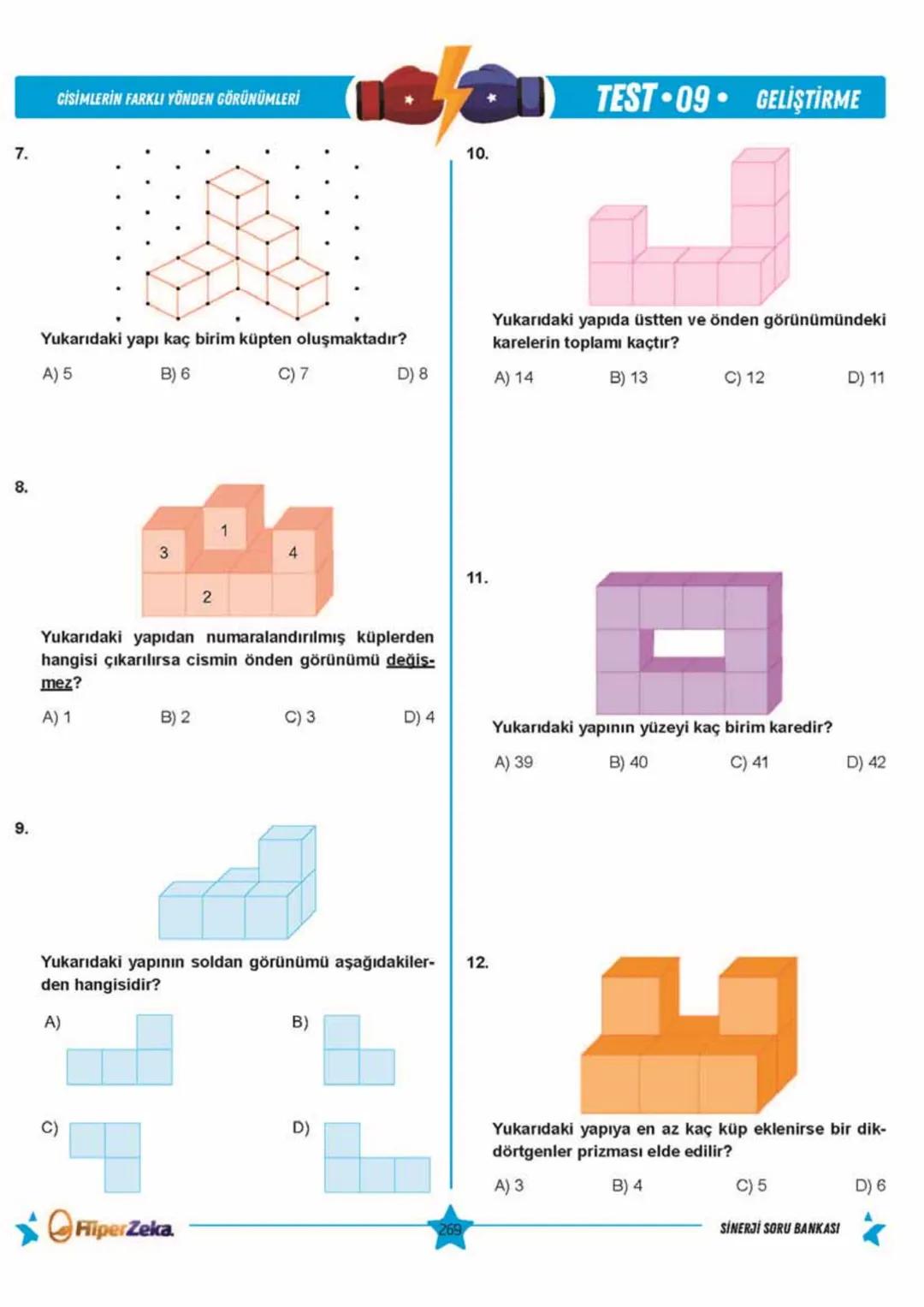 CİSİMLERİN FARKLI YÖNDEN GÖRÜNÜMLERİ

TEST • 09 • GELİŞTİRME

7.

Yukarıdaki yapı kaç birim küpten oluşmaktadır?

A) 5 B) 6 C) 7 D) 8

8.

1
3
4
2

Yukarıdaki yapıdan numaralandırılmış küplerden hangisi çıkarılırsa cismin önden görünümü değişmez?

A) 1 B) 2 C) 3 D) 4

9.

Yukarıdaki yapının soldan görünümü aşağıdakilerden hangisidir?

A)

B)

C)

D)

10.

Yukarıdaki yapıda üstten ve önden görünümündeki karelerin toplamı kaçtır?

A) 14 B) 13 C) 12 D) 11

11.

Yukarıdaki yapının yüzeyi kaç birim karedir?

A) 39 B) 40 C) 41 D) 42

12.

Yukarıdaki yapıya en az kaç küp eklenirse bir dikdörtgenler prizması elde edilir?

A) 3 B) 4 C) 5 D) 6

HiperZeka

269

SİNERJİ SORU BANKASI