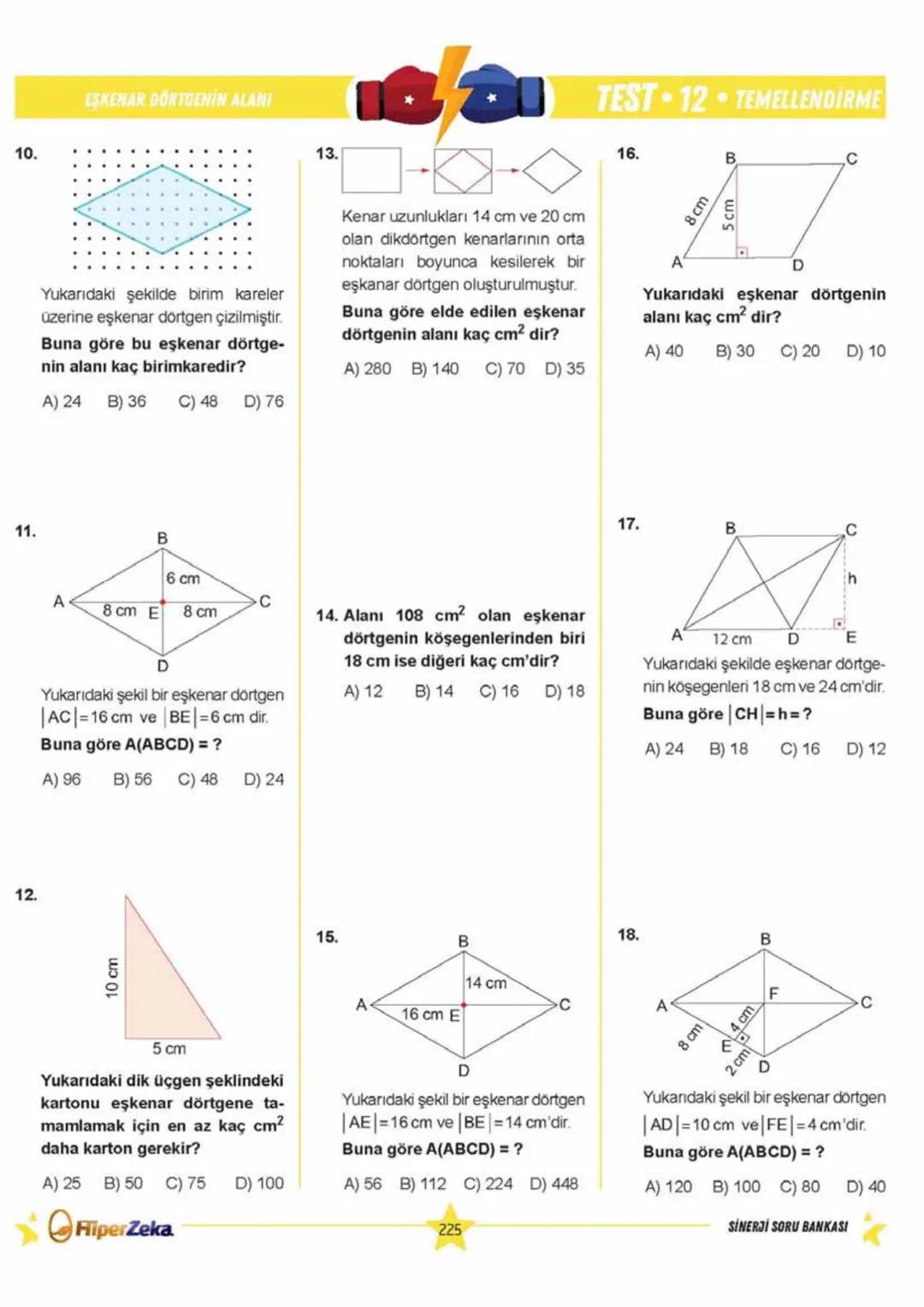 EŞKENAR DÖRTGENİN ALANI

TEST • 12 • TEMELLENDİRME

10.

Yukarıdaki şekilde birim kareler üzerine eşkenar dörtgen çizilmiştir.

**Buna göre bu eşkenar dörtgenin alanı kaç birimkaredir?**

A) 24 B) 36 C) 48 D) 76

11.

B
6 cm
A 8 cm E 8 cm C
D

Yukarıdaki şekil bir eşkenar dörtgen $|AC| = 16$ cm ve $|BE| = 6$ cm dir.

**Buna göre A(ABCD) = ?**

A) 96 B) 56 C) 48 D) 24

12.

10 cm
5 cm

**Yukarıdaki dik üçgen şeklindeki kartonu eşkenar dörtgene tamamlamak için en az kaç $cm^2$ daha karton gerekir?**

A) 25 B) 50 C) 75 D) 100

13.

Kenar uzunlukları 14 cm ve 20 cm olan dikdörtgen kenarlarının orta noktaları boyunca kesilerek bir eşkanar dörtgen oluşturulmuştur.

**Buna göre elde edilen eşkenar dörtgenin alanı kaç $cm^2$ dir?**

A) 280 B) 140 C) 70 D) 35

**14. Alanı 108 $cm^2$ olan eşkenar dörtgenin köşegenlerinden biri 18 cm ise diğeri kaç cm'dir?**

A) 12 B) 14 C) 16 D) 18

15.

B
14 cm
A 16 cm E C
D

Yukarıdaki şekil bir eşkenar dörtgen $|AE| = 16$ cm ve $|BE| = 14$ cm'dir.

**Buna göre A(ABCD) = ?**

A) 56 B) 112 C) 224 D) 448

16.

B C
8 cm 5 cm
A D

**Yukarıdaki eşkenar dörtgenin alanı kaç $cm^2$ dir?**

A) 40 B) 30 C) 20 D) 10

17.

B C
h
A 12 cm D E

Yukarıdaki şekilde eşkenar dörtgenin köşegenleri 18 cm ve 24 cm'dir.

**Buna göre $|CH| = h = ?$**

A) 24 B) 18 C) 16 D) 12

18.

B
F
A C
8 cm 4 cm
E
2 cm D

Yukarıdaki şekil bir eşkenar dörtgen $|AD| = 10$ cm ve $|FE| = 4$ cm'dir.

**Buna göre A(ABCD) = ?**

A) 120 B) 100 C) 80 D) 40

HiperZeka 225 SİNERJİ SORU BANKASI