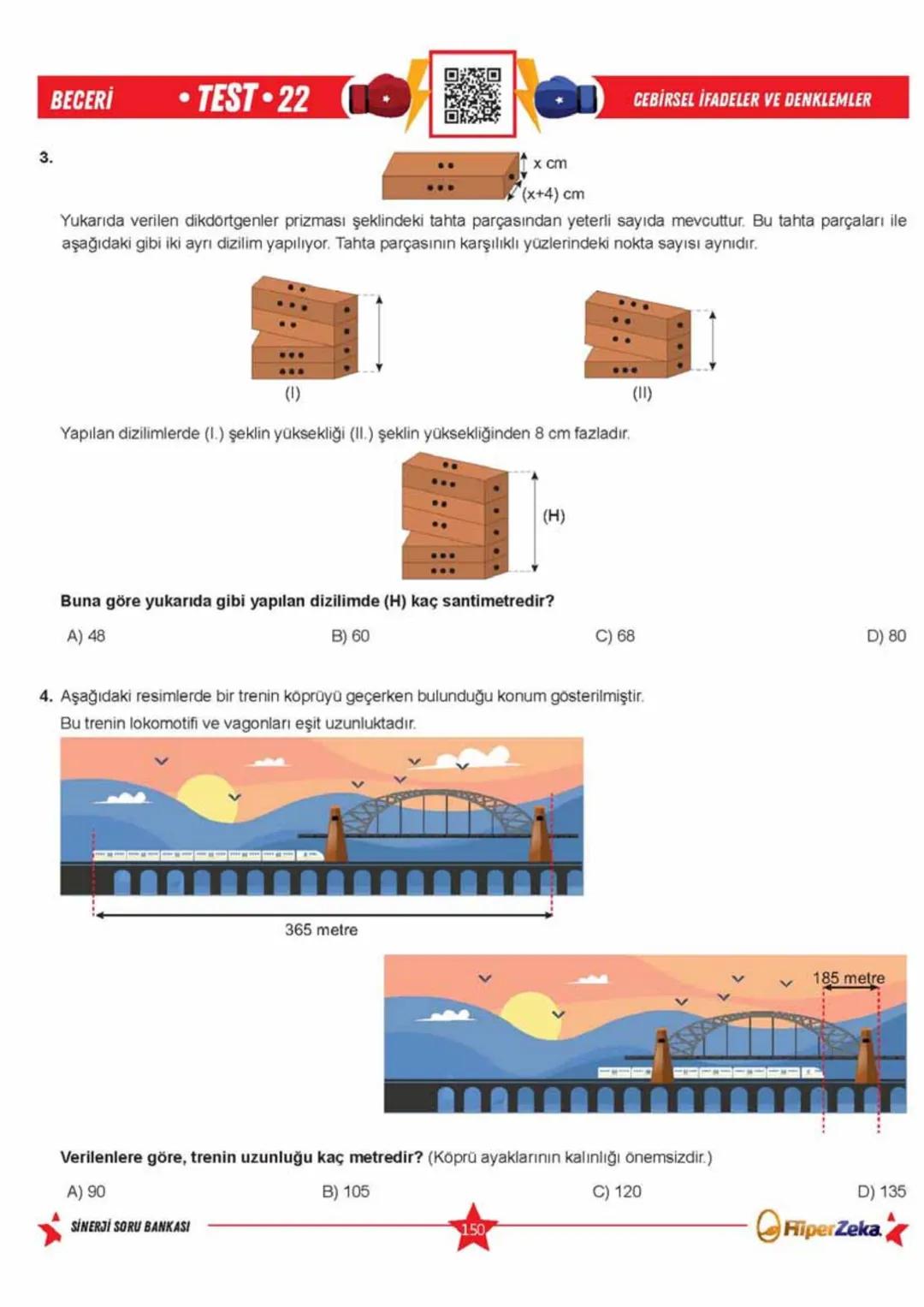 BECERİ • TEST • 22 CEBİRSEL İFADELER VE DENKLEMLER

3.

x cm
(x+4) cm

Yukarıda verilen dikdörtgenler prizması şeklindeki tahta parçasından yeterli sayıda mevcuttur. Bu tahta parçaları ile aşağıdaki gibi iki ayrı dizilim yapılıyor. Tahta parçasının karşılıklı yüzlerindeki nokta sayısı aynıdır.

(I)
(II)

Yapılan dizilimlerde (I.) şeklin yüksekliği (II.) şeklin yüksekliğinden 8 cm fazladır.

(H)

Buna göre yukarıda gibi yapılan dizilimde (H) kaç santimetredir?

A) 48
B) 60
C) 68
D) 80

4. Aşağıdaki resimlerde bir trenin köprüyü geçerken bulunduğu konum gösterilmiştir.
Bu trenin lokomotifi ve vagonları eşit uzunluktadır.

365 metre

185 metre

Verilenlere göre, trenin uzunluğu kaç metredir? (Köprü ayaklarının kalınlığı önemsizdir.)

A) 90
B) 105
C) 120
D) 135

SİNERJİ SORU BANKASI
150
HiperZeka