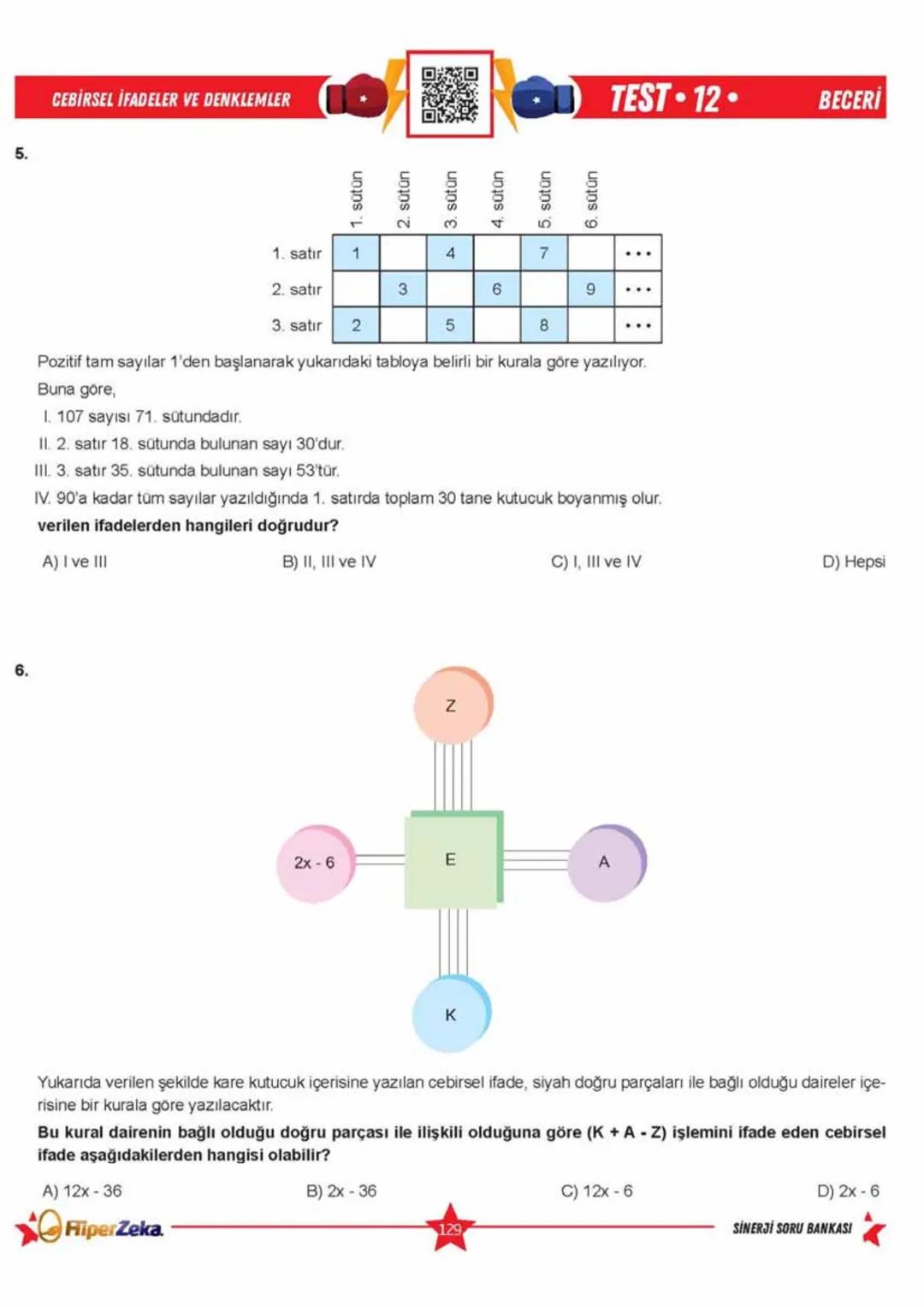 CEBİRSEL İFADELER VE DENKLEMLER

TEST • 12 •

BECERİ

5.

| | 1. sütun | 2. sütun | 3. sütun | 4. sütun | 5. sütun | 6. sütun | |
|---|---|---|---|---|---|---|---|
| 1. satır | 1 | | 4 | | 7 | | ... |
| 2. satır | | 3 | | 6 | | 9 | ... |
| 3. satır | 2 | | 5 | | 8 | | ... |

Pozitif tam sayılar 1'den başlanarak yukarıdaki tabloya belirli bir kurala göre yazılıyor.

Buna göre,

I. 107 sayısı 71. sütundadır.

II. 2. satır 18. sütunda bulunan sayı 30'dur.

III. 3. satır 35. sütunda bulunan sayı 53'tür.

IV. 90'a kadar tüm sayılar yazıldığında 1. satırda toplam 30 tane kutucuk boyanmış olur.

verilen ifadelerden hangileri doğrudur?

A) I ve III
B) II, III ve IV
C) I, III ve IV
D) Hepsi

6.

Z

2x - 6

E

A

K

Yukarıda verilen şekilde kare kutucuk içerisine yazılan cebirsel ifade, siyah doğru parçaları ile bağlı olduğu daireler içerisine bir kurala göre yazılacaktır.

Bu kural dairenin bağlı olduğu doğru parçası ile ilişkili olduğuna göre (K + A - Z) işlemini ifade eden cebirsel ifade aşağıdakilerden hangisi olabilir?

A) 12x - 36
B) 2x - 36
C) 12x - 6
D) 2x - 6

HiperZeka

129

SİNERJİ SORU BANKASI