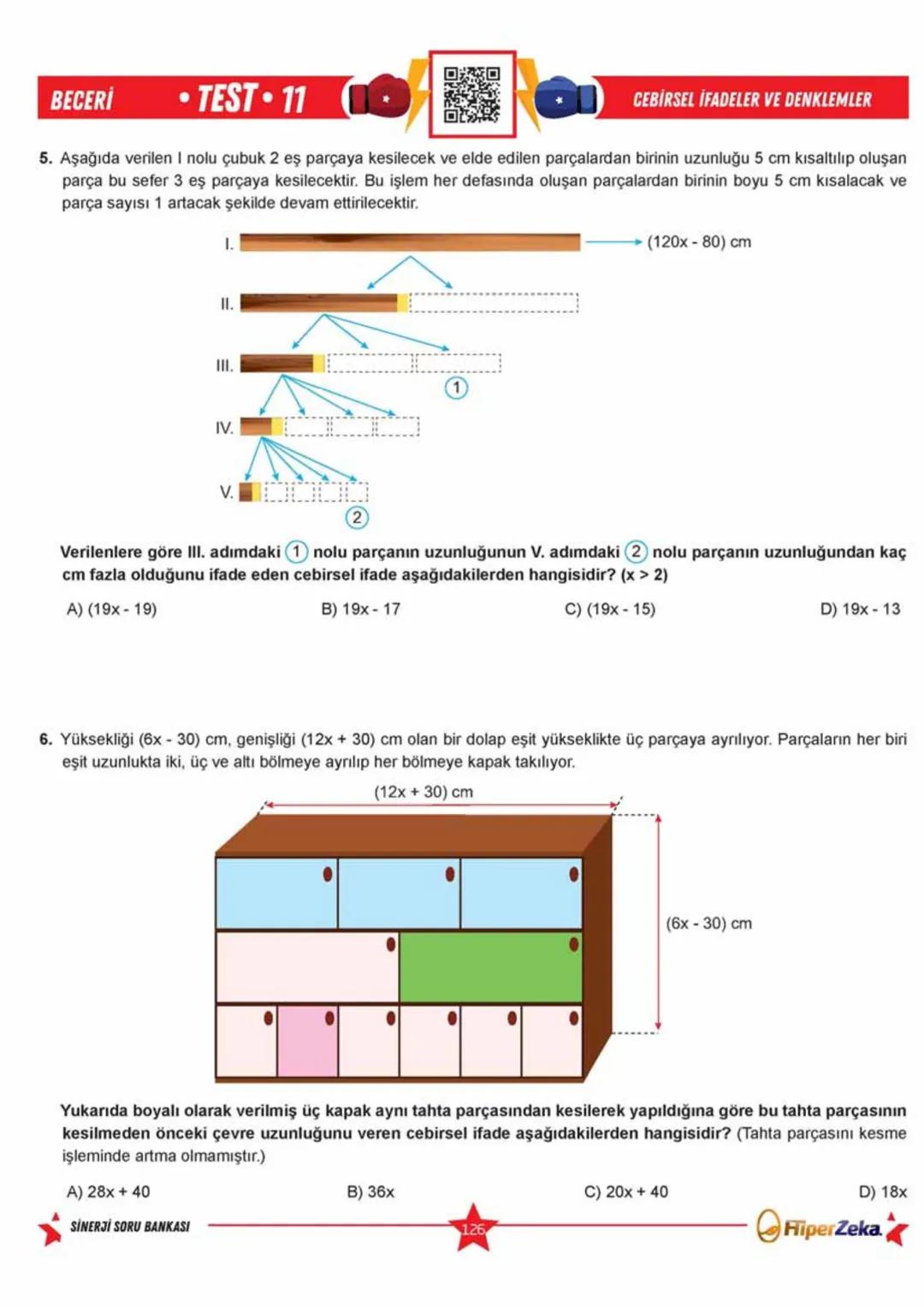 BECERİ • TEST • 11

CEBİRSEL İFADELER VE DENKLEMLER

5. Aşağıda verilen I nolu çubuk 2 eş parçaya kesilecek ve elde edilen parçalardan birinin uzunluğu 5 cm kısaltılıp oluşan parça bu sefer 3 eş parçaya kesilecektir. Bu işlem her defasında oluşan parçalardan birinin boyu 5 cm kısalacak ve parça sayısı 1 artacak şekilde devam ettirilecektir.

I. (120x - 80) cm

II.

III.

1

IV.

V.

2

Verilenlere göre III. adımdaki 1 nolu parçanın uzunluğunun V. adımdaki 2 nolu parçanın uzunluğundan kaç cm fazla olduğunu ifade eden cebirsel ifade aşağıdakilerden hangisidir? (x > 2)

A) (19x - 19)
B) 19x - 17
C) (19x - 15)
D) 19x - 13

6. Yüksekliği (6x - 30) cm, genişliği (12x + 30) cm olan bir dolap eşit yükseklikte üç parçaya ayrılıyor. Parçaların her biri eşit uzunlukta iki, üç ve altı bölmeye ayrılıp her bölmeye kapak takılıyor.

(12x + 30) cm

(6x - 30) cm

Yukarıda boyalı olarak verilmiş üç kapak aynı tahta parçasından kesilerek yapıldığına göre bu tahta parçasının kesilmeden önceki çevre uzunluğunu veren cebirsel ifade aşağıdakilerden hangisidir? (Tahta parçasını kesme işleminde artma olmamıştır.)

A) 28x + 40
B) 36x
C) 20x + 40
D) 18x

SİNERJİ SORU BANKASI
126
HiperZeka