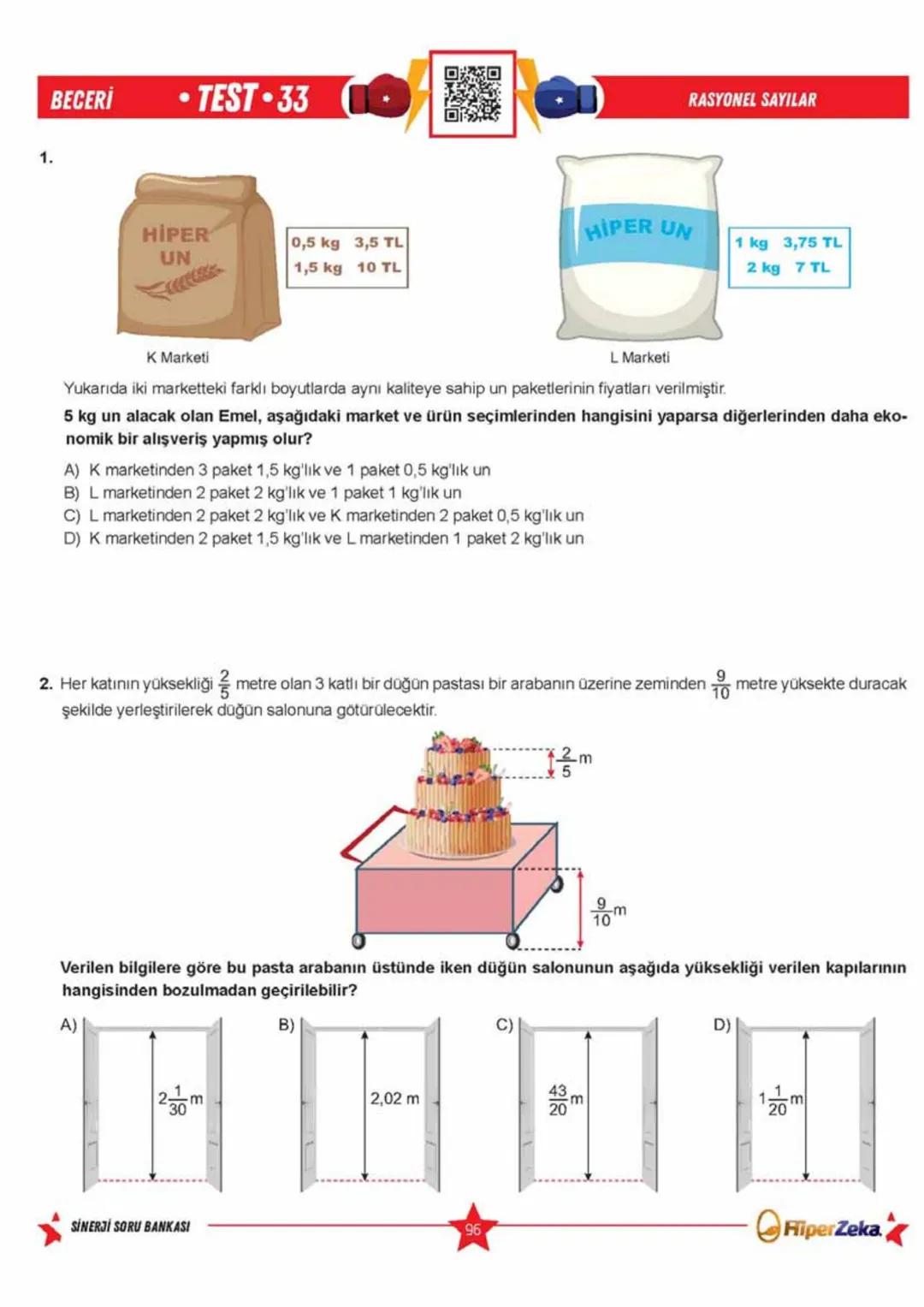 BECERİ • TEST • 33 RASYONEL SAYILAR

1.

HİPER UN

| 0,5 kg | 3,5 TL |
|---|---|
| 1,5 kg | 10 TL |

K Marketi

HİPER UN

| 1 kg | 3,75 TL |
|---|---|
| 2 kg | 7 TL |

L Marketi

Yukarıda iki marketteki farklı boyutlarda aynı kaliteye sahip un paketlerinin fiyatları verilmiştir.

5 kg un alacak olan Emel, aşağıdaki market ve ürün seçimlerinden hangisini yaparsa diğerlerinden daha ekonomik bir alışveriş yapmış olur?

A) K marketinden 3 paket 1,5 kg'lık ve 1 paket 0,5 kg'lık un
B) L marketinden 2 paket 2 kg'lık ve 1 paket 1 kg'lık un
C) L marketinden 2 paket 2 kg'lık ve K marketinden 2 paket 0,5 kg'lık un
D) K marketinden 2 paket 1,5 kg'lık ve L marketinden 1 paket 2 kg'lık un

2. Her katının yüksekliği $\frac{2}{5}$ metre olan 3 katlı bir düğün pastası bir arabanın üzerine zeminden $\frac{9}{10}$ metre yüksekte duracak şekilde yerleştirilerek düğün salonuna götürülecektir.

$\frac{2}{5}$ m

$\frac{9}{10}$ m

Verilen bilgilere göre bu pasta arabanın üstünde iken düğün salonunun aşağıda yüksekliği verilen kapılarının hangisinden bozulmadan geçirilebilir?

A) $2\frac{1}{30}$ m
B) 2,02 m
C) $\frac{43}{20}$ m
D) $1\frac{1}{20}$ m

SİNERJİ SORU BANKASI 96 HiperZeka