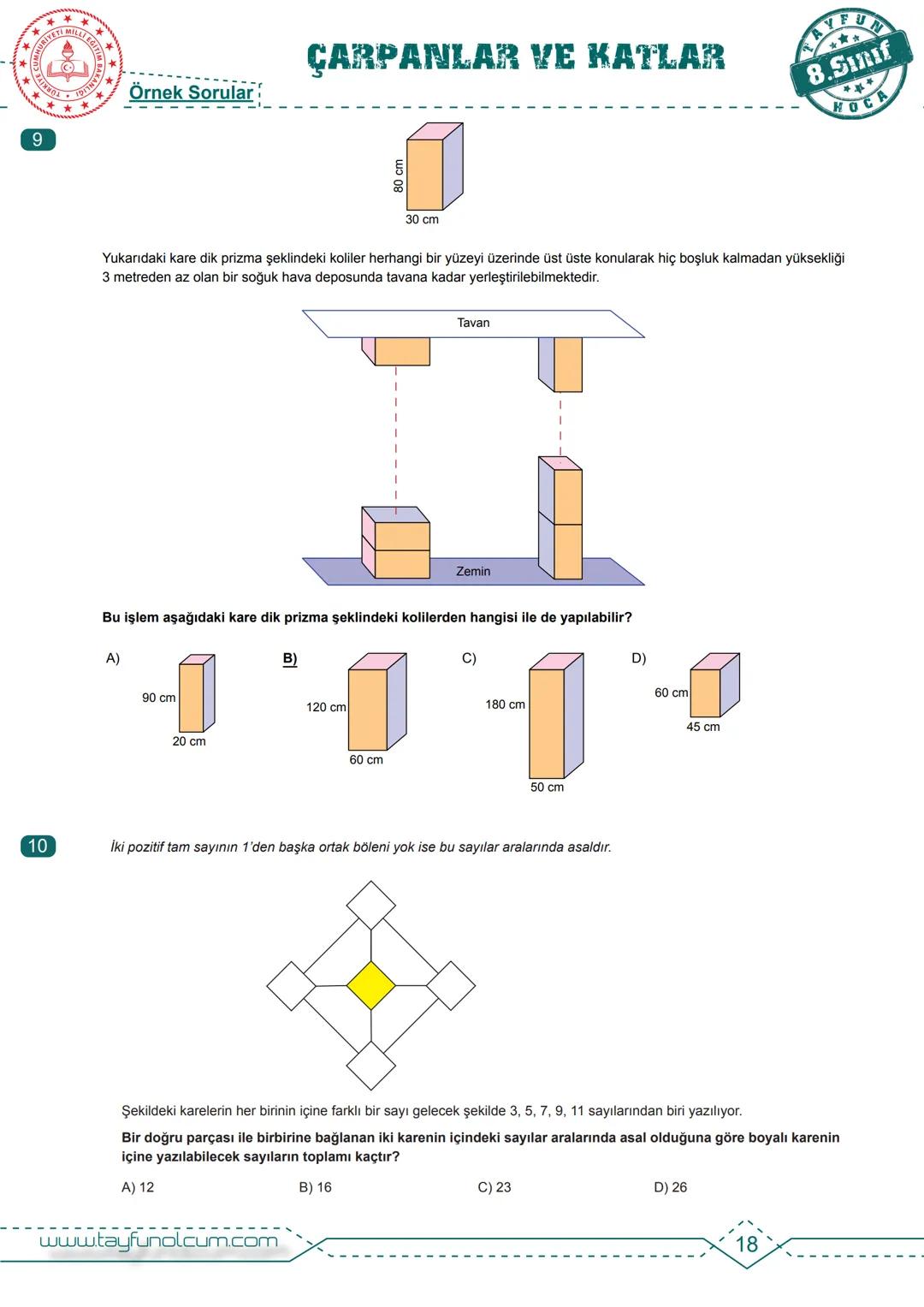 TÜRKİYE CUMHURİYETİ MİLLÎ EĞİTİM BAKANLIĞI

ÇARPANLAR VE KATLAR

TAYFUN 8.Sınıf HOCA

Örnek Sorular

9

80 cm
30 cm

Yukarıdaki kare dik prizma şeklindeki koliler herhangi bir yüzeyi üzerinde üst üste konularak hiç boşluk kalmadan yüksekliği 3 metreden az olan bir soğuk hava deposunda tavana kadar yerleştirilebilmektedir.

Tavan

Zemin

Bu işlem aşağıdaki kare dik prizma şeklindeki kolilerden hangisi ile de yapılabilir?

A)
90 cm
20 cm

B)
120 cm
60 cm

C)
180 cm
50 cm

D)
60 cm
45 cm

10

İki pozitif tam sayının 1'den başka ortak böleni yok ise bu sayılar aralarında asaldır.

Şekildeki karelerin her birinin içine farklı bir sayı gelecek şekilde 3, 5, 7, 9, 11 sayılarından biri yazılıyor.

Bir doğru parçası ile birbirine bağlanan iki karenin içindeki sayılar aralarında asal olduğuna göre boyalı karenin içine yazılabilecek sayıların toplamı kaçtır?

A) 12
B) 16
C) 23
D) 26

www.tayfunolcum.com

18