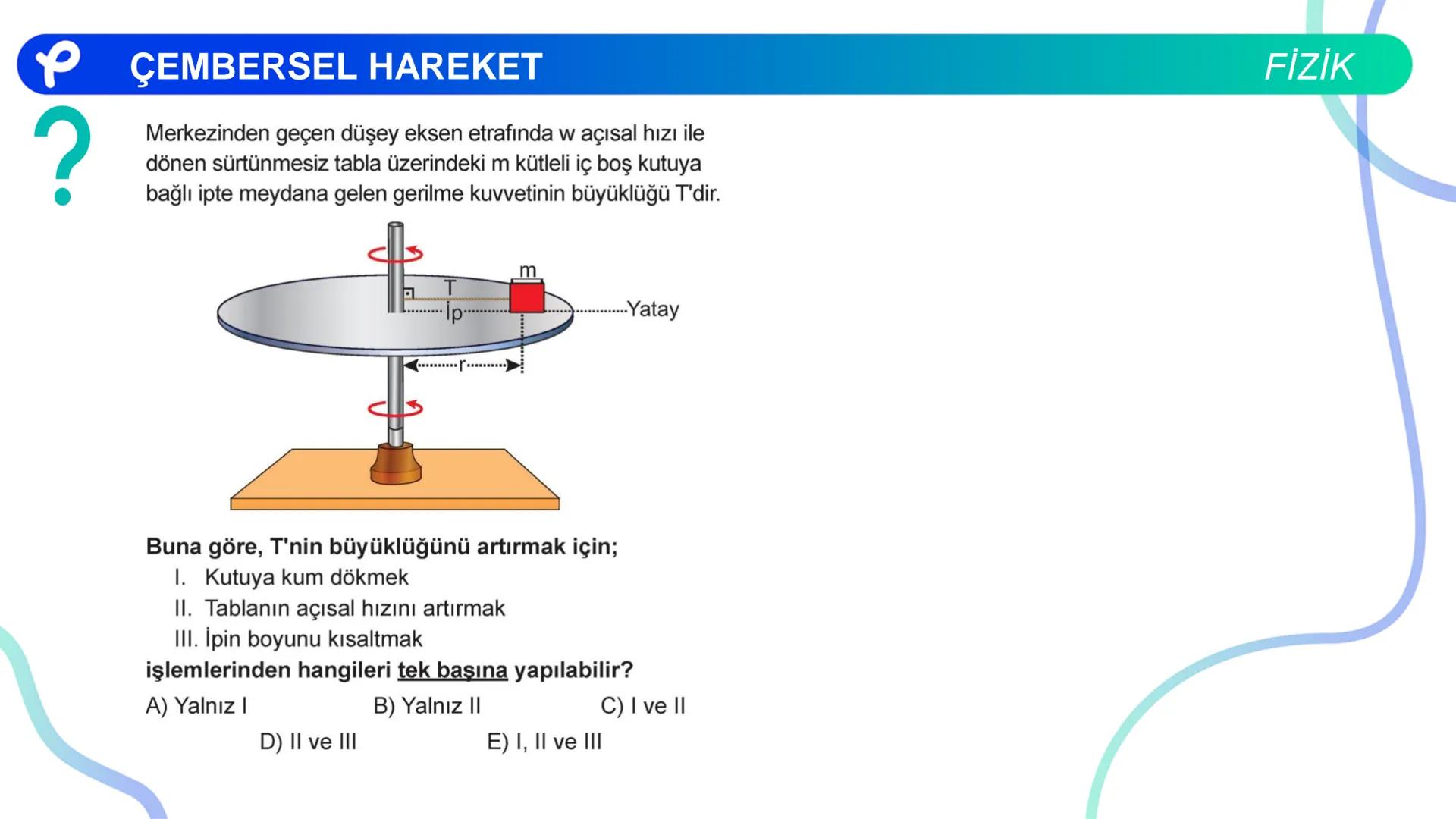 ÇEMBERSEL HAREKET

FİZİK

?

Merkezinden geçen düşey eksen etrafında w açısal hızı ile dönen sürtünmesiz tabla üzerindeki m kütleli iç boş kutuya bağlı ipte meydana gelen gerilme kuvvetinin büyüklüğü T'dir.

m
T
İp
Yatay
r

Buna göre, T'nin büyüklüğünü artırmak için;
I. Kutuya kum dökmek
II. Tablanın açısal hızını artırmak
III. İpin boyunu kısaltmak
işlemlerinden hangileri tek başına yapılabilir?

A) Yalnız I
B) Yalnız II
C) I ve II
D) II ve III
E) I, II ve III