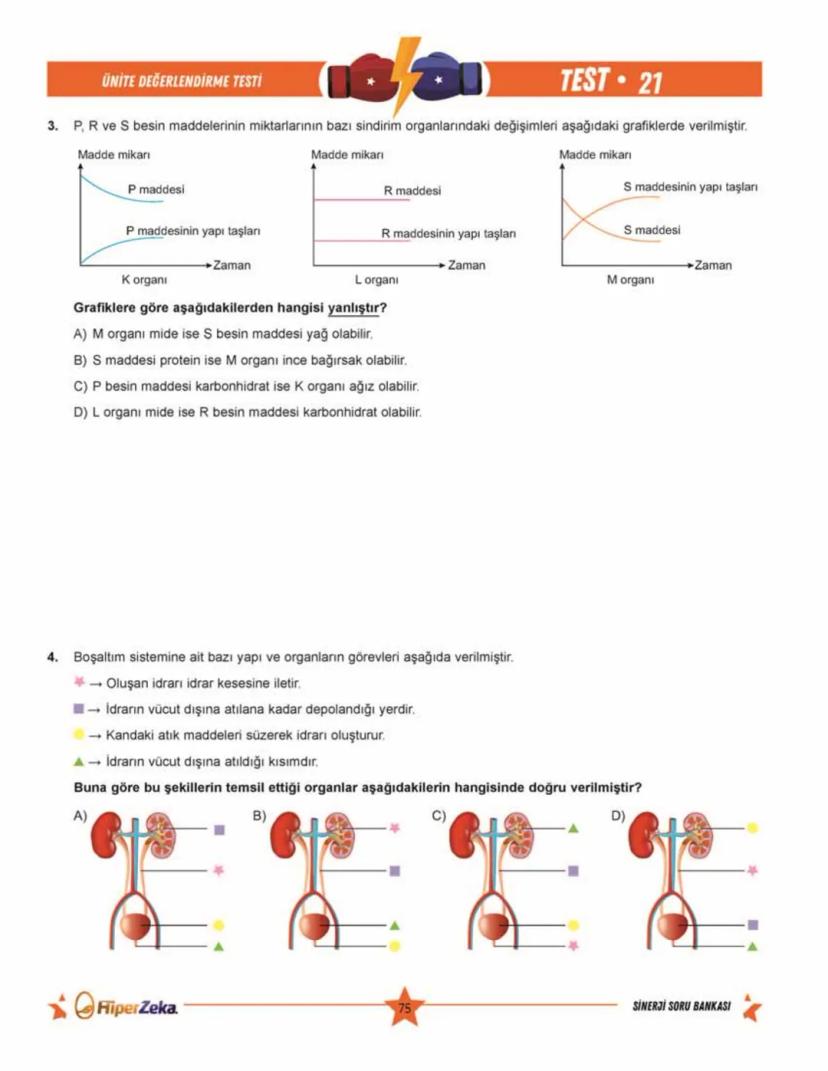 ÜNİTE DEĞERLENDİRME TESTİ

TEST • 21

3. P, R ve S besin maddelerinin miktarlarının bazı sindirim organlarındaki değişimleri aşağıdaki grafiklerde verilmiştir.

Madde mikarı
P maddesi
P maddesinin yapı taşları
Zaman
K organı

Madde mikarı
R maddesi
R maddesinin yapı taşları
Zaman
L organı

Madde mikarı
S maddesinin yapı taşları
S maddesi
Zaman
M organı

Grafiklere göre aşağıdakilerden hangisi yanlıştır?

A) M organı mide ise S besin maddesi yağ olabilir.

B) S maddesi protein ise M organı ince bağırsak olabilir.

C) P besin maddesi karbonhidrat ise K organı ağız olabilir.

D) L organı mide ise R besin maddesi karbonhidrat olabilir.

4. Boşaltım sistemine ait bazı yapı ve organların görevleri aşağıda verilmiştir.

→ Oluşan idrarı idrar kesesine iletir.

→ İdrarın vücut dışına atılana kadar depolandığı yerdir.

→ Kandaki atık maddeleri süzerek idrarı oluşturur.

→ İdrarın vücut dışına atıldığı kısımdır.

Buna göre bu şekillerin temsil ettiği organlar aşağıdakilerin hangisinde doğru verilmiştir?

A)

B)

C)

D)

HiperZeka

75

SİNERJİ SORU BANKASI