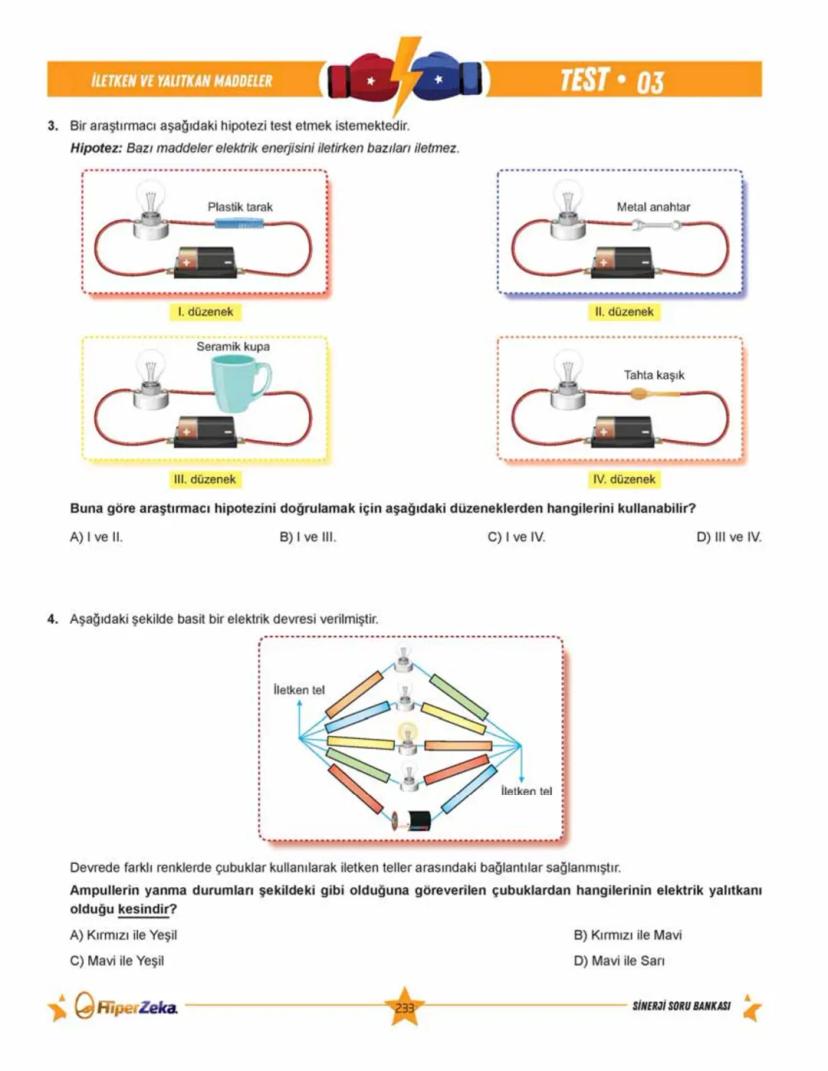 İLETKEN VE YALITKAN MADDELER

TEST • 03

3. Bir araştırmacı aşağıdaki hipotezi test etmek istemektedir.
Hipotez: Bazı maddeler elektrik enerjisini iletirken bazıları iletmez.

Plastik tarak

I. düzenek

Metal anahtar

II. düzenek

Seramik kupa

III. düzenek

Tahta kaşık

IV. düzenek

Buna göre araştırmacı hipotezini doğrulamak için aşağıdaki düzeneklerden hangilerini kullanabilir?

A) I ve II.
B) I ve III.
C) I ve IV.
D) III ve IV.

4. Aşağıdaki şekilde basit bir elektrik devresi verilmiştir.

İletken tel

İletken tel

Devrede farklı renklerde çubuklar kullanılarak iletken teller arasındaki bağlantılar sağlanmıştır.

Ampullerin yanma durumları şekildeki gibi olduğuna göreverilen çubuklardan hangilerinin elektrik yalıtkanı olduğu kesindir?

A) Kırmızı ile Yeşil
B) Kırmızı ile Mavi
C) Mavi ile Yeşil
D) Mavi ile Sarı

HiperZeka

233

SİNERJİ SORU BANKASI