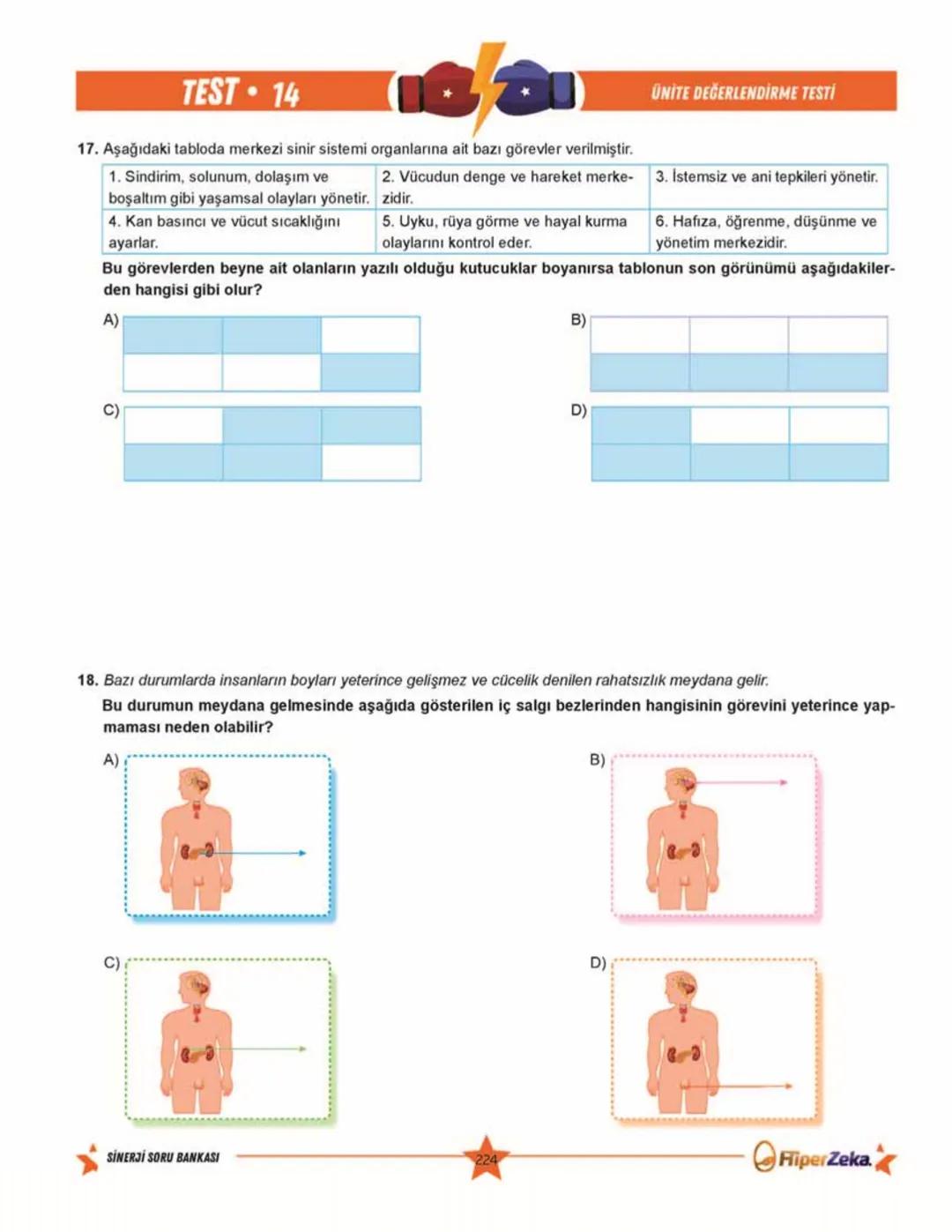 TEST • 14

ÜNİTE DEĞERLENDİRME TESTİ

17. Aşağıdaki tabloda merkezi sinir sistemi organlarına ait bazı görevler verilmiştir.

| 1. Sindirim, solunum, dolaşım ve boşaltım gibi yaşamsal olayları yönetir. | 2. Vücudun denge ve hareket merkezidir. | 3. İstemsiz ve ani tepkileri yönetir. |
|---|---|---|
| 4. Kan basıncı ve vücut sıcaklığını ayarlar. | 5. Uyku, rüya görme ve hayal kurma olaylarını kontrol eder. | 6. Hafıza, öğrenme, düşünme ve yönetim merkezidir. |

Bu görevlerden beyne ait olanların yazılı olduğu kutucuklar boyanırsa tablonun son görünümü aşağıdakilerden hangisi gibi olur?

A)

B)

C)

D)

18. Bazı durumlarda insanların boyları yeterince gelişmez ve cücelik denilen rahatsızlık meydana gelir.

Bu durumun meydana gelmesinde aşağıda gösterilen iç salgı bezlerinden hangisinin görevini yeterince yapmaması neden olabilir?

A)

B)

C)

D)

SİNERJİ SORU BANKASI

224

HiperZeka