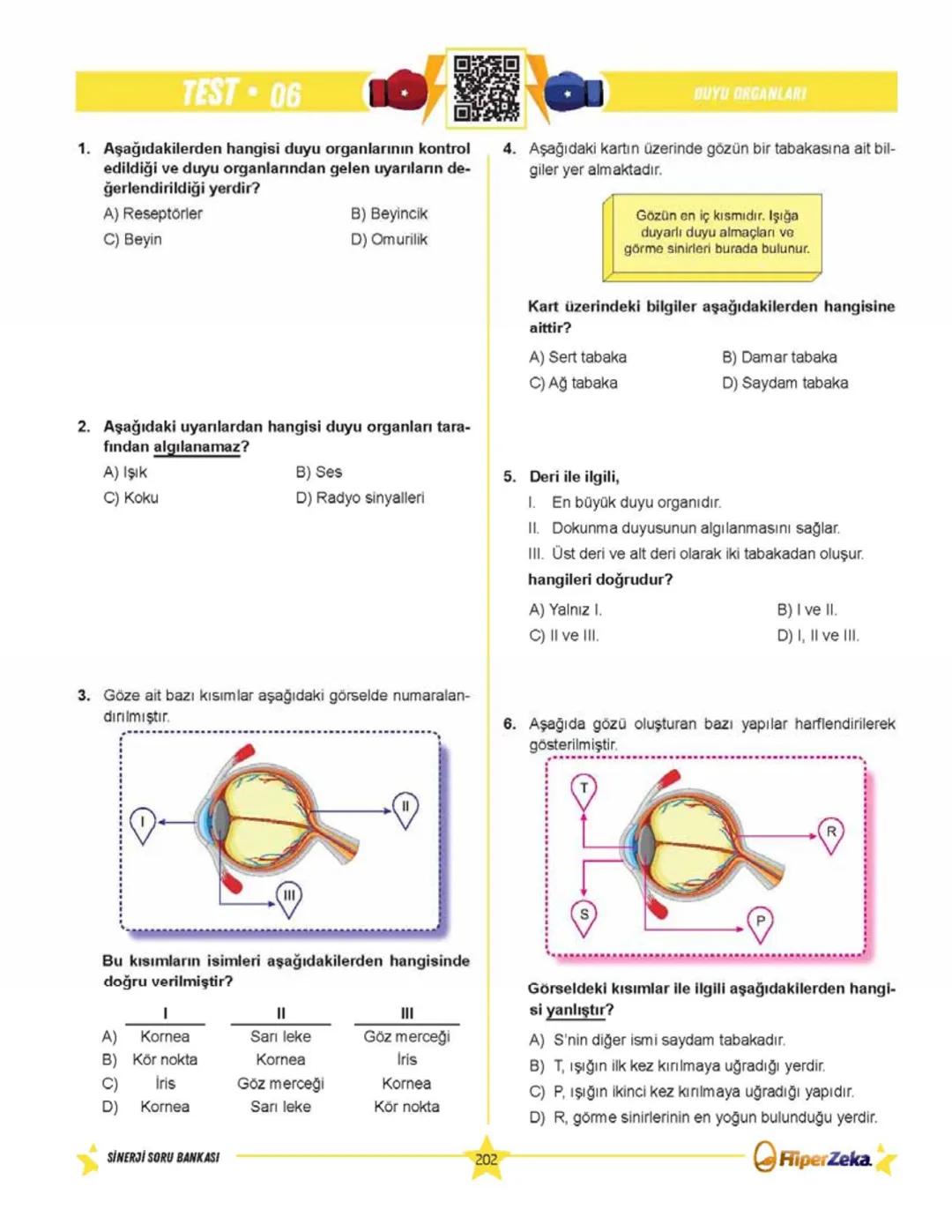 TEST • 06

DUYU ORGANLARI

1. Aşağıdakilerden hangisi duyu organlarının kontrol edildiği ve duyu organlarından gelen uyarıların değerlendirildiği yerdir?

A) Reseptörler
B) Beyincik
C) Beyin
D) Omurilik

2. Aşağıdaki uyarılardan hangisi duyu organları tarafından algılanamaz?

A) Işık
B) Ses
C) Koku
D) Radyo sinyalleri

3. Göze ait bazı kısımlar aşağıdaki görselde numaralandırılmıştır.

I
II
III

Bu kısımların isimleri aşağıdakilerden hangisinde doğru verilmiştir?

| | I | II | III |
|---|---|---|---|
| A) | Kornea | Sarı leke | Göz merceği |
| B) | Kör nokta | Kornea | İris |
| C) | İris | Göz merceği | Kornea |
| D) | Kornea | Sarı leke | Kör nokta |

4. Aşağıdaki kartın üzerinde gözün bir tabakasına ait bilgiler yer almaktadır.

Gözün en iç kısmıdır. Işığa duyarlı duyu almaçları ve görme sinirleri burada bulunur.

Kart üzerindeki bilgiler aşağıdakilerden hangisine aittir?

A) Sert tabaka
B) Damar tabaka
C) Ağ tabaka
D) Saydam tabaka

5. Deri ile ilgili,

I. En büyük duyu organıdır.
II. Dokunma duyusunun algılanmasını sağlar.
III. Üst deri ve alt deri olarak iki tabakadan oluşur.

hangileri doğrudur?

A) Yalnız I.
B) I ve II.
C) II ve III.
D) I, II ve III.

6. Aşağıda gözü oluşturan bazı yapılar harflendirilerek gösterilmiştir.

T
R
S
P

Görseldeki kısımlar ile ilgili aşağıdakilerden hangisi yanlıştır?

A) S'nin diğer ismi saydam tabakadır.
B) T, ışığın ilk kez kırılmaya uğradığı yerdir.
C) P, ışığın ikinci kez kırılmaya uğradığı yapıdır.
D) R, görme sinirlerinin en yoğun bulunduğu yerdir.

SİNERJİ SORU BANKASI
202
HiperZeka