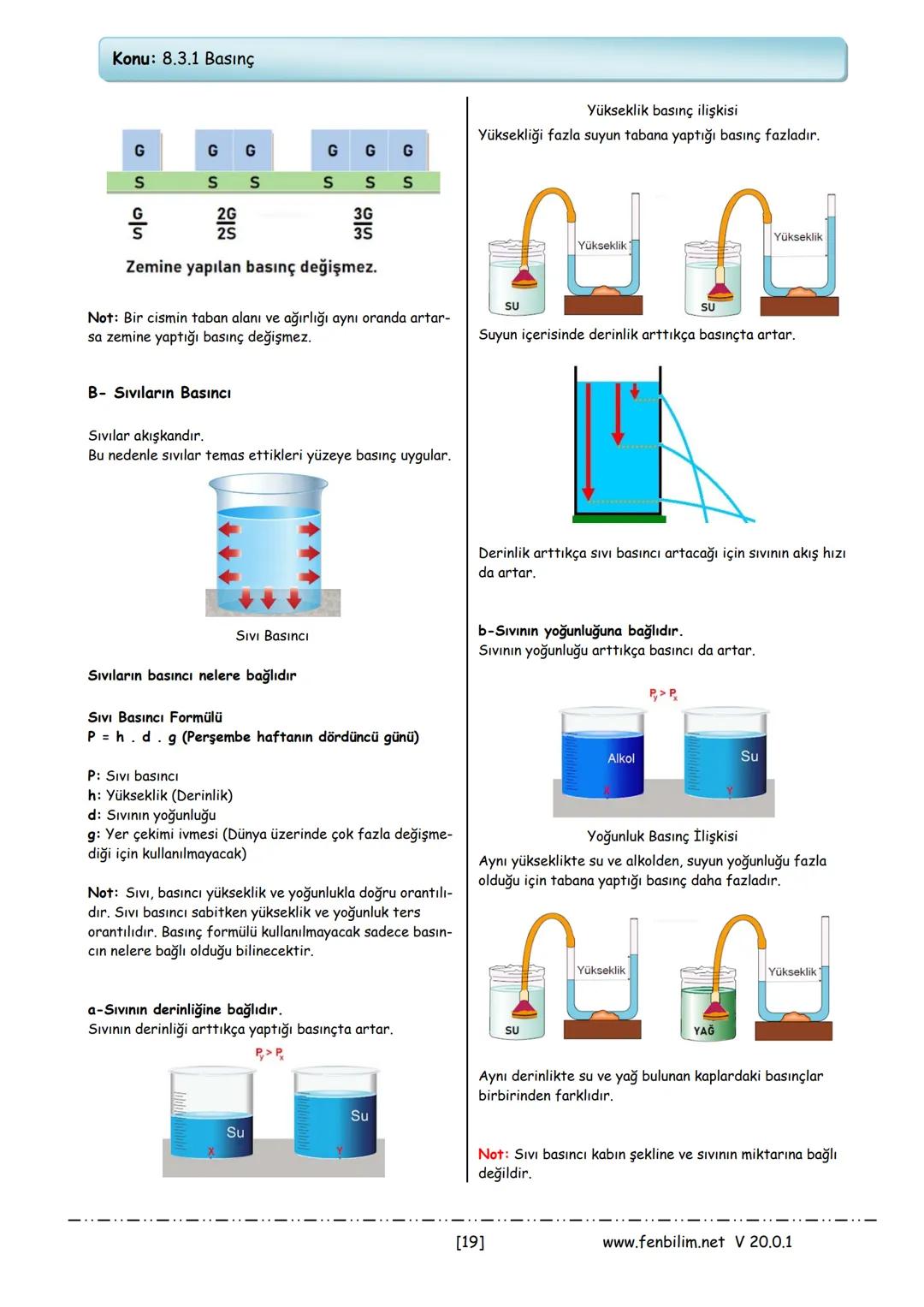 Konu: 8.3.1 Basınç

G G G G G G
S S S S S S

$\frac{G}{S}$ $\frac{2G}{2S}$ $\frac{3G}{3S}$

Zemine yapılan basınç değişmez.

Not: Bir cismin taban alanı ve ağırlığı aynı oranda artarsa zemine yaptığı basınç değişmez.

B- Sıvıların Basıncı

Sıvılar akışkandır.
Bu nedenle sıvılar temas ettikleri yüzeye basınç uygular.

Sıvı Basıncı

Sıvıların basıncı nelere bağlıdır

Sıvı Basıncı Formülü
P = h . d . g (Perşembe haftanın dördüncü günü)

P: Sıvı basıncı
h: Yükseklik (Derinlik)
d: Sıvının yoğunluğu
g: Yer çekimi ivmesi (Dünya üzerinde çok fazla değişmediği için kullanılmayacak)

Not: Sıvı, basıncı yükseklik ve yoğunlukla doğru orantılıdır. Sıvı basıncı sabitken yükseklik ve yoğunluk ters orantılıdır. Basınç formülü kullanılmayacak sadece basıncın nelere bağlı olduğu bilinecektir.

a-Sıvının derinliğine bağlıdır.
Sıvının derinliği arttıkça yaptığı basınçta artar.

$P_y > P_x$

Su X Su Y

Yükseklik basınç ilişkisi
Yüksekliği fazla suyun tabana yaptığı basınç fazladır.

Yükseklik SU Yükseklik SU

Suyun içerisinde derinlik arttıkça basınçta artar.

Derinlik arttıkça sıvı basıncı artacağı için sıvının akış hızı da artar.

b-Sıvının yoğunluğuna bağlıdır.
Sıvının yoğunluğu arttıkça basıncı da artar.

$P_y > P_x$

Alkol X Su Y

Yoğunluk Basınç İlişkisi
Aynı yükseklikte su ve alkolden, suyun yoğunluğu fazla olduğu için tabana yaptığı basınç daha fazladır.

Yükseklik SU Yükseklik YAĞ

Aynı derinlikte su ve yağ bulunan kaplardaki basınçlar birbirinden farklıdır.

Not: Sıvı basıncı kabın şekline ve sıvının miktarına bağlı değildir.

[19] www.fenbilim.net V 20.0.1