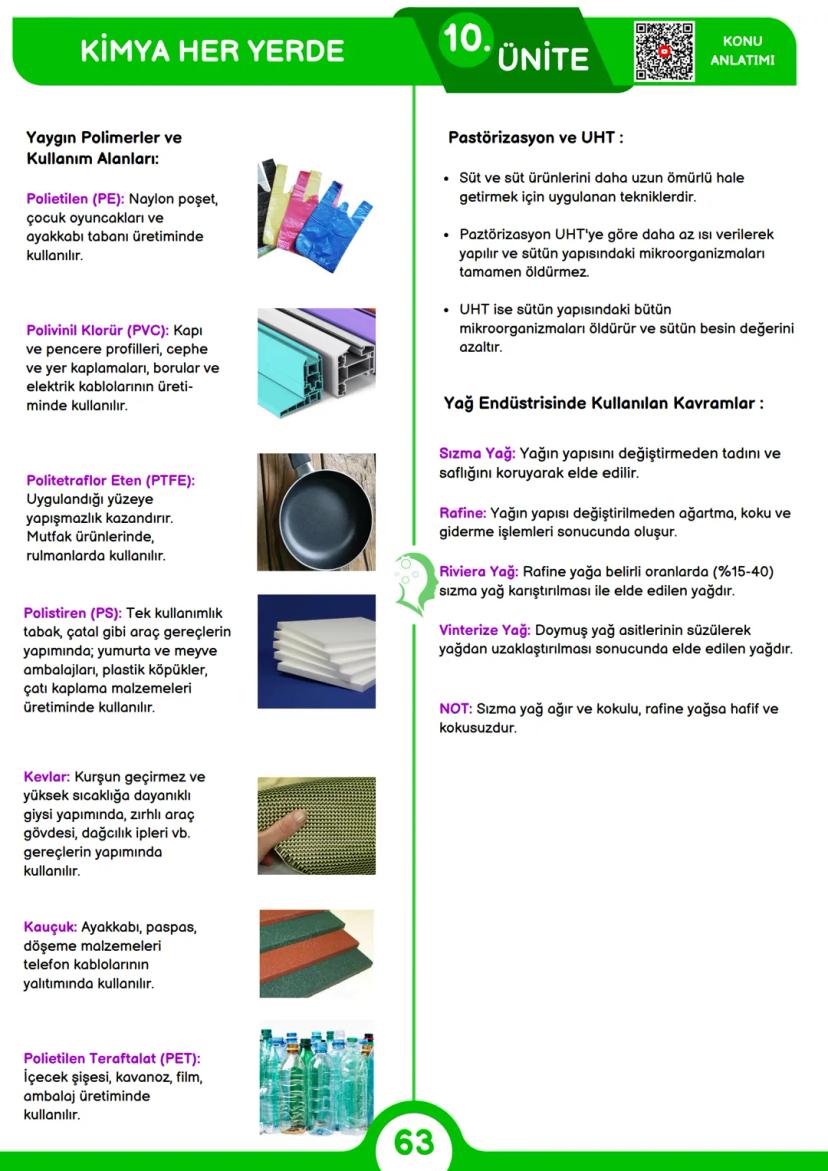 KİMYA HER YERDE

10. ÜNİTE

KONU ANLATIMI

Yaygın Polimerler ve Kullanım Alanları:

Polietilen (PE): Naylon poşet, çocuk oyuncakları ve ayakkabı tabanı üretiminde kullanılır.

Polivinil Klorür (PVC): Kapı ve pencere profilleri, cephe ve yer kaplamaları, borular ve elektrik kablolarının üretiminde kullanılır.

Politetraflor Eten (PTFE): Uygulandığı yüzeye yapışmazlık kazandırır. Mutfak ürünlerinde, rulmanlarda kullanılır.

Polistiren (PS): Tek kullanımlık tabak, çatal gibi araç gereçlerin yapımında; yumurta ve meyve ambalajları, plastik köpükler, çatı kaplama malzemeleri üretiminde kullanılır.

Kevlar: Kurşun geçirmez ve yüksek sıcaklığa dayanıklı giysi yapımında, zırhlı araç gövdesi, dağcılık ipleri vb. gereçlerin yapımında kullanılır.

Kauçuk: Ayakkabı, paspas, döşeme malzemeleri telefon kablolarının yalıtımında kullanılır.

Polietilen Teraftalat (PET): İçecek şişesi, kavanoz, film, ambalaj üretiminde kullanılır.

Pastörizasyon ve UHT :

• Süt ve süt ürünlerini daha uzun ömürlü hale getirmek için uygulanan tekniklerdir.

• Paztörizasyon UHT'ye göre daha az ısı verilerek yapılır ve sütün yapısındaki mikroorganizmaları tamamen öldürmez.

• UHT ise sütün yapısındaki bütün mikroorganizmaları öldürür ve sütün besin değerini azaltır.

Yağ Endüstrisinde Kullanılan Kavramlar :

Sızma Yağ: Yağın yapısını değiştirmeden tadını ve saflığını koruyarak elde edilir.

Rafine: Yağın yapısı değiştirilmeden ağartma, koku ve giderme işlemleri sonucunda oluşur.

Riviera Yağ: Rafine yağa belirli oranlarda (%15-40) sızma yağ karıştırılması ile elde edilen yağdır.

Vinterize Yağ: Doymuş yağ asitlerinin süzülerek yağdan uzaklaştırılması sonucunda elde edilen yağdır.

NOT: Sızma yağ ağır ve kokulu, rafine yağsa hafif ve kokusuzdur.

63