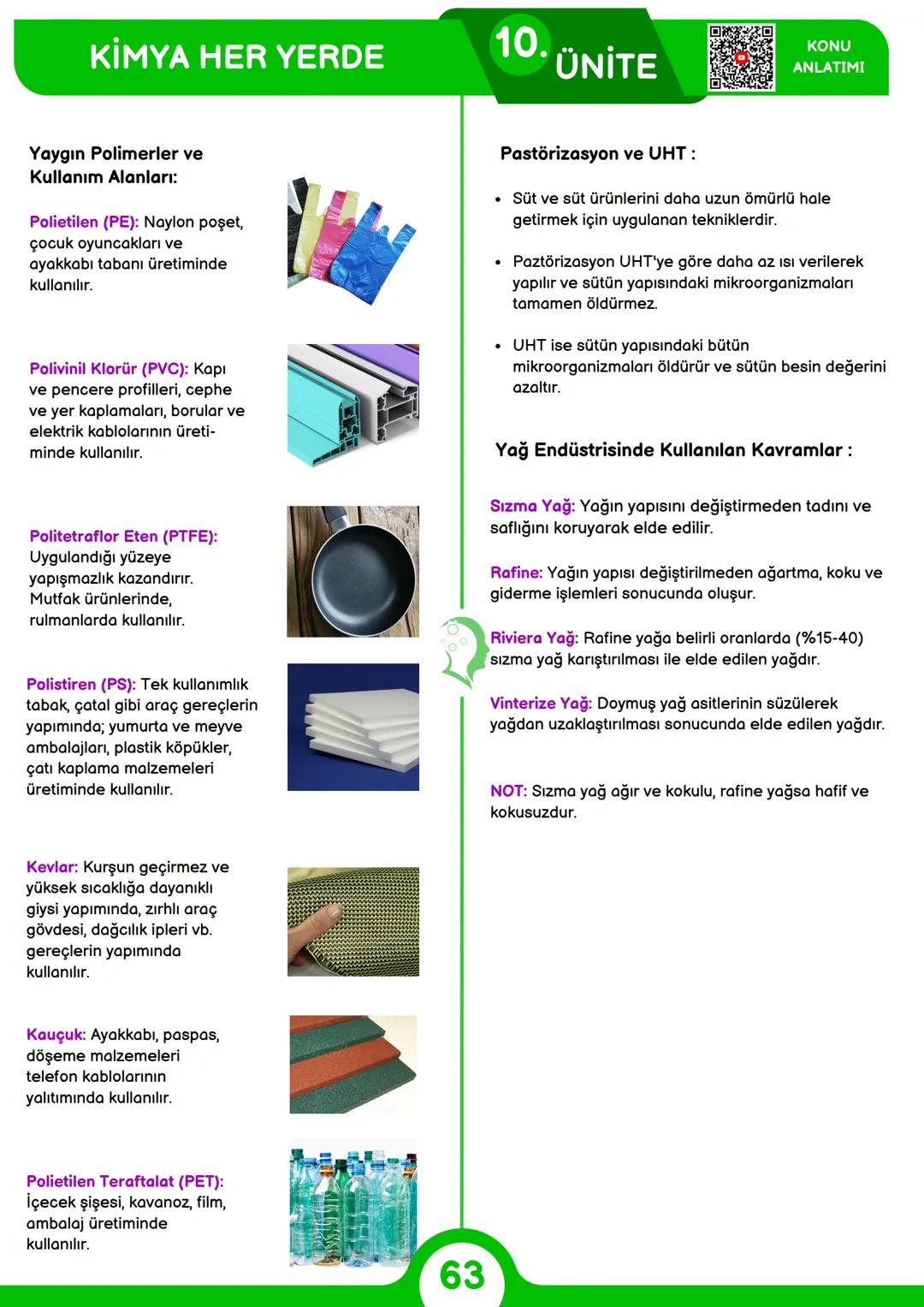 KİMYA HER YERDE

10. ÜNİTE

KONU ANLATIMI

Yaygın Polimerler ve Kullanım Alanları:

Polietilen (PE): Naylon poşet, çocuk oyuncakları ve ayakkabı tabanı üretiminde kullanılır.

Polivinil Klorür (PVC): Kapı ve pencere profilleri, cephe ve yer kaplamaları, borular ve elektrik kablolarının üretiminde kullanılır.

Politetraflor Eten (PTFE): Uygulandığı yüzeye yapışmazlık kazandırır. Mutfak ürünlerinde, rulmanlarda kullanılır.

Polistiren (PS): Tek kullanımlık tabak, çatal gibi araç gereçlerin yapımında; yumurta ve meyve ambalajları, plastik köpükler, çatı kaplama malzemeleri üretiminde kullanılır.

Kevlar: Kurşun geçirmez ve yüksek sıcaklığa dayanıklı giysi yapımında, zırhlı araç gövdesi, dağcılık ipleri vb. gereçlerin yapımında kullanılır.

Kauçuk: Ayakkabı, paspas, döşeme malzemeleri telefon kablolarının yalıtımında kullanılır.

Polietilen Teraftalat (PET): İçecek şişesi, kavanoz, film, ambalaj üretiminde kullanılır.

Pastörizasyon ve UHT :

• Süt ve süt ürünlerini daha uzun ömürlü hale getirmek için uygulanan tekniklerdir.

• Paztörizasyon UHT'ye göre daha az ısı verilerek yapılır ve sütün yapısındaki mikroorganizmaları tamamen öldürmez.

• UHT ise sütün yapısındaki bütün mikroorganizmaları öldürür ve sütün besin değerini azaltır.

Yağ Endüstrisinde Kullanılan Kavramlar :

Sızma Yağ: Yağın yapısını değiştirmeden tadını ve saflığını koruyarak elde edilir.

Rafine: Yağın yapısı değiştirilmeden ağartma, koku ve giderme işlemleri sonucunda oluşur.

Riviera Yağ: Rafine yağa belirli oranlarda (%15-40) sızma yağ karıştırılması ile elde edilen yağdır.

Vinterize Yağ: Doymuş yağ asitlerinin süzülerek yağdan uzaklaştırılması sonucunda elde edilen yağdır.

NOT: Sızma yağ ağır ve kokulu, rafine yağsa hafif ve kokusuzdur.

63