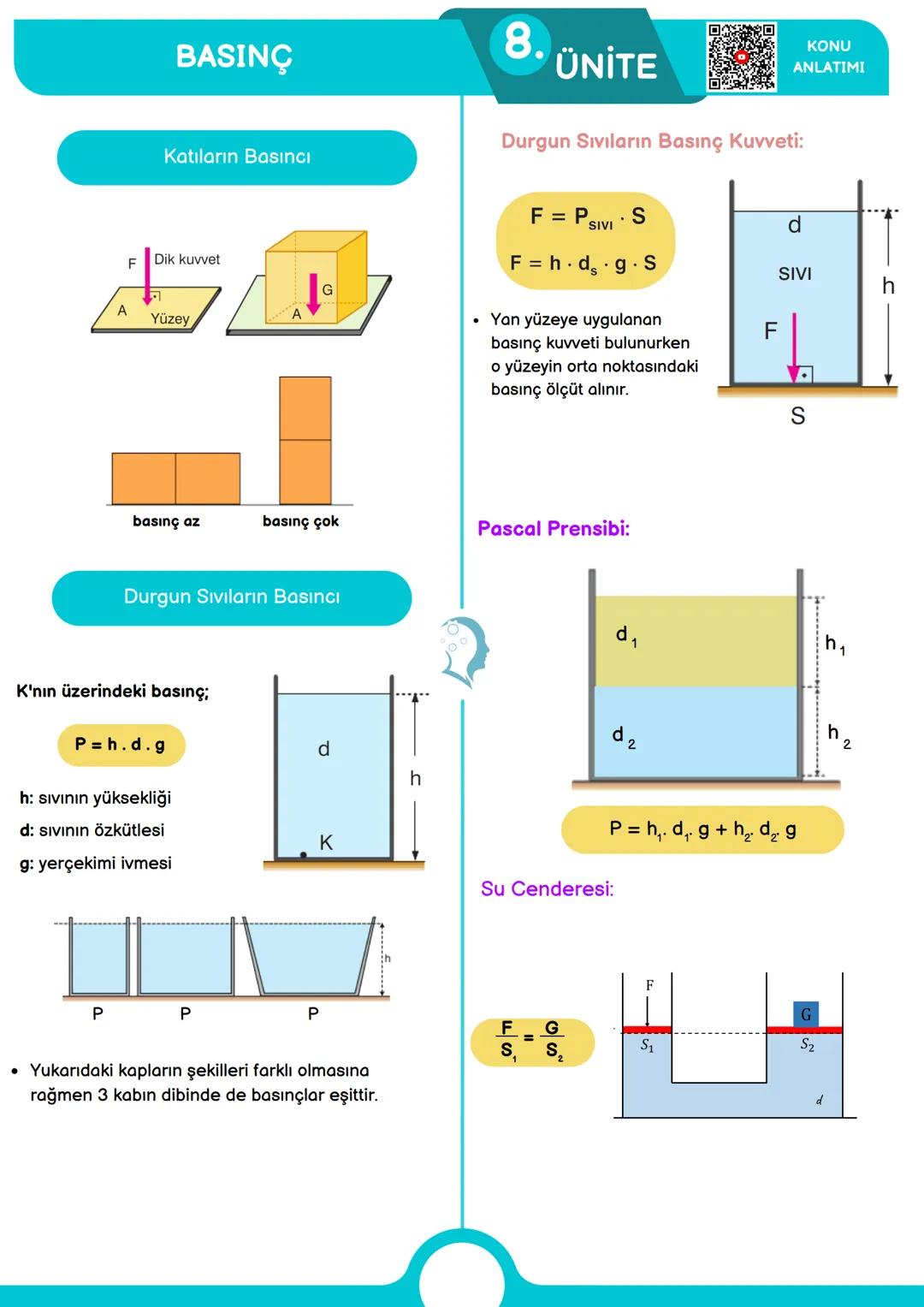 BASINÇ

8. ÜNİTE

KONU ANLATIMI

Katıların Basıncı

F Dik kuvvet
A Yüzey

G
A

basınç az basınç çok

Durgun Sıvıların Basıncı

K'nın üzerindeki basınç;

$P = h . d . g$

h: sıvının yüksekliği

d: sıvının özkütlesi

g: yerçekimi ivmesi

d
h
K

h
P P P

• Yukarıdaki kapların şekilleri farklı olmasına rağmen 3 kabın dibinde de basınçlar eşittir.

Durgun Sıvıların Basınç Kuvveti:

$F = P_{SIVI} \cdot S$

$F = h \cdot d_s \cdot g \cdot S$

• Yan yüzeye uygulanan basınç kuvveti bulunurken o yüzeyin orta noktasındaki basınç ölçüt alınır.

d
SIVI
h
F
S

Pascal Prensibi:

$d_1$
$h_1$
$d_2$
$h_2$

$P = h_1 . d_1 . g + h_2 . d_2 . g$

Su Cenderesi:

$\frac{F}{S_1} = \frac{G}{S_2}$

F
G
$S_1$
$S_2$
d