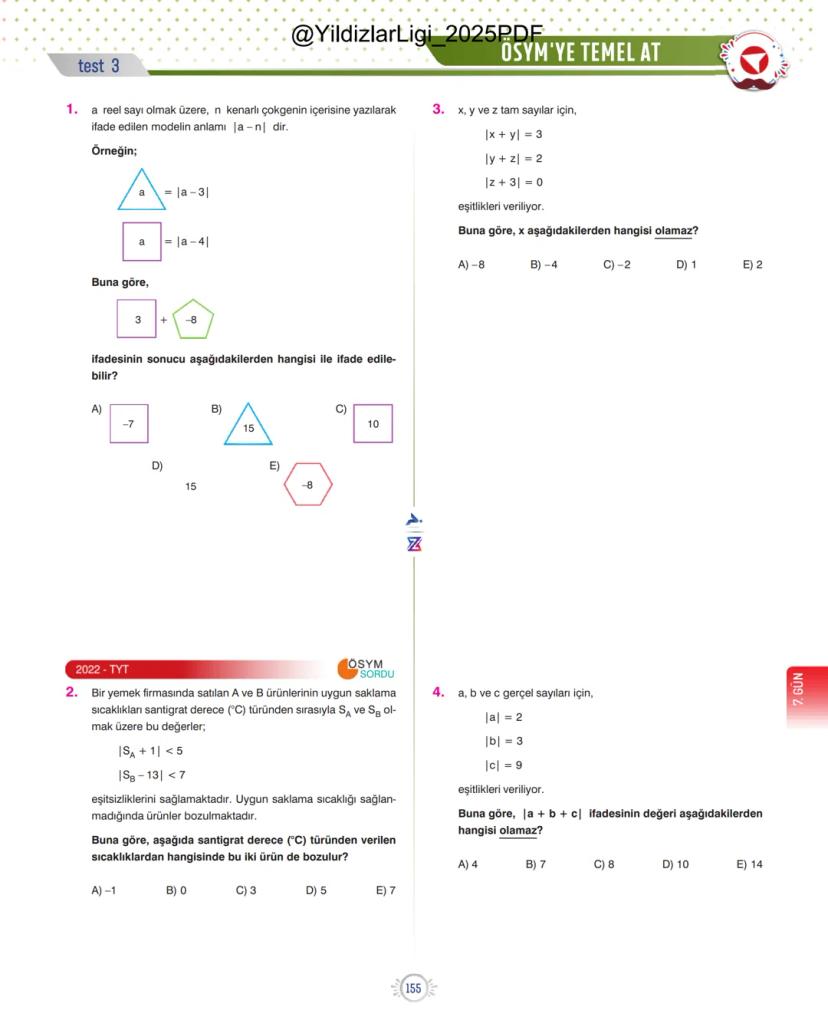 @YildizlarLigi_2025PDF

test 3

ÖSYM'YE TEMEL AT

1. a reel sayı olmak üzere, n kenarlı çokgenin içerisine yazılarak ifade edilen modelin anlamı $|a-n|$ dir.

Örneğin;

a $= |a-3|$

a $= |a-4|$

Buna göre,

3 + −8

ifadesinin sonucu aşağıdakilerden hangisi ile ifade edilebilir?

A) −7

B) 15

C) 10

D) 15

E) −8

2022 - TYT

ÖSYM SORDU

2. Bir yemek firmasında satılan A ve B ürünlerinin uygun saklama sıcaklıkları santigrat derece (°C) türünden sırasıyla $S_A$ ve $S_B$ olmak üzere bu değerler;

$|S_A + 1| < 5$

$|S_B - 13| < 7$

eşitsizliklerini sağlamaktadır. Uygun saklama sıcaklığı sağlanmadığında ürünler bozulmaktadır.

Buna göre, aşağıda santigrat derece (°C) türünden verilen sıcaklıklardan hangisinde bu iki ürün de bozulur?

A) −1 B) 0 C) 3 D) 5 E) 7

3. x, y ve z tam sayılar için,

$|x + y| = 3$

$|y + z| = 2$

$|z + 3| = 0$

eşitlikleri veriliyor.

Buna göre, x aşağıdakilerden hangisi olamaz?

A) −8 B) −4 C) −2 D) 1 E) 2

4. a, b ve c gerçel sayıları için,

$|a| = 2$

$|b| = 3$

$|c| = 9$

eşitlikleri veriliyor.

Buna göre, $|a + b + c|$ ifadesinin değeri aşağıdakilerden hangisi olamaz?

A) 4 B) 7 C) 8 D) 10 E) 14

7. GÜN

155