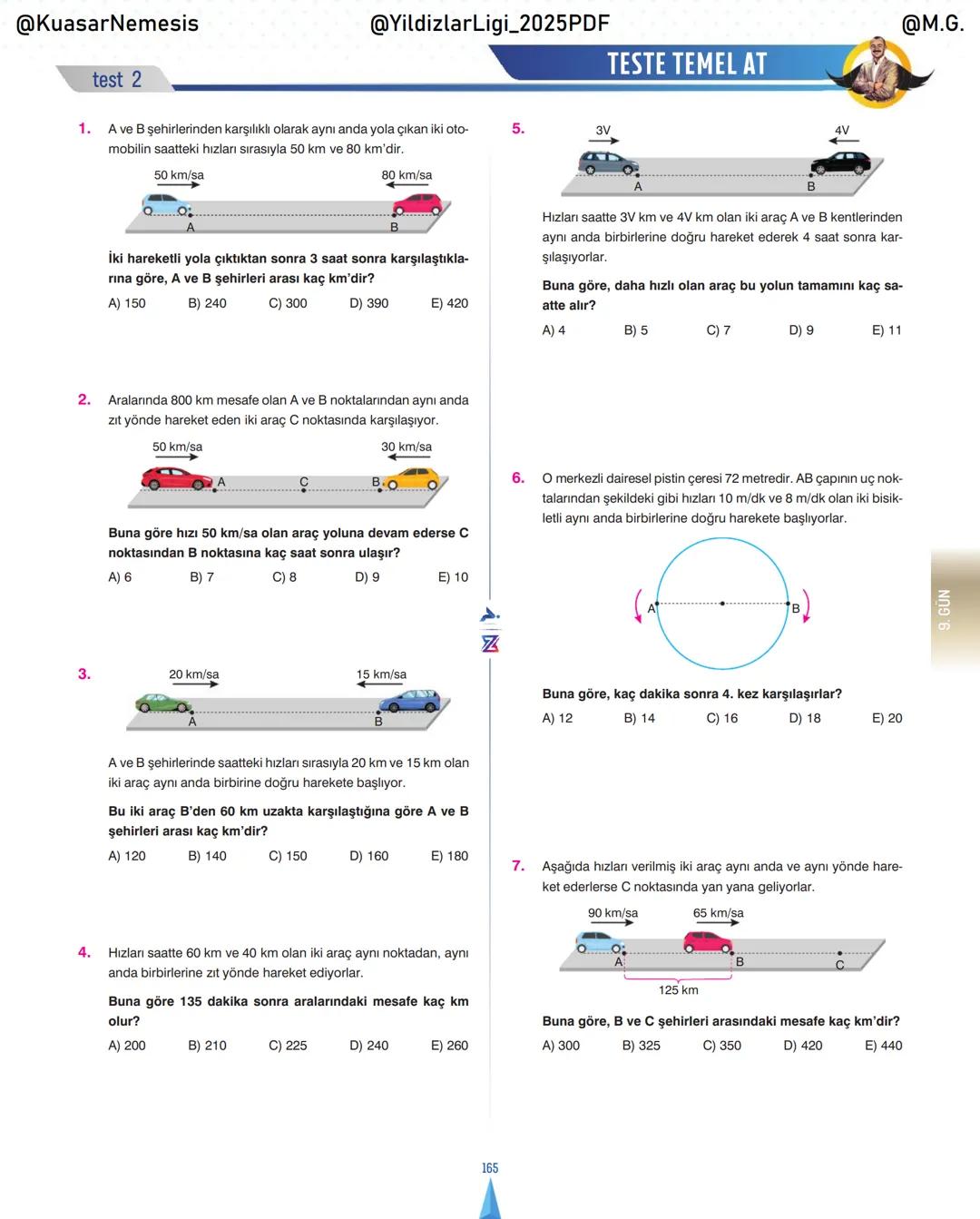 @KuasarNemesis @YildizlarLigi_2025PDF @M.G.

test 2

TESTE TEMEL AT

1. A ve B şehirlerinden karşılıklı olarak aynı anda yola çıkan iki otomobilin saatteki hızları sırasıyla 50 km ve 80 km'dir.

50 km/sa 80 km/sa
A B

İki hareketli yola çıktıktan sonra 3 saat sonra karşılaştıklarına göre, A ve B şehirleri arası kaç km'dir?

A) 150 B) 240 C) 300 D) 390 E) 420

2. Aralarında 800 km mesafe olan A ve B noktalarından aynı anda zıt yönde hareket eden iki araç C noktasında karşılaşıyor.

50 km/sa 30 km/sa
A C B

Buna göre hızı 50 km/sa olan araç yoluna devam ederse C noktasından B noktasına kaç saat sonra ulaşır?

A) 6 B) 7 C) 8 D) 9 E) 10

3. 20 km/sa 15 km/sa
A B

A ve B şehirlerinde saatteki hızları sırasıyla 20 km ve 15 km olan iki araç aynı anda birbirine doğru harekete başlıyor.

Bu iki araç B'den 60 km uzakta karşılaştığına göre A ve B şehirleri arası kaç km'dir?

A) 120 B) 140 C) 150 D) 160 E) 180

4. Hızları saatte 60 km ve 40 km olan iki araç aynı noktadan, aynı anda birbirlerine zıt yönde hareket ediyorlar.

Buna göre 135 dakika sonra aralarındaki mesafe kaç km olur?

A) 200 B) 210 C) 225 D) 240 E) 260

5. 3V 4V
A B

Hızları saatte 3V km ve 4V km olan iki araç A ve B kentlerinden aynı anda birbirlerine doğru hareket ederek 4 saat sonra karşılaşıyorlar.

Buna göre, daha hızlı olan araç bu yolun tamamını kaç saatte alır?

A) 4 B) 5 C) 7 D) 9 E) 11

6. O merkezli dairesel pistin çeresi 72 metredir. AB çapının uç noktalarından şekildeki gibi hızları 10 m/dk ve 8 m/dk olan iki bisikletli aynı anda birbirlerine doğru harekete başlıyorlar.

A B

Buna göre, kaç dakika sonra 4. kez karşılaşırlar?

A) 12 B) 14 C) 16 D) 18 E) 20

7. Aşağıda hızları verilmiş iki araç aynı anda ve aynı yönde hareket ederlerse C noktasında yan yana geliyorlar.

90 km/sa 65 km/sa
A B C
125 km

Buna göre, B ve C şehirleri arasındaki mesafe kaç km'dir?

A) 300 B) 325 C) 350 D) 420 E) 440

9. GÜN

165