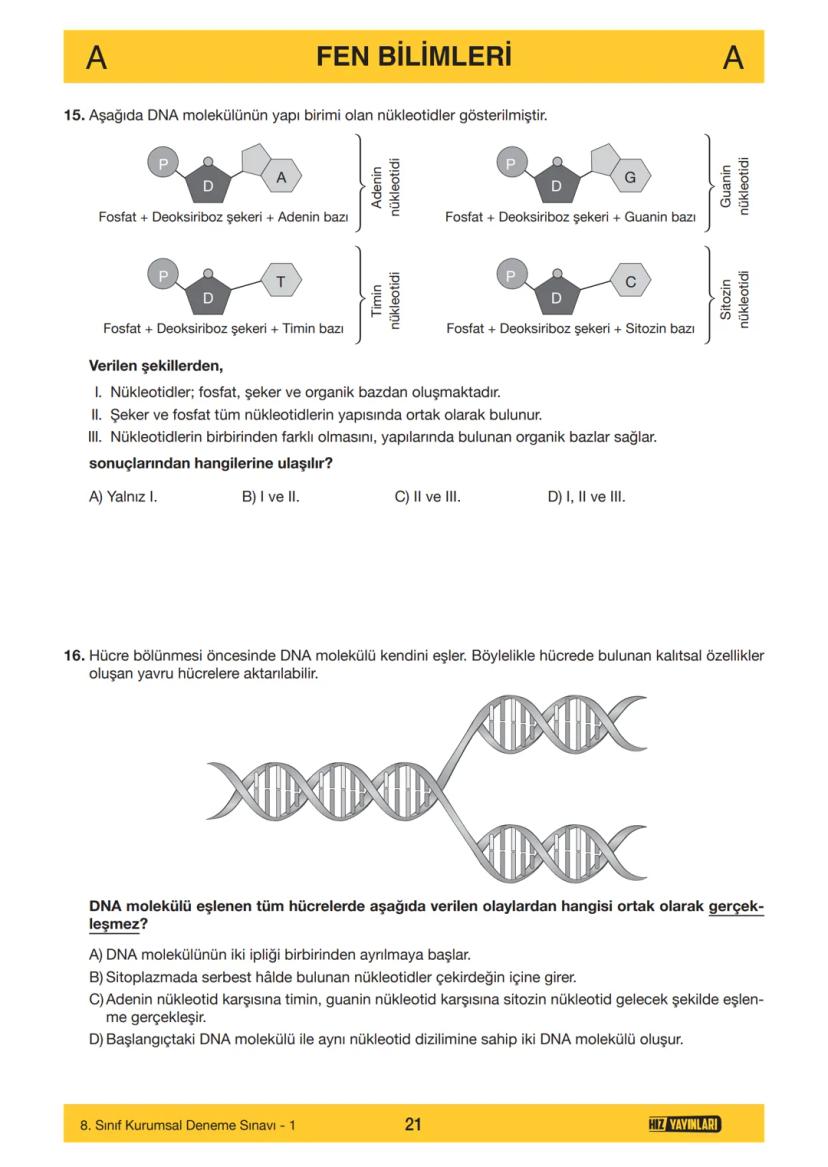 A FEN BİLİMLERİ A

15. Aşağıda DNA molekülünün yapı birimi olan nükleotidler gösterilmiştir.

P D A
Fosfat + Deoksiriboz şekeri + Adenin bazı
Adenin nükleotidi

P D G
Fosfat + Deoksiriboz şekeri + Guanin bazı
Guanin nükleotidi

P D T
Fosfat + Deoksiriboz şekeri + Timin bazı
Timin nükleotidi

P D C
Fosfat + Deoksiriboz şekeri + Sitozin bazı
Sitozin nükleotidi

Verilen şekillerden,

I. Nükleotidler; fosfat, şeker ve organik bazdan oluşmaktadır.
II. Şeker ve fosfat tüm nükleotidlerin yapısında ortak olarak bulunur.
III. Nükleotidlerin birbirinden farklı olmasını, yapılarında bulunan organik bazlar sağlar.

sonuçlarından hangilerine ulaşılır?

A) Yalnız I.
B) I ve II.
C) II ve III.
D) I, II ve III.

16. Hücre bölünmesi öncesinde DNA molekülü kendini eşler. Böylelikle hücrede bulunan kalıtsal özellikler oluşan yavru hücrelere aktarılabilir.

DNA molekülü eşlenen tüm hücrelerde aşağıda verilen olaylardan hangisi ortak olarak gerçekleşmez?

A) DNA molekülünün iki ipliği birbirinden ayrılmaya başlar.
B) Sitoplazmada serbest hâlde bulunan nükleotidler çekirdeğin içine girer.
C) Adenin nükleotid karşısına timin, guanin nükleotid karşısına sitozin nükleotid gelecek şekilde eşlenme gerçekleşir.
D) Başlangıçtaki DNA molekülü ile aynı nükleotid dizilimine sahip iki DNA molekülü oluşur.

8. Sınıf Kurumsal Deneme Sınavı - 1
21
HIZ YAYINLARI