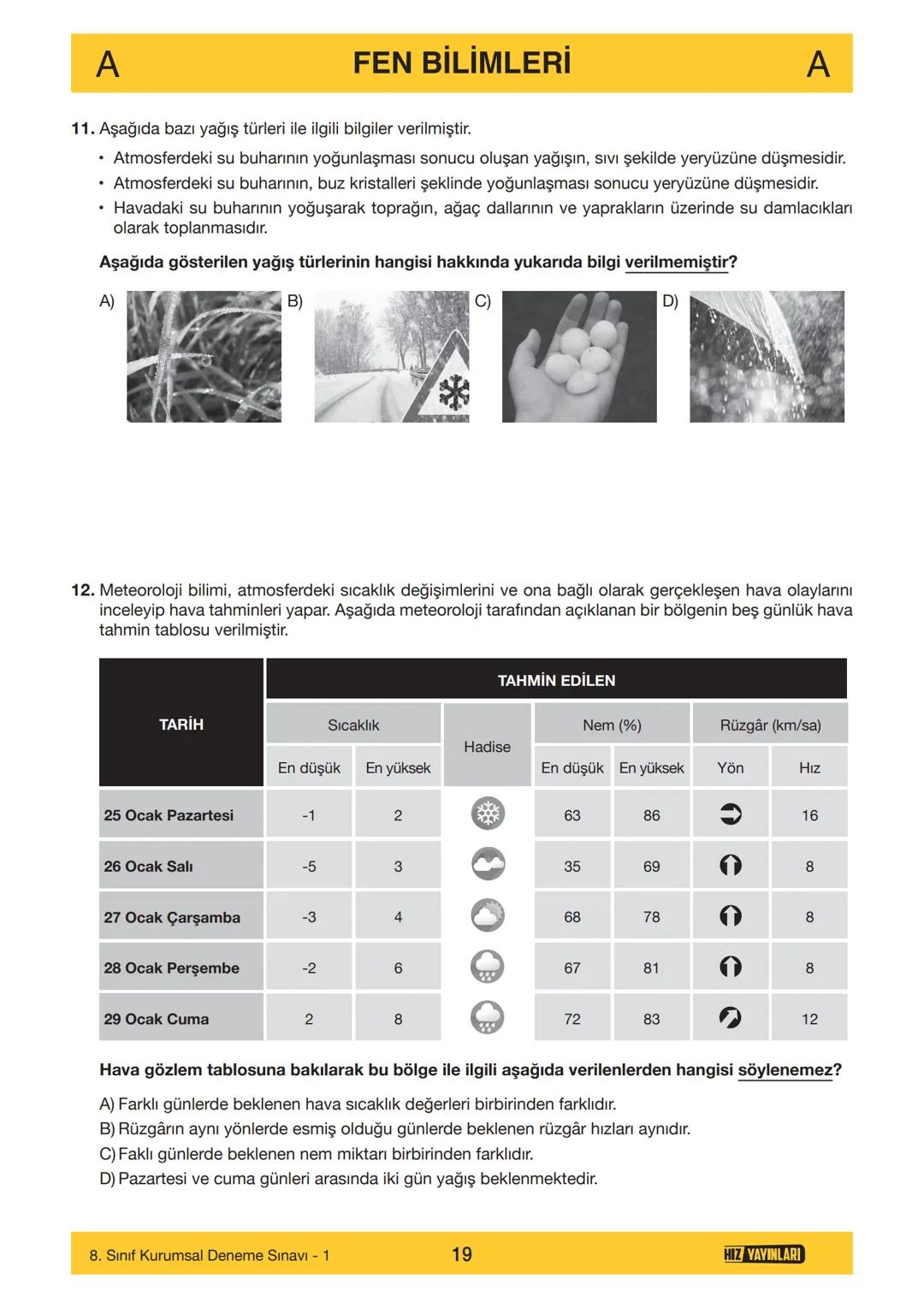 A FEN BİLİMLERİ A

11. Aşağıda bazı yağış türleri ile ilgili bilgiler verilmiştir.

• Atmosferdeki su buharının yoğunlaşması sonucu oluşan yağışın, sıvı şekilde yeryüzüne düşmesidir.
• Atmosferdeki su buharının, buz kristalleri şeklinde yoğunlaşması sonucu yeryüzüne düşmesidir.
• Havadaki su buharının yoğuşarak toprağın, ağaç dallarının ve yaprakların üzerinde su damlacıkları olarak toplanmasıdır.

Aşağıda gösterilen yağış türlerinin hangisi hakkında yukarıda bilgi verilmemiştir?

A) B) C) D)

12. Meteoroloji bilimi, atmosferdeki sıcaklık değişimlerini ve ona bağlı olarak gerçekleşen hava olaylarını inceleyip hava tahminleri yapar. Aşağıda meteoroloji tarafından açıklanan bir bölgenin beş günlük hava tahmin tablosu verilmiştir.

| TARİH | TAHMİN EDİLEN | | | | | | |
|---|---|---|---|---|---|---|---|
| | Sıcaklık | | Hadise | Nem (%) | | Rüzgâr (km/sa) | |
| | En düşük | En yüksek | | En düşük | En yüksek | Yön | Hız |
| 25 Ocak Pazartesi | -1 | 2 | | 63 | 86 | | 16 |
| 26 Ocak Salı | -5 | 3 | | 35 | 69 | | 8 |
| 27 Ocak Çarşamba | -3 | 4 | | 68 | 78 | | 8 |
| 28 Ocak Perşembe | -2 | 6 | | 67 | 81 | | 8 |
| 29 Ocak Cuma | 2 | 8 | | 72 | 83 | | 12 |

Hava gözlem tablosuna bakılarak bu bölge ile ilgili aşağıda verilenlerden hangisi söylenemez?

A) Farklı günlerde beklenen hava sıcaklık değerleri birbirinden farklıdır.
B) Rüzgârın aynı yönlerde esmiş olduğu günlerde beklenen rüzgâr hızları aynıdır.
C) Faklı günlerde beklenen nem miktarı birbirinden farklıdır.
D) Pazartesi ve cuma günleri arasında iki gün yağış beklenmektedir.

8. Sınıf Kurumsal Deneme Sınavı - 1 19 HIZ YAYINLARI