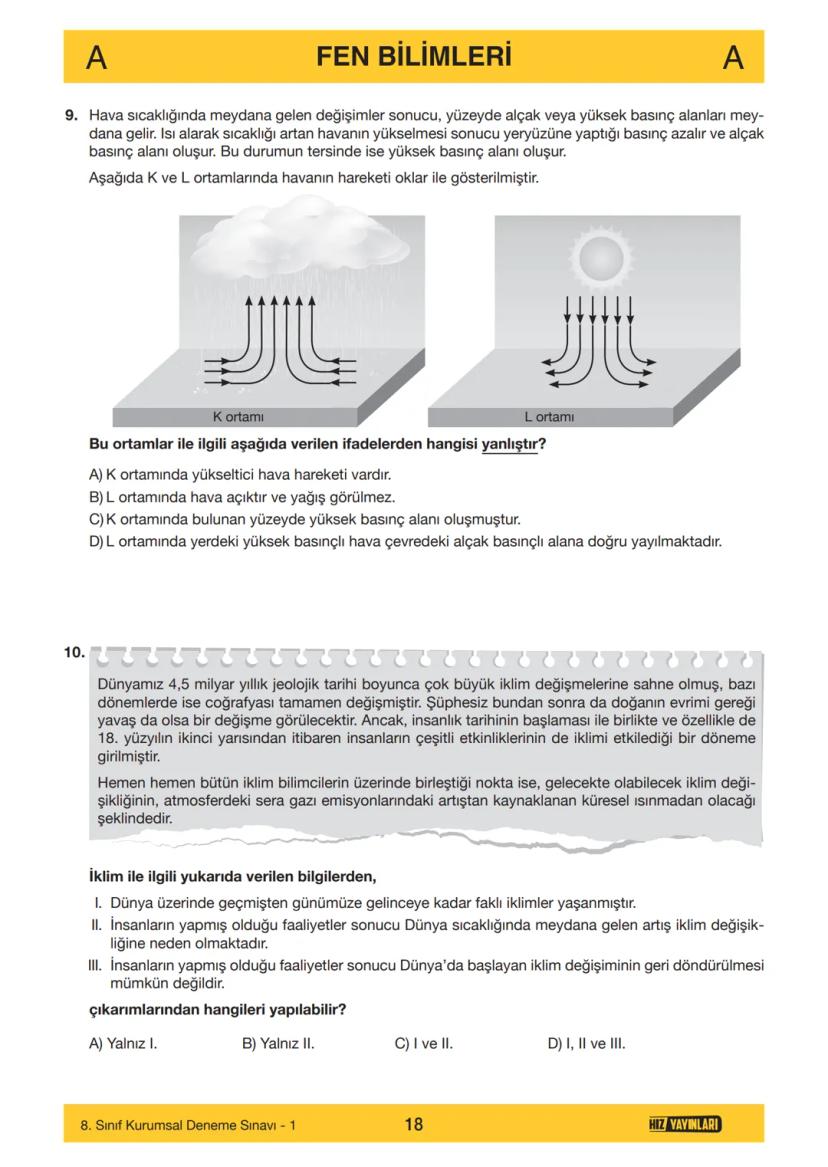 A FEN BİLİMLERİ A

9. Hava sıcaklığında meydana gelen değişimler sonucu, yüzeyde alçak veya yüksek basınç alanları meydana gelir. Isı alarak sıcaklığı artan havanın yükselmesi sonucu yeryüzüne yaptığı basınç azalır ve alçak basınç alanı oluşur. Bu durumun tersinde ise yüksek basınç alanı oluşur.

Aşağıda K ve L ortamlarında havanın hareketi oklar ile gösterilmiştir.

K ortamı

L ortamı

Bu ortamlar ile ilgili aşağıda verilen ifadelerden hangisi yanlıştır?

A) K ortamında yükseltici hava hareketi vardır.
B) L ortamında hava açıktır ve yağış görülmez.
C) K ortamında bulunan yüzeyde yüksek basınç alanı oluşmuştur.
D) L ortamında yerdeki yüksek basınçlı hava çevredeki alçak basınçlı alana doğru yayılmaktadır.

10. Dünyamız 4,5 milyar yıllık jeolojik tarihi boyunca çok büyük iklim değişmelerine sahne olmuş, bazı dönemlerde ise coğrafyası tamamen değişmiştir. Şüphesiz bundan sonra da doğanın evrimi gereği yavaş da olsa bir değişme görülecektir. Ancak, insanlık tarihinin başlaması ile birlikte ve özellikle de 18. yüzyılın ikinci yarısından itibaren insanların çeşitli etkinliklerinin de iklimi etkilediği bir döneme girilmiştir.

Hemen hemen bütün iklim bilimcilerin üzerinde birleştiği nokta ise, gelecekte olabilecek iklim değişikliğinin, atmosferdeki sera gazı emisyonlarındaki artıştan kaynaklanan küresel ısınmadan olacağı şeklindedir.

İklim ile ilgili yukarıda verilen bilgilerden,

I. Dünya üzerinde geçmişten günümüze gelinceye kadar faklı iklimler yaşanmıştır.
II. İnsanların yapmış olduğu faaliyetler sonucu Dünya sıcaklığında meydana gelen artış iklim değişikliğine neden olmaktadır.
III. İnsanların yapmış olduğu faaliyetler sonucu Dünya'da başlayan iklim değişiminin geri döndürülmesi mümkün değildir.

çıkarımlarından hangileri yapılabilir?

A) Yalnız I. B) Yalnız II. C) I ve II. D) I, II ve III.

8. Sınıf Kurumsal Deneme Sınavı - 1 18 HIZ YAYINLARI