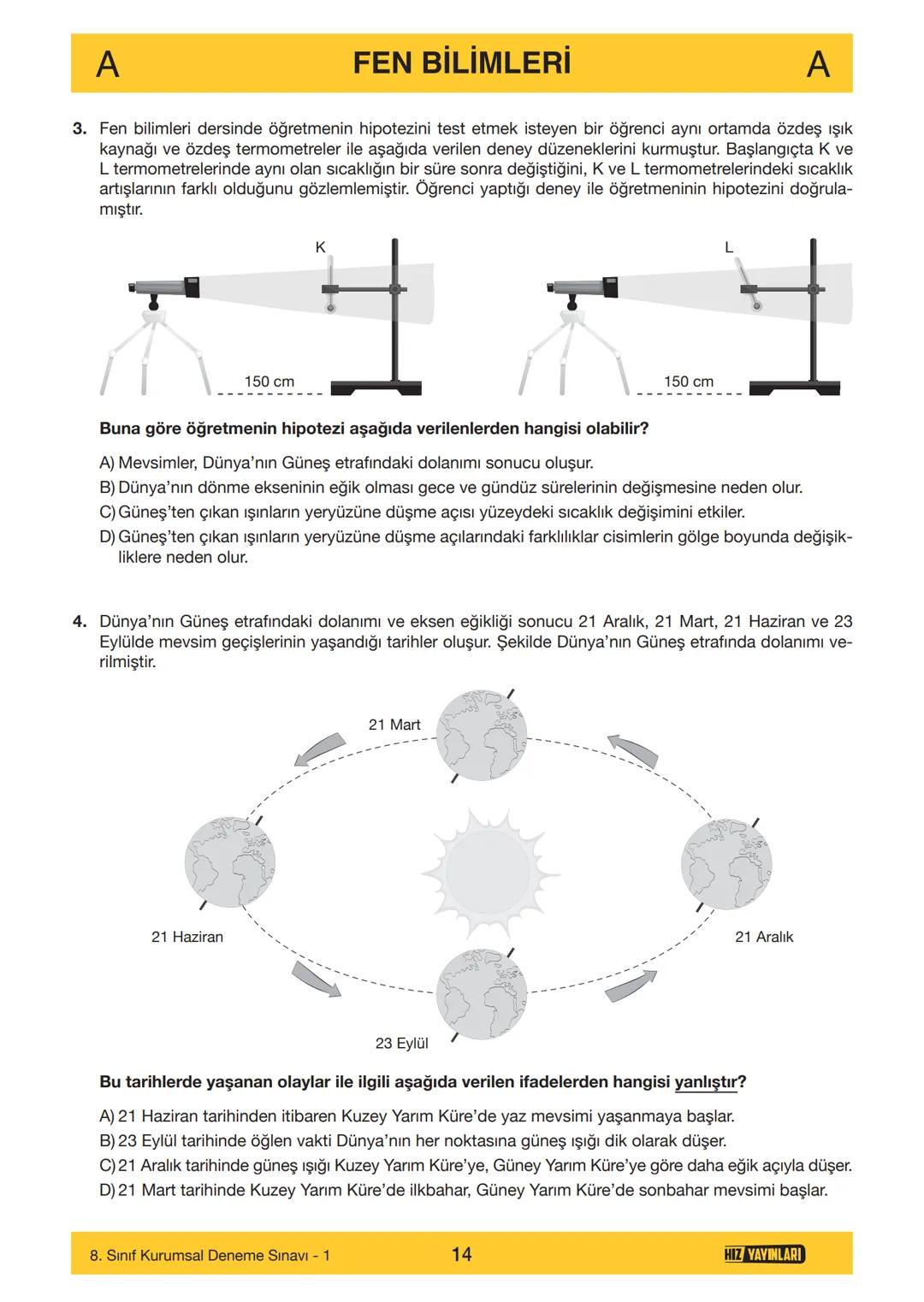 A FEN BİLİMLERİ A

3. Fen bilimleri dersinde öğretmenin hipotezini test etmek isteyen bir öğrenci aynı ortamda özdeş ışık kaynağı ve özdeş termometreler ile aşağıda verilen deney düzeneklerini kurmuştur. Başlangıçta K ve L termometrelerinde aynı olan sıcaklığın bir süre sonra değiştiğini, K ve L termometrelerindeki sıcaklık artışlarının farklı olduğunu gözlemlemiştir. Öğrenci yaptığı deney ile öğretmeninin hipotezini doğrulamıştır.

K

150 cm

L

150 cm

Buna göre öğretmenin hipotezi aşağıda verilenlerden hangisi olabilir?

A) Mevsimler, Dünya'nın Güneş etrafındaki dolanımı sonucu oluşur.
B) Dünya'nın dönme ekseninin eğik olması gece ve gündüz sürelerinin değişmesine neden olur.
C) Güneş'ten çıkan ışınların yeryüzüne düşme açısı yüzeydeki sıcaklık değişimini etkiler.
D) Güneş'ten çıkan ışınların yeryüzüne düşme açılarındaki farklılıklar cisimlerin gölge boyunda değişikliklere neden olur.

4. Dünya'nın Güneş etrafındaki dolanımı ve eksen eğikliği sonucu 21 Aralık, 21 Mart, 21 Haziran ve 23 Eylülde mevsim geçişlerinin yaşandığı tarihler oluşur. Şekilde Dünya'nın Güneş etrafında dolanımı verilmiştir.

21 Mart

21 Haziran

21 Aralık

23 Eylül

Bu tarihlerde yaşanan olaylar ile ilgili aşağıda verilen ifadelerden hangisi yanlıştır?

A) 21 Haziran tarihinden itibaren Kuzey Yarım Küre'de yaz mevsimi yaşanmaya başlar.
B) 23 Eylül tarihinde öğlen vakti Dünya'nın her noktasına güneş ışığı dik olarak düşer.
C) 21 Aralık tarihinde güneş ışığı Kuzey Yarım Küre'ye, Güney Yarım Küre'ye göre daha eğik açıyla düşer.
D) 21 Mart tarihinde Kuzey Yarım Küre'de ilkbahar, Güney Yarım Küre'de sonbahar mevsimi başlar.

8. Sınıf Kurumsal Deneme Sınavı - 1 14 HIZ YAYINLARI