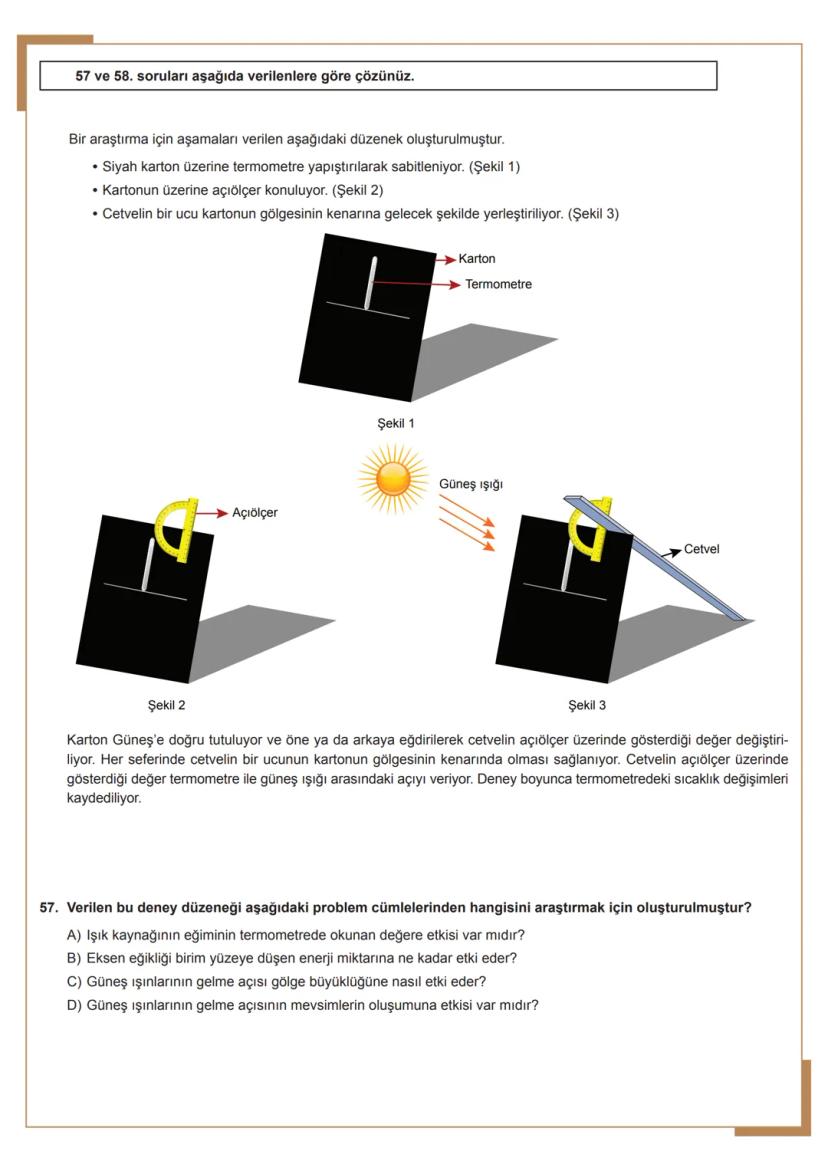 57 ve 58. soruları aşağıda verilenlere göre çözünüz.

Bir araştırma için aşamaları verilen aşağıdaki düzenek oluşturulmuştur.

• Siyah karton üzerine termometre yapıştırılarak sabitleniyor. (Şekil 1)
• Kartonun üzerine açıölçer konuluyor. (Şekil 2)
• Cetvelin bir ucu kartonun gölgesinin kenarına gelecek şekilde yerleştiriliyor. (Şekil 3)

Karton

Termometre

Şekil 1

Güneş ışığı

Açıölçer

Cetvel

Şekil 2

Şekil 3

Karton Güneş'e doğru tutuluyor ve öne ya da arkaya eğdirilerek cetvelin açıölçer üzerinde gösterdiği değer değiştiriliyor. Her seferinde cetvelin bir ucunun kartonun gölgesinin kenarında olması sağlanıyor. Cetvelin açıölçer üzerinde gösterdiği değer termometre ile güneş ışığı arasındaki açıyı veriyor. Deney boyunca termometredeki sıcaklık değişimleri kaydediliyor.

57. Verilen bu deney düzeneği aşağıdaki problem cümlelerinden hangisini araştırmak için oluşturulmuştur?

A) Işık kaynağının eğiminin termometrede okunan değere etkisi var mıdır?
B) Eksen eğikliği birim yüzeye düşen enerji miktarına ne kadar etki eder?
C) Güneş ışınlarının gelme açısı gölge büyüklüğüne nasıl etki eder?
D) Güneş ışınlarının gelme açısının mevsimlerin oluşumuna etkisi var mıdır?