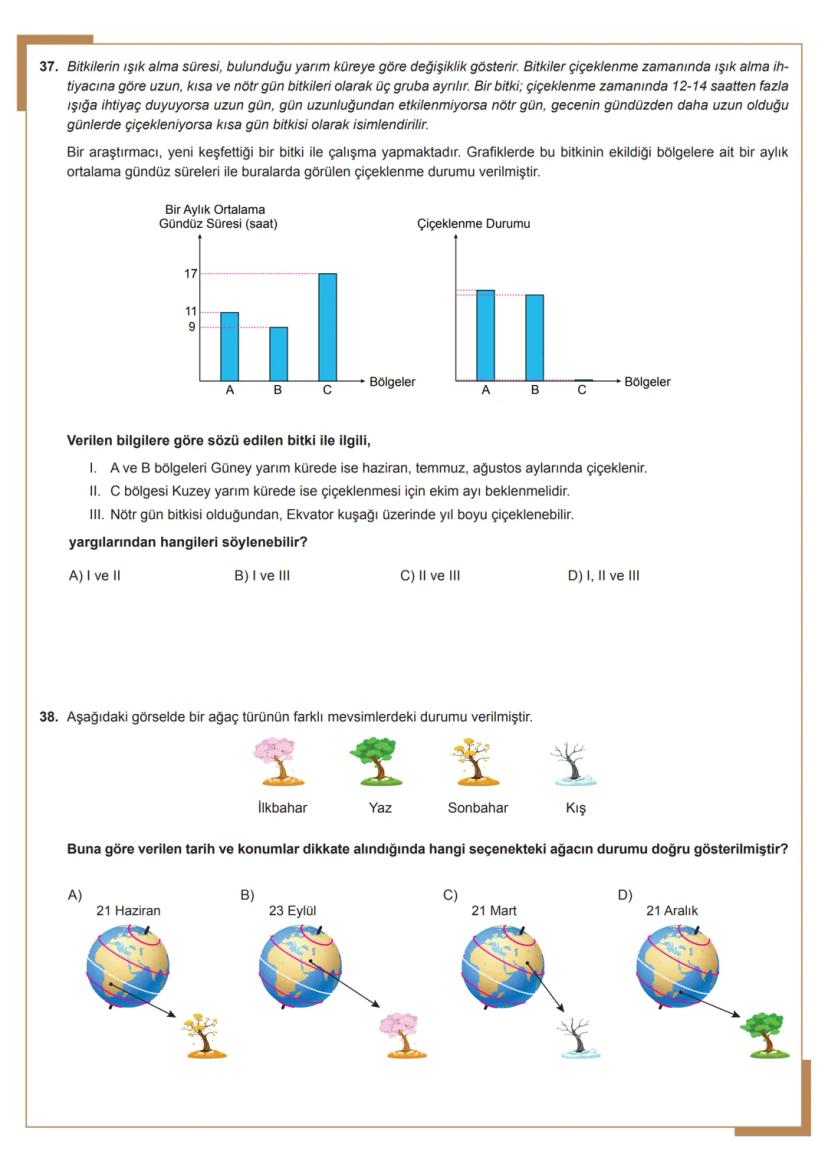 37. Bitkilerin ışık alma süresi, bulunduğu yarım küreye göre değişiklik gösterir. Bitkiler çiçeklenme zamanında ışık alma ihtiyacına göre uzun, kısa ve nötr gün bitkileri olarak üç gruba ayrılır. Bir bitki; çiçeklenme zamanında 12-14 saatten fazla ışığa ihtiyaç duyuyorsa uzun gün, gün uzunluğundan etkilenmiyorsa nötr gün, gecenin gündüzden daha uzun olduğu günlerde çiçekleniyorsa kısa gün bitkisi olarak isimlendirilir.

Bir araştırmacı, yeni keşfettiği bir bitki ile çalışma yapmaktadır. Grafiklerde bu bitkinin ekildiği bölgelere ait bir aylık ortalama gündüz süreleri ile buralarda görülen çiçeklenme durumu verilmiştir.

Bir Aylık Ortalama Gündüz Süresi (saat)
17
11
9
A B C
Bölgeler

Çiçeklenme Durumu
A B C
Bölgeler

Verilen bilgilere göre sözü edilen bitki ile ilgili,

I. A ve B bölgeleri Güney yarım kürede ise haziran, temmuz, ağustos aylarında çiçeklenir.
II. C bölgesi Kuzey yarım kürede ise çiçeklenmesi için ekim ayı beklenmelidir.
III. Nötr gün bitkisi olduğundan, Ekvator kuşağı üzerinde yıl boyu çiçeklenebilir.

yargılarından hangileri söylenebilir?

A) I ve II B) I ve III C) II ve III D) I, II ve III

38. Aşağıdaki görselde bir ağaç türünün farklı mevsimlerdeki durumu verilmiştir.

İlkbahar Yaz Sonbahar Kış

Buna göre verilen tarih ve konumlar dikkate alındığında hangi seçenekteki ağacın durumu doğru gösterilmiştir?

A) 21 Haziran
B) 23 Eylül
C) 21 Mart
D) 21 Aralık