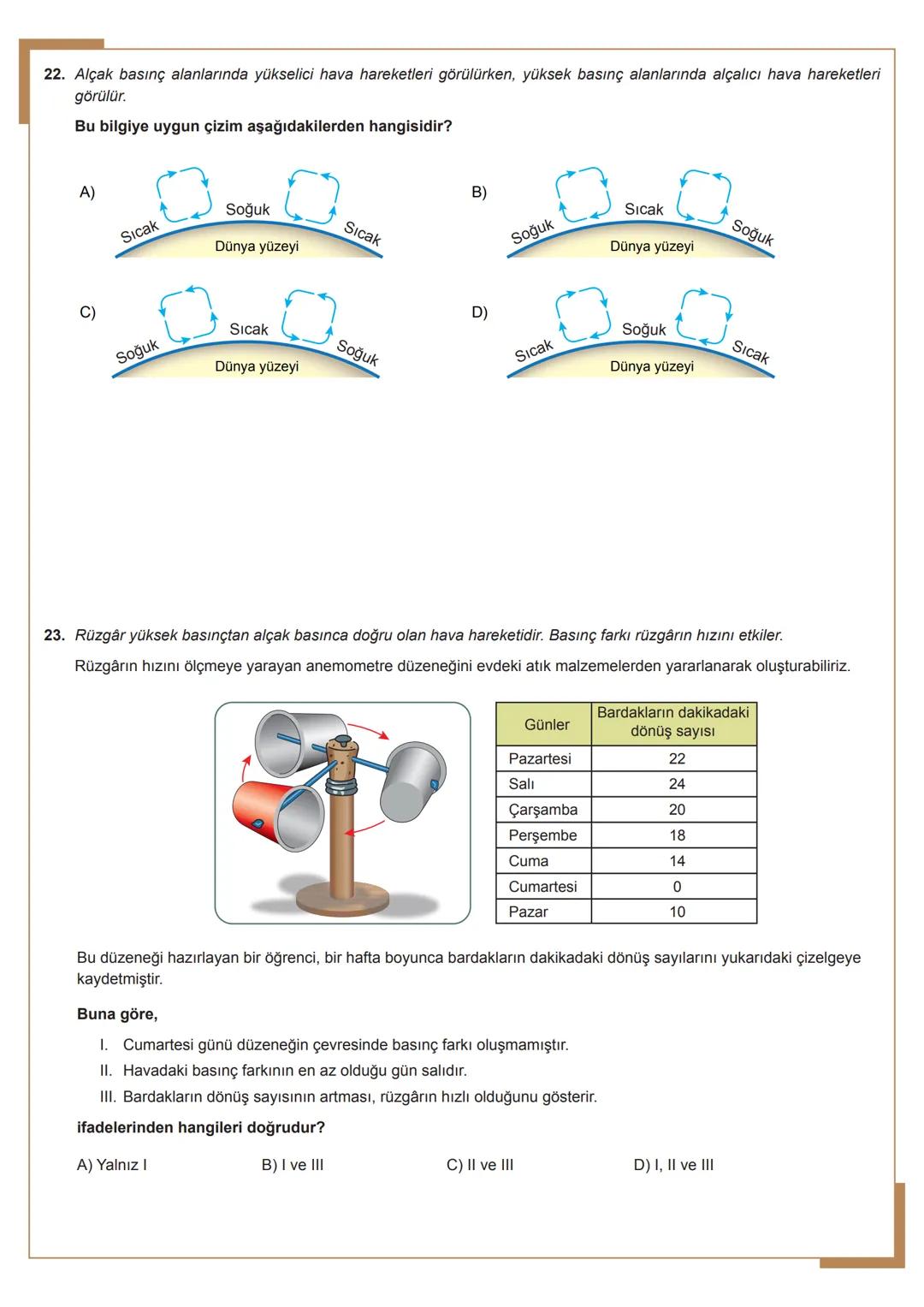 22. Alçak basınç alanlarında yükselici hava hareketleri görülürken, yüksek basınç alanlarında alçalıcı hava hareketleri görülür.

Bu bilgiye uygun çizim aşağıdakilerden hangisidir?

A) Sıcak Soğuk Sıcak Dünya yüzeyi

B) Soğuk Sıcak Soğuk Dünya yüzeyi

C) Soğuk Sıcak Soğuk Dünya yüzeyi

D) Sıcak Soğuk Sıcak Dünya yüzeyi

23. Rüzgâr yüksek basınçtan alçak basınca doğru olan hava hareketidir. Basınç farkı rüzgârın hızını etkiler.

Rüzgârın hızını ölçmeye yarayan anemometre düzeneğini evdeki atık malzemelerden yararlanarak oluşturabiliriz.

| Günler | Bardakların dakikadaki dönüş sayısı |
|---|---|
| Pazartesi | 22 |
| Salı | 24 |
| Çarşamba | 20 |
| Perşembe | 18 |
| Cuma | 14 |
| Cumartesi | 0 |
| Pazar | 10 |

Bu düzeneği hazırlayan bir öğrenci, bir hafta boyunca bardakların dakikadaki dönüş sayılarını yukarıdaki çizelgeye kaydetmiştir.

Buna göre,

I. Cumartesi günü düzeneğin çevresinde basınç farkı oluşmamıştır.
II. Havadaki basınç farkının en az olduğu gün salıdır.
III. Bardakların dönüş sayısının artması, rüzgârın hızlı olduğunu gösterir.

ifadelerinden hangileri doğrudur?

A) Yalnız I B) I ve III C) II ve III D) I, II ve III