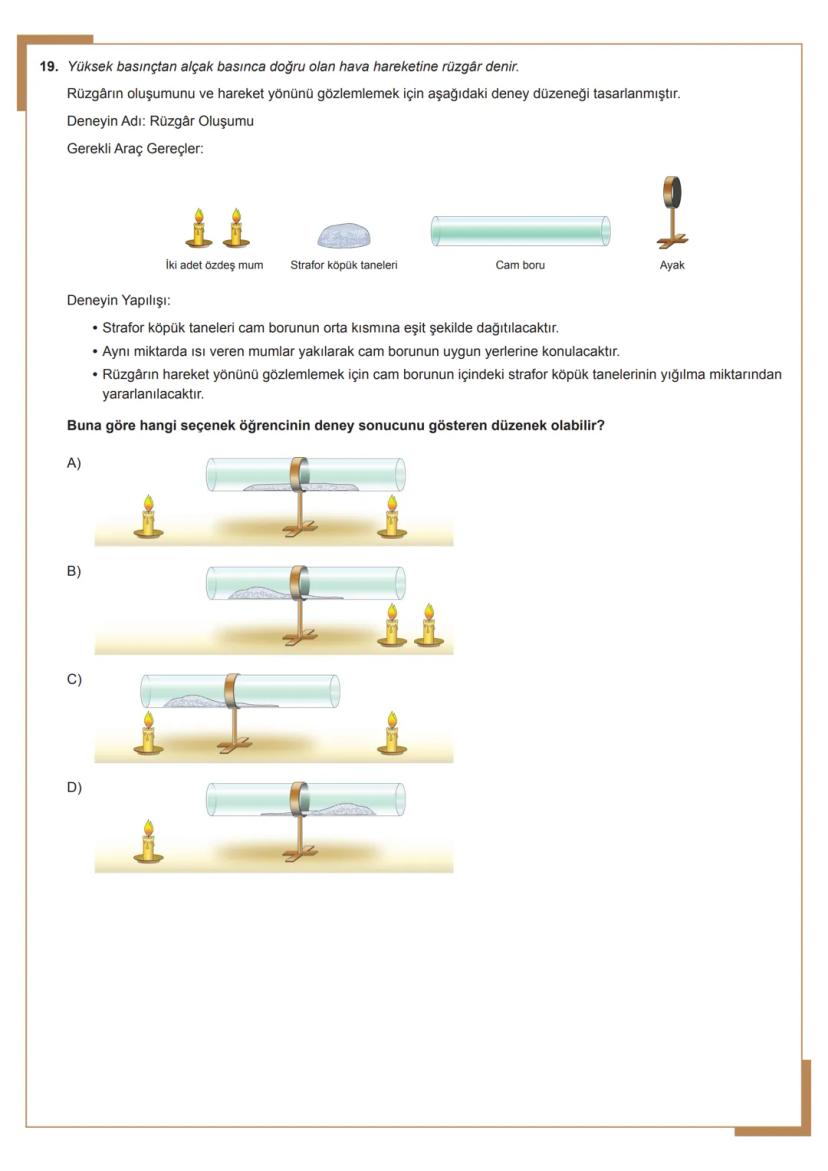 19. Yüksek basınçtan alçak basınca doğru olan hava hareketine rüzgâr denir.

Rüzgârın oluşumunu ve hareket yönünü gözlemlemek için aşağıdaki deney düzeneği tasarlanmıştır.

Deneyin Adı: Rüzgâr Oluşumu

Gerekli Araç Gereçler:

İki adet özdeş mum

Strafor köpük taneleri

Cam boru

Ayak

Deneyin Yapılışı:

• Strafor köpük taneleri cam borunun orta kısmına eşit şekilde dağıtılacaktır.

• Aynı miktarda ısı veren mumlar yakılarak cam borunun uygun yerlerine konulacaktır.

• Rüzgârın hareket yönünü gözlemlemek için cam borunun içindeki strafor köpük tanelerinin yığılma miktarından yararlanılacaktır.

Buna göre hangi seçenek öğrencinin deney sonucunu gösteren düzenek olabilir?

A)

B)

C)

D)