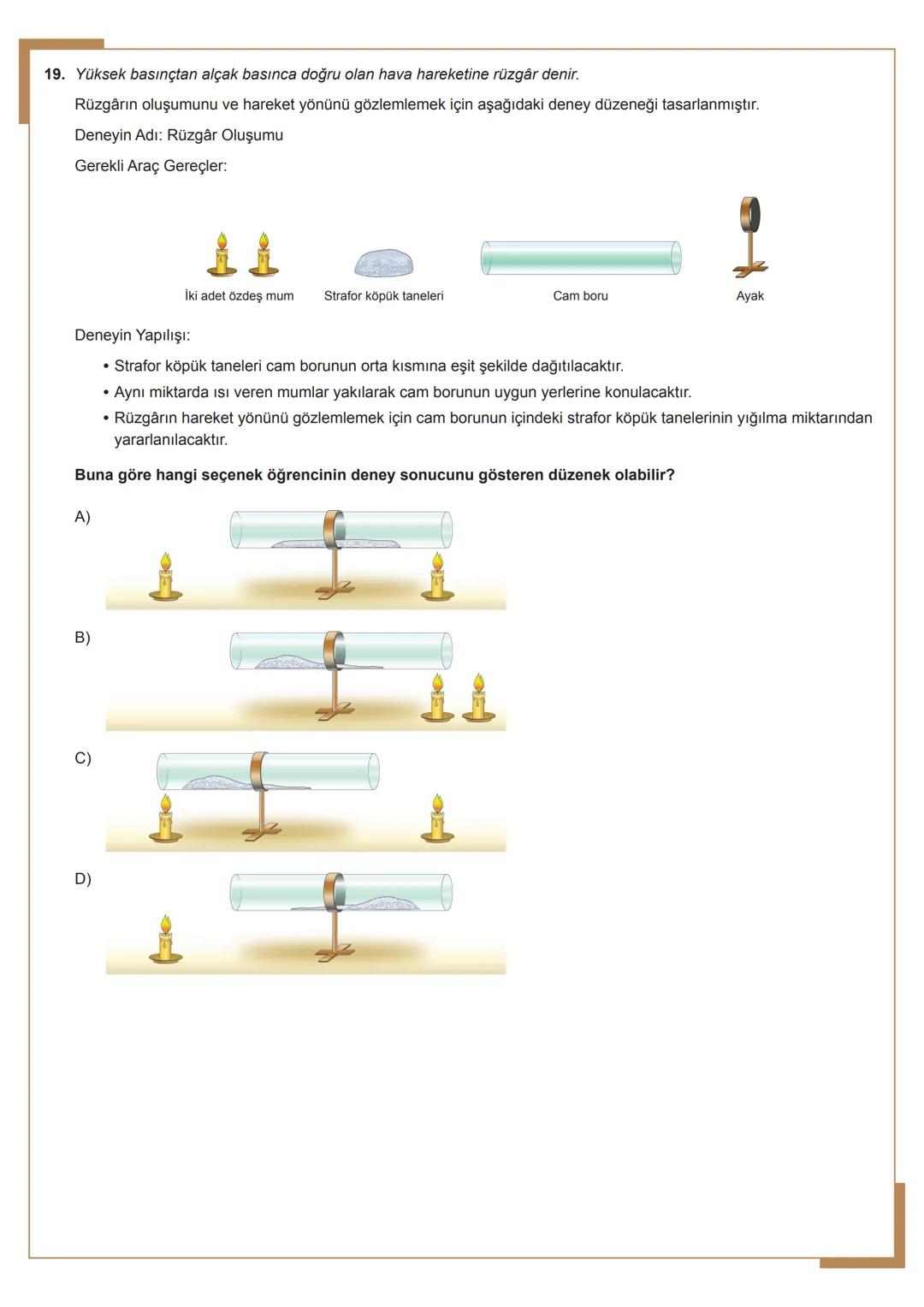 19. Yüksek basınçtan alçak basınca doğru olan hava hareketine rüzgâr denir.

Rüzgârın oluşumunu ve hareket yönünü gözlemlemek için aşağıdaki deney düzeneği tasarlanmıştır.

Deneyin Adı: Rüzgâr Oluşumu

Gerekli Araç Gereçler:

İki adet özdeş mum

Strafor köpük taneleri

Cam boru

Ayak

Deneyin Yapılışı:

• Strafor köpük taneleri cam borunun orta kısmına eşit şekilde dağıtılacaktır.
• Aynı miktarda ısı veren mumlar yakılarak cam borunun uygun yerlerine konulacaktır.
• Rüzgârın hareket yönünü gözlemlemek için cam borunun içindeki strafor köpük tanelerinin yığılma miktarından yararlanılacaktır.

Buna göre hangi seçenek öğrencinin deney sonucunu gösteren düzenek olabilir?

A)

B)

C)

D)