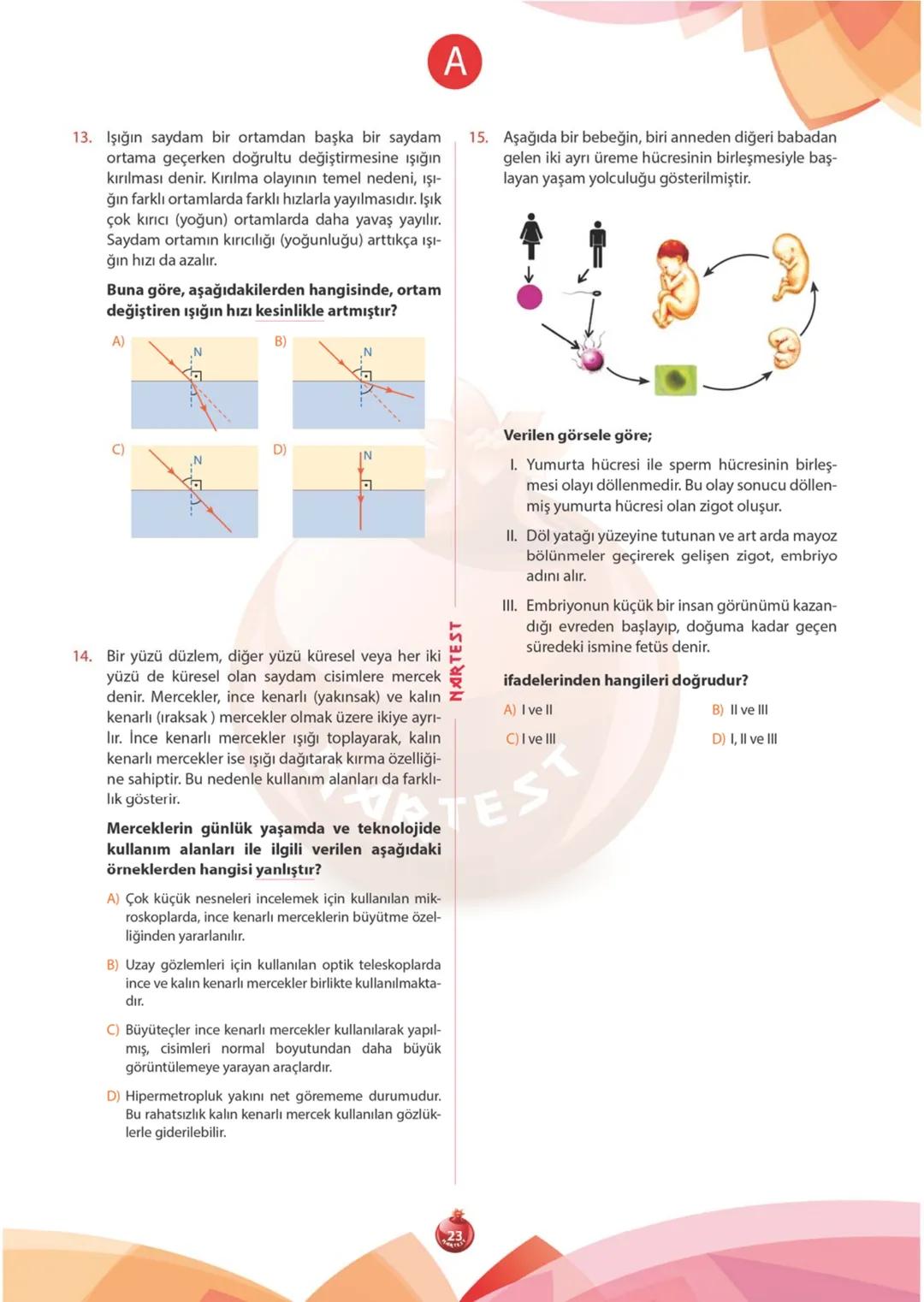 A

13. Işığın saydam bir ortamdan başka bir saydam ortama geçerken doğrultu değiştirmesine ışığın kırılması denir. Kırılma olayının temel nedeni, ışığın farklı ortamlarda farklı hızlarla yayılmasıdır. Işık çok kırıcı (yoğun) ortamlarda daha yavaş yayılır. Saydam ortamın kırıcılığı (yoğunluğu) arttıkça ışığın hızı da azalır.

Buna göre, aşağıdakilerden hangisinde, ortam değiştiren ışığın hızı kesinlikle artmıştır?

A) N

B) N

C) N

D) N

14. Bir yüzü düzlem, diğer yüzü küresel veya her iki yüzü de küresel olan saydam cisimlere mercek denir. Mercekler, ince kenarlı (yakınsak) ve kalın kenarlı (ıraksak ) mercekler olmak üzere ikiye ayrılır. İnce kenarlı mercekler ışığı toplayarak, kalın kenarlı mercekler ise ışığı dağıtarak kırma özelliğine sahiptir. Bu nedenle kullanım alanları da farklılık gösterir.

Merceklerin günlük yaşamda ve teknolojide kullanım alanları ile ilgili verilen aşağıdaki örneklerden hangisi yanlıştır?

A) Çok küçük nesneleri incelemek için kullanılan mikroskoplarda, ince kenarlı merceklerin büyütme özelliğinden yararlanılır.

B) Uzay gözlemleri için kullanılan optik teleskoplarda ince ve kalın kenarlı mercekler birlikte kullanılmaktadır.

C) Büyüteçler ince kenarlı mercekler kullanılarak yapılmış, cisimleri normal boyutundan daha büyük görüntülemeye yarayan araçlardır.

D) Hipermetropluk yakını net görememe durumudur. Bu rahatsızlık kalın kenarlı mercek kullanılan gözlüklerle giderilebilir.

NARTEST

15. Aşağıda bir bebeğin, biri anneden diğeri babadan gelen iki ayrı üreme hücresinin birleşmesiyle başlayan yaşam yolculuğu gösterilmiştir.

Verilen görsele göre;

I. Yumurta hücresi ile sperm hücresinin birleşmesi olayı döllenmedir. Bu olay sonucu döllenmiş yumurta hücresi olan zigot oluşur.

II. Döl yatağı yüzeyine tutunan ve art arda mayoz bölünmeler geçirerek gelişen zigot, embriyo adını alır.

III. Embriyonun küçük bir insan görünümü kazandığı evreden başlayıp, doğuma kadar geçen süredeki ismine fetüs denir.

ifadelerinden hangileri doğrudur?

A) I ve II
B) II ve III
C) I ve III
D) I, II ve III

NARTEST

23