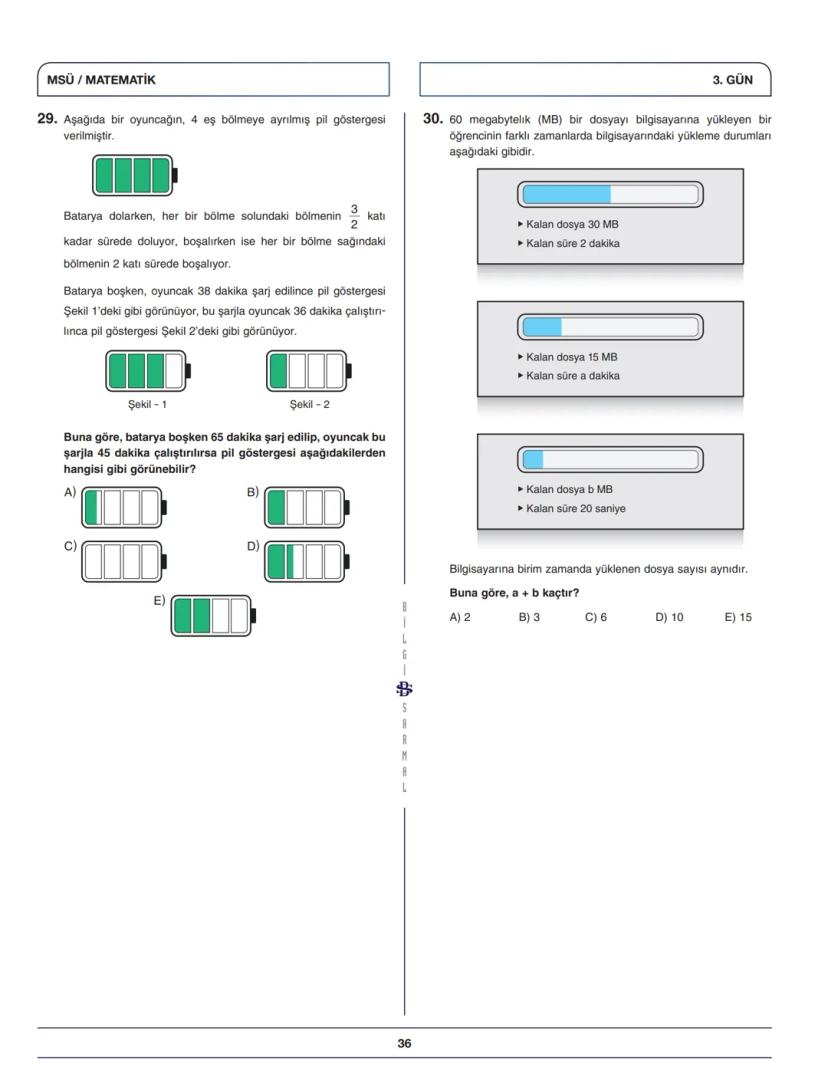 MSÜ / MATEMATİK

3. GÜN

29. Aşağıda bir oyuncağın, 4 eş bölmeye ayrılmış pil göstergesi verilmiştir.

Batarya dolarken, her bir bölme solundaki bölmenin $\frac{3}{2}$ katı kadar sürede doluyor, boşalırken ise her bir bölme sağındaki bölmenin 2 katı sürede boşalıyor.

Batarya boşken, oyuncak 38 dakika şarj edilince pil göstergesi Şekil 1'deki gibi görünüyor, bu şarjla oyuncak 36 dakika çalıştırılınca pil göstergesi Şekil 2'deki gibi görünüyor.

Şekil - 1

Şekil - 2

Buna göre, batarya boşken 65 dakika şarj edilip, oyuncak bu şarjla 45 dakika çalıştırılırsa pil göstergesi aşağıdakilerden hangisi gibi görünebilir?

A)

B)

C)

D)

E)

30. 60 megabytelık (MB) bir dosyayı bilgisayarına yükleyen bir öğrencinin farklı zamanlarda bilgisayarındaki yükleme durumları aşağıdaki gibidir.

▸ Kalan dosya 30 MB
▸ Kalan süre 2 dakika

▸ Kalan dosya 15 MB
▸ Kalan süre a dakika

▸ Kalan dosya b MB
▸ Kalan süre 20 saniye

Bilgisayarına birim zamanda yüklenen dosya sayısı aynıdır.

Buna göre, a + b kaçtır?

A) 2
B) 3
C) 6
D) 10
E) 15

BİLGİ SARMAL

36