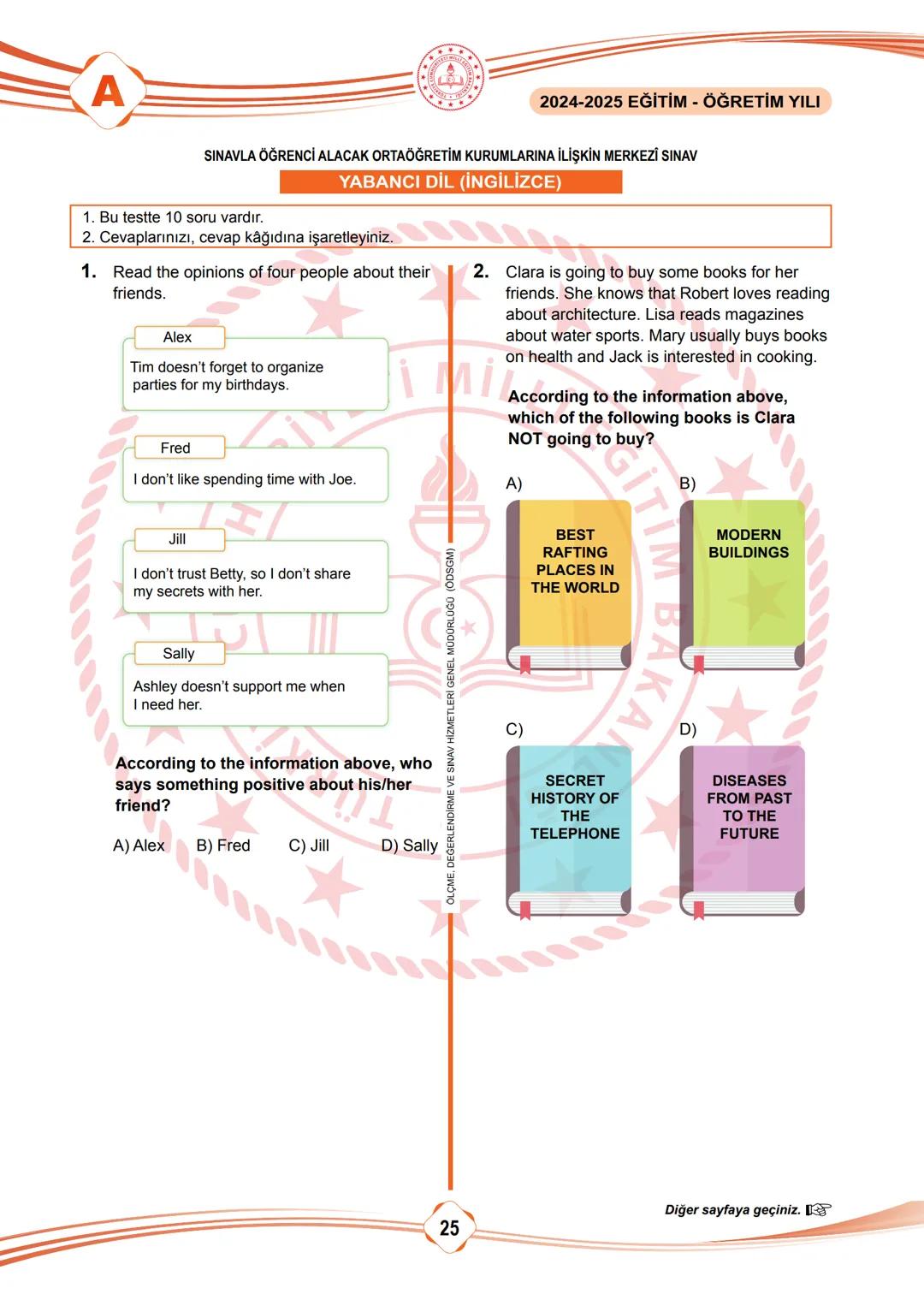 A

2024-2025 EĞİTİM - ÖĞRETİM YILI

SINAVLA ÖĞRENCİ ALACAK ORTAÖĞRETİM KURUMLARINA İLİŞKİN MERKEZÎ SINAV

YABANCI DİL (İNGİLİZCE)

1. Bu testte 10 soru vardır.
2. Cevaplarınızı, cevap kâğıdına işaretleyiniz.

1. Read the opinions of four people about their friends.

Alex
Tim doesn't forget to organize parties for my birthdays.

Fred
I don't like spending time with Joe.

Jill
I don't trust Betty, so I don't share my secrets with her.

Sally
Ashley doesn't support me when I need her.

According to the information above, who says something positive about his/her friend?

A) Alex B) Fred C) Jill D) Sally

ÖLÇME, DEĞERLENDİRME VE SINAV HİZMETLERİ GENEL MÜDÜRLÜĞÜ (ÖDSGM)

2. Clara is going to buy some books for her friends. She knows that Robert loves reading about architecture. Lisa reads magazines about water sports. Mary usually buys books on health and Jack is interested in cooking.

According to the information above, which of the following books is Clara NOT going to buy?

A) BEST RAFTING PLACES IN THE WORLD

B) MODERN BUILDINGS

C) SECRET HISTORY OF THE TELEPHONE

D) DISEASES FROM PAST TO THE FUTURE

25

Diğer sayfaya geçiniz.