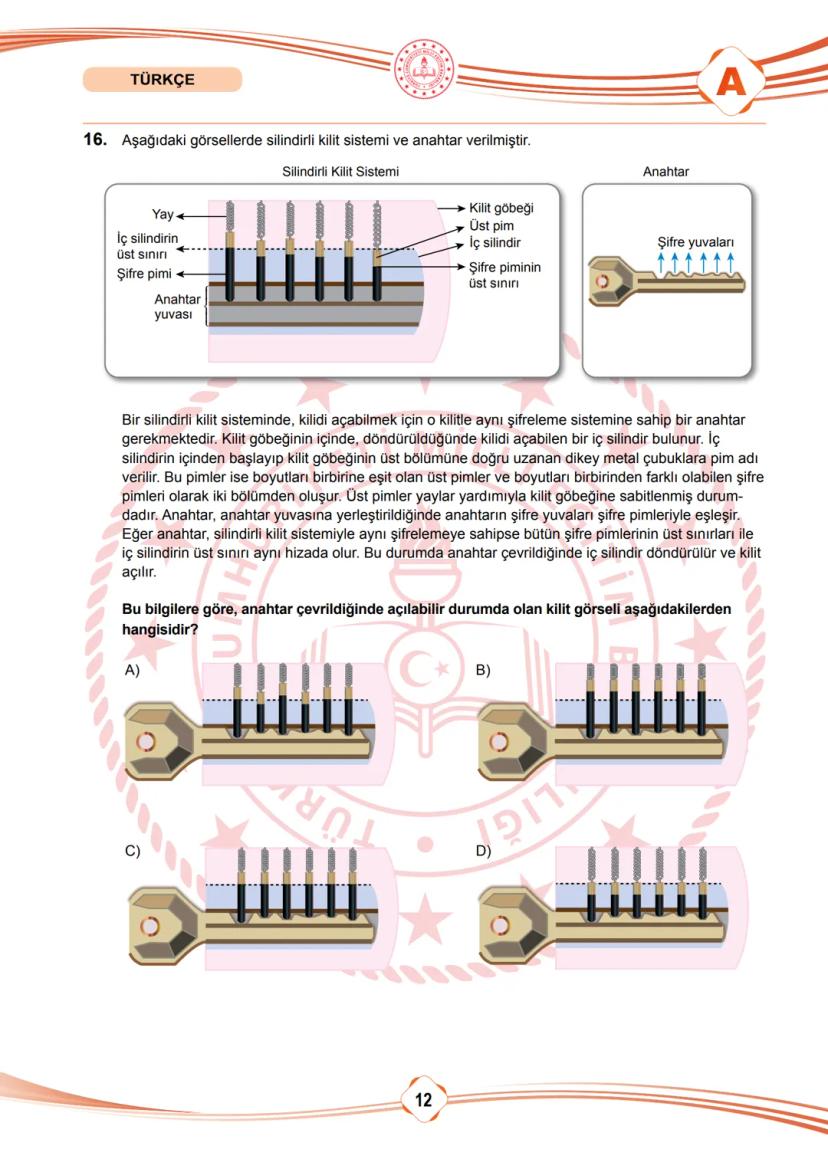 TÜRKÇE

A

16. Aşağıdaki görsellerde silindirli kilit sistemi ve anahtar verilmiştir.

Silindirli Kilit Sistemi

Yay

İç silindirin üst sınırı

Şifre pimi

Anahtar yuvası

Kilit göbeği

Üst pim

İç silindir

Şifre piminin üst sınırı

Anahtar

Şifre yuvaları

Bir silindirli kilit sisteminde, kilidi açabilmek için o kilitle aynı şifreleme sistemine sahip bir anahtar gerekmektedir. Kilit göbeğinin içinde, döndürüldüğünde kilidi açabilen bir iç silindir bulunur. İç silindirin içinden başlayıp kilit göbeğinin üst bölümüne doğru uzanan dikey metal çubuklara pim adı verilir. Bu pimler ise boyutları birbirine eşit olan üst pimler ve boyutları birbirinden farklı olabilen şifre pimleri olarak iki bölümden oluşur. Üst pimler yaylar yardımıyla kilit göbeğine sabitlenmiş durumdadır. Anahtar, anahtar yuvasına yerleştirildiğinde anahtarın şifre yuvaları şifre pimleriyle eşleşir. Eğer anahtar, silindirli kilit sistemiyle aynı şifrelemeye sahipse bütün şifre pimlerinin üst sınırları ile iç silindirin üst sınırı aynı hizada olur. Bu durumda anahtar çevrildiğinde iç silindir döndürülür ve kilit açılır.

Bu bilgilere göre, anahtar çevrildiğinde açılabilir durumda olan kilit görseli aşağıdakilerden hangisidir?

A)

B)

C)

D)

12