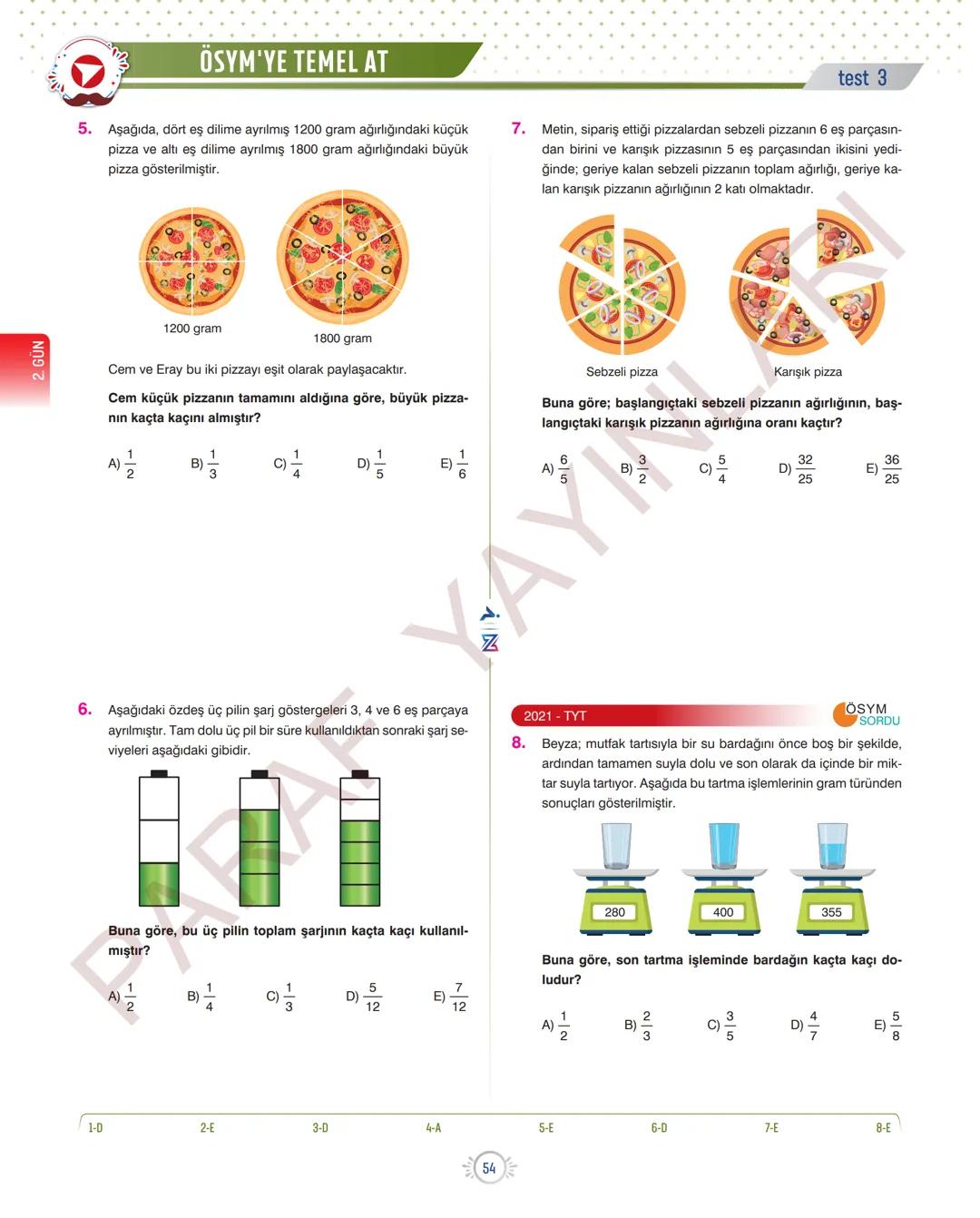 ÖSYM'YE TEMEL AT

test 3

2. GÜN

5. Aşağıda, dört eş dilime ayrılmış 1200 gram ağırlığındaki küçük pizza ve altı eş dilime ayrılmış 1800 gram ağırlığındaki büyük pizza gösterilmiştir.

1200 gram

1800 gram

Cem ve Eray bu iki pizzayı eşit olarak paylaşacaktır.

Cem küçük pizzanın tamamını aldığına göre, büyük pizzanın kaçta kaçını almıştır?

A) $\frac{1}{2}$ B) $\frac{1}{3}$ C) $\frac{1}{4}$ D) $\frac{1}{5}$ E) $\frac{1}{6}$

6. Aşağıdaki özdeş üç pilin şarj göstergeleri 3, 4 ve 6 eş parçaya ayrılmıştır. Tam dolu üç pil bir süre kullanıldıktan sonraki şarj seviyeleri aşağıdaki gibidir.

Buna göre, bu üç pilin toplam şarjının kaçta kaçı kullanılmıştır?

A) $\frac{1}{2}$ B) $\frac{1}{4}$ C) $\frac{1}{3}$ D) $\frac{5}{12}$ E) $\frac{7}{12}$

7. Metin, sipariş ettiği pizzalardan sebzeli pizzanın 6 eş parçasından birini ve karışık pizzasının 5 eş parçasından ikisini yediğinde; geriye kalan sebzeli pizzanın toplam ağırlığı, geriye kalan karışık pizzanın ağırlığının 2 katı olmaktadır.

Sebzeli pizza

Karışık pizza

Buna göre; başlangıçtaki sebzeli pizzanın ağırlığının, başlangıçtaki karışık pizzanın ağırlığına oranı kaçtır?

A) $\frac{6}{5}$ B) $\frac{3}{2}$ C) $\frac{5}{4}$ D) $\frac{32}{25}$ E) $\frac{36}{25}$

2021 - TYT

ÖSYM SORDU

8. Beyza; mutfak tartısıyla bir su bardağını önce boş bir şekilde, ardından tamamen suyla dolu ve son olarak da içinde bir miktar suyla tartıyor. Aşağıda bu tartma işlemlerinin gram türünden sonuçları gösterilmiştir.

280

400

355

Buna göre, son tartma işleminde bardağın kaçta kaçı doludur?

A) $\frac{1}{2}$ B) $\frac{2}{3}$ C) $\frac{3}{5}$ D) $\frac{4}{7}$ E) $\frac{5}{8}$

PARAF YAYINLARI

1-D 2-E 3-D 4-A 5-E 6-D 7-E 8-E

54