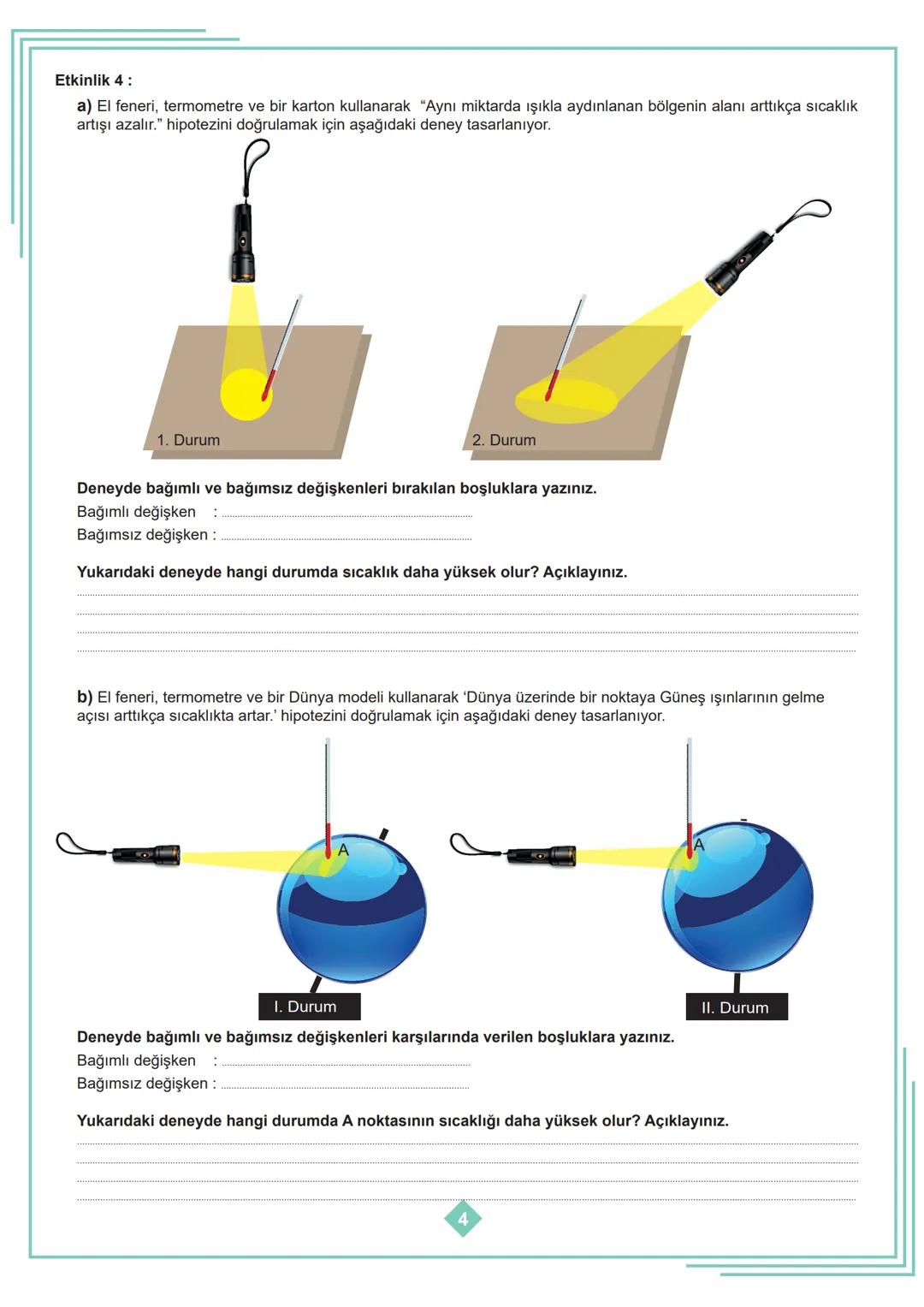 Etkinlik 4 :

a) El feneri, termometre ve bir karton kullanarak "Aynı miktarda ışıkla aydınlanan bölgenin alanı arttıkça sıcaklık artışı azalır." hipotezini doğrulamak için aşağıdaki deney tasarlanıyor.

1. Durum

2. Durum

Deneyde bağımlı ve bağımsız değişkenleri bırakılan boşluklara yazınız.
Bağımlı değişken : ........................................
Bağımsız değişken : ........................................

Yukarıdaki deneyde hangi durumda sıcaklık daha yüksek olur? Açıklayınız.
........................................
........................................
........................................
........................................

b) El feneri, termometre ve bir Dünya modeli kullanarak 'Dünya üzerinde bir noktaya Güneş ışınlarının gelme açısı arttıkça sıcaklıkta artar.' hipotezini doğrulamak için aşağıdaki deney tasarlanıyor.

A

A

I. Durum

II. Durum

Deneyde bağımlı ve bağımsız değişkenleri karşılarında verilen boşluklara yazınız.
Bağımlı değişken : ........................................
Bağımsız değişken : ........................................

Yukarıdaki deneyde hangi durumda A noktasının sıcaklığı daha yüksek olur? Açıklayınız.
........................................
........................................
........................................
........................................

4