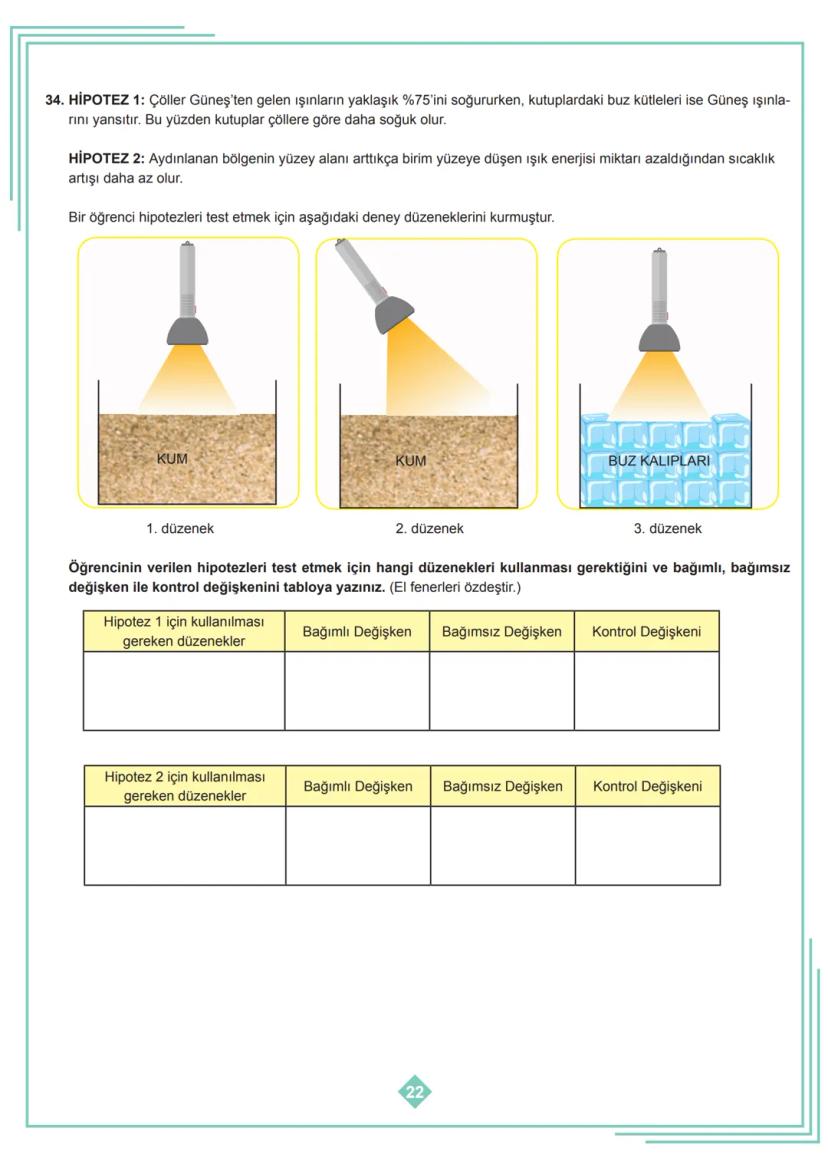 34. HİPOTEZ 1: Çöller Güneş'ten gelen ışınların yaklaşık %75'ini soğururken, kutuplardaki buz kütleleri ise Güneş ışınlarını yansıtır. Bu yüzden kutuplar çöllere göre daha soğuk olur.

HİPOTEZ 2: Aydınlanan bölgenin yüzey alanı arttıkça birim yüzeye düşen ışık enerjisi miktarı azaldığından sıcaklık artışı daha az olur.

Bir öğrenci hipotezleri test etmek için aşağıdaki deney düzeneklerini kurmuştur.

KUM

1. düzenek

KUM

2. düzenek

BUZ KALIPLARI

3. düzenek

Öğrencinin verilen hipotezleri test etmek için hangi düzenekleri kullanması gerektiğini ve bağımlı, bağımsız değişken ile kontrol değişkenini tabloya yazınız. (El fenerleri özdeştir.)

| Hipotez 1 için kullanılması gereken düzenekler | Bağımlı Değişken | Bağımsız Değişken | Kontrol Değişkeni |
|---|---|---|---|
| | | | |

| Hipotez 2 için kullanılması gereken düzenekler | Bağımlı Değişken | Bağımsız Değişken | Kontrol Değişkeni |
|---|---|---|---|
| | | | |

22