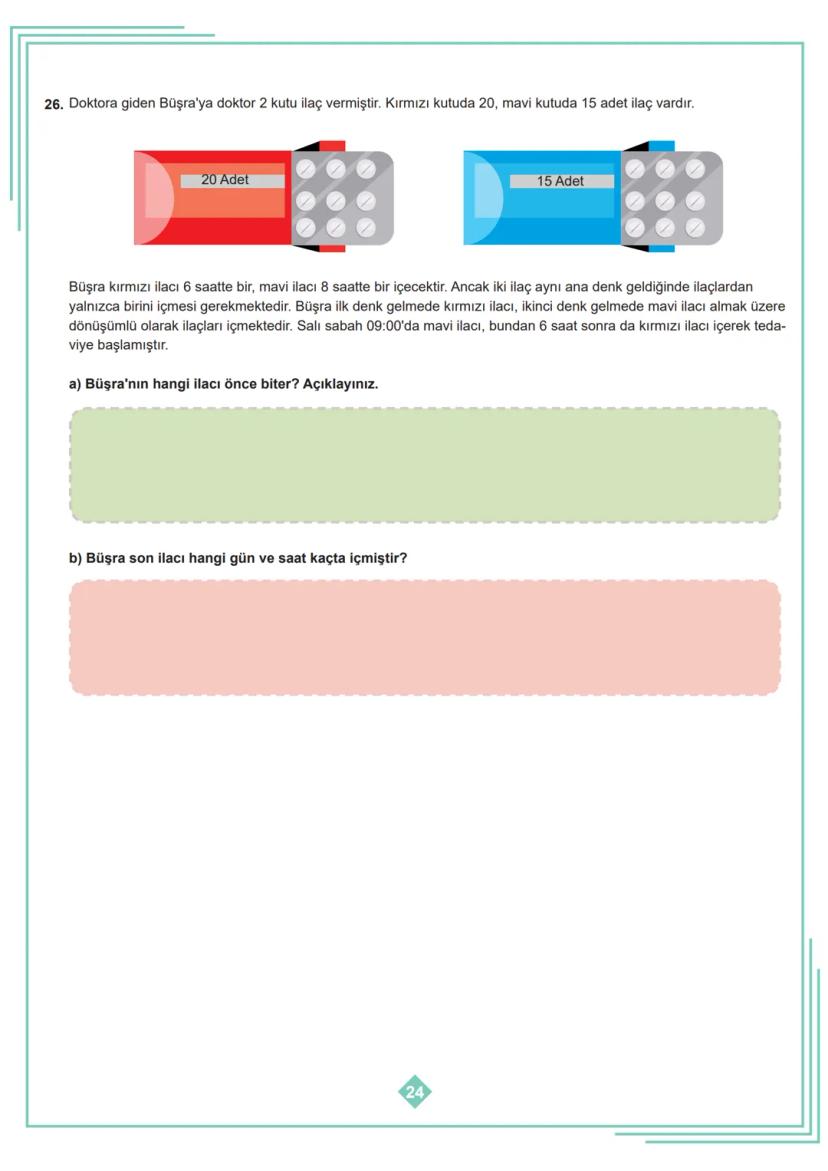 26. Doktora giden Büşra'ya doktor 2 kutu ilaç vermiştir. Kırmızı kutuda 20, mavi kutuda 15 adet ilaç vardır.

20 Adet

15 Adet

Büşra kırmızı ilacı 6 saatte bir, mavi ilacı 8 saatte bir içecektir. Ancak iki ilaç aynı ana denk geldiğinde ilaçlardan yalnızca birini içmesi gerekmektedir. Büşra ilk denk gelmede kırmızı ilacı, ikinci denk gelmede mavi ilacı almak üzere dönüşümlü olarak ilaçları içmektedir. Salı sabah 09:00'da mavi ilacı, bundan 6 saat sonra da kırmızı ilacı içerek tedaviye başlamıştır.

a) Büşra'nın hangi ilacı önce biter? Açıklayınız.

b) Büşra son ilacı hangi gün ve saat kaçta içmiştir?

24