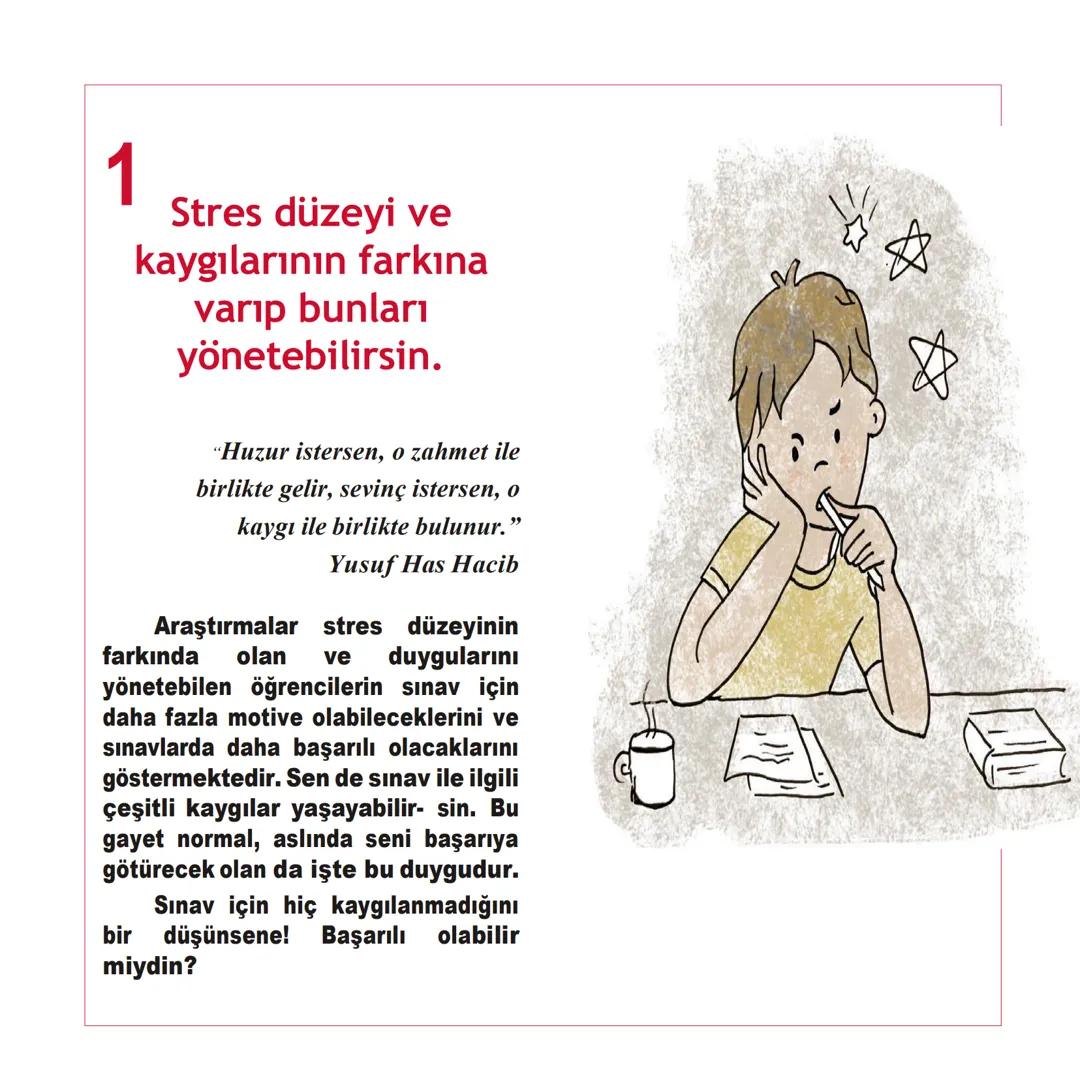 1

Stres düzeyi ve kaygılarının farkına varıp bunları yönetebilirsin.

"Huzur istersen, o zahmet ile birlikte gelir, sevinç istersen, o kaygı ile birlikte bulunur."
Yusuf Has Hacib

Araştırmalar stres düzeyinin farkında olan ve duygularını yönetebilen öğrencilerin sınav için daha fazla motive olabileceklerini ve sınavlarda daha başarılı olacaklarını göstermektedir. Sen de sınav ile ilgili çeşitli kaygılar yaşayabilir- sin. Bu gayet normal, aslında seni başarıya götürecek olan da işte bu duygudur.

Sınav için hiç kaygılanmadığını bir düşünsene! Başarılı olabilir miydin?