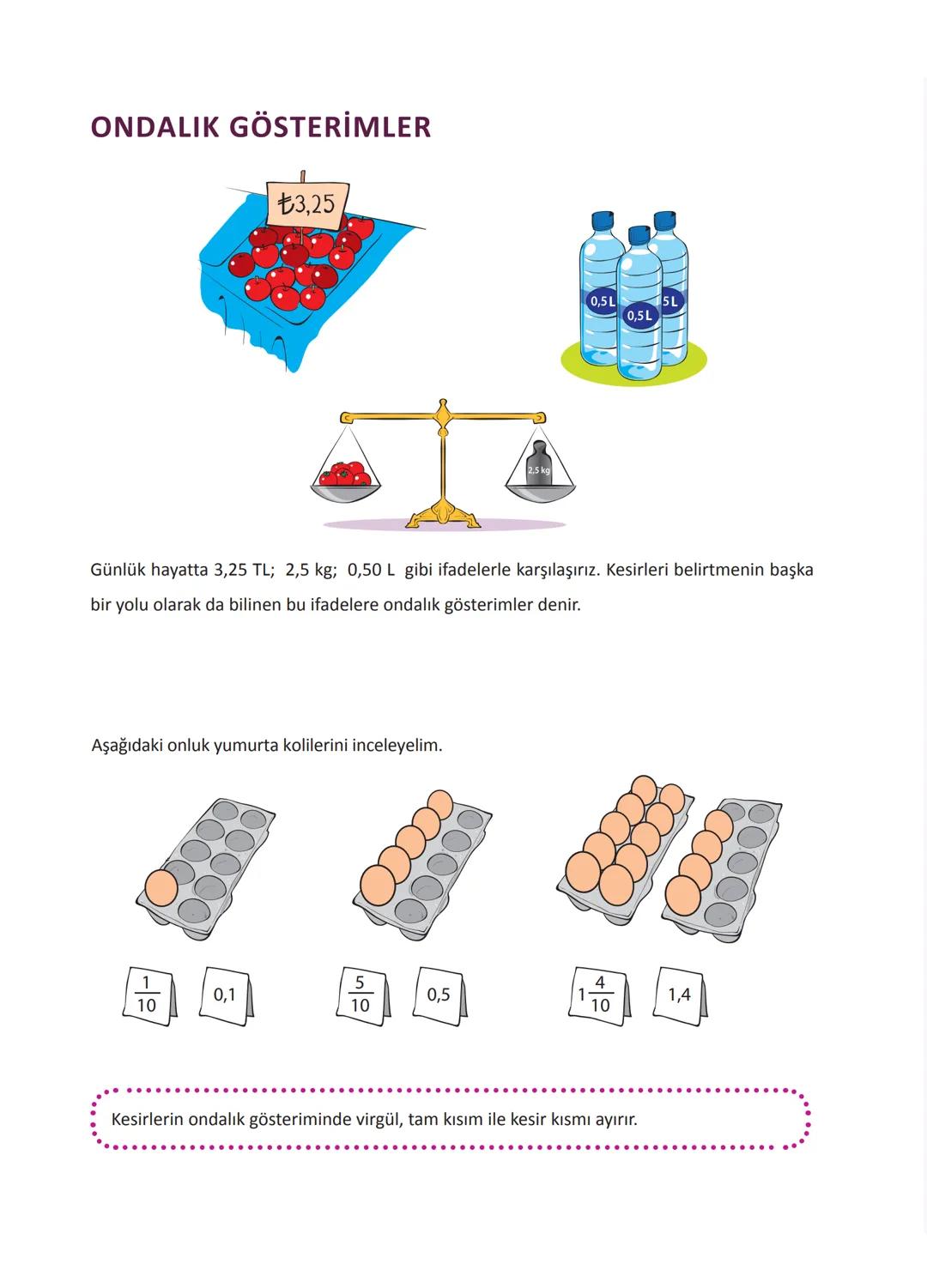 ONDALIK GÖSTERİMLER

₺3,25

0,5 L
0,5 L
5 L

2,5 kg

Günlük hayatta 3,25 TL; 2,5 kg; 0,50 L gibi ifadelerle karşılaşırız. Kesirleri belirtmenin başka bir yolu olarak da bilinen bu ifadelere ondalık gösterimler denir.

Aşağıdaki onluk yumurta kolilerini inceleyelim.

$\frac{1}{10}$ 0,1 $\frac{5}{10}$ 0,5 $1\frac{4}{10}$ 1,4

Kesirlerin ondalık gösteriminde virgül, tam kısım ile kesir kısmı ayırır.