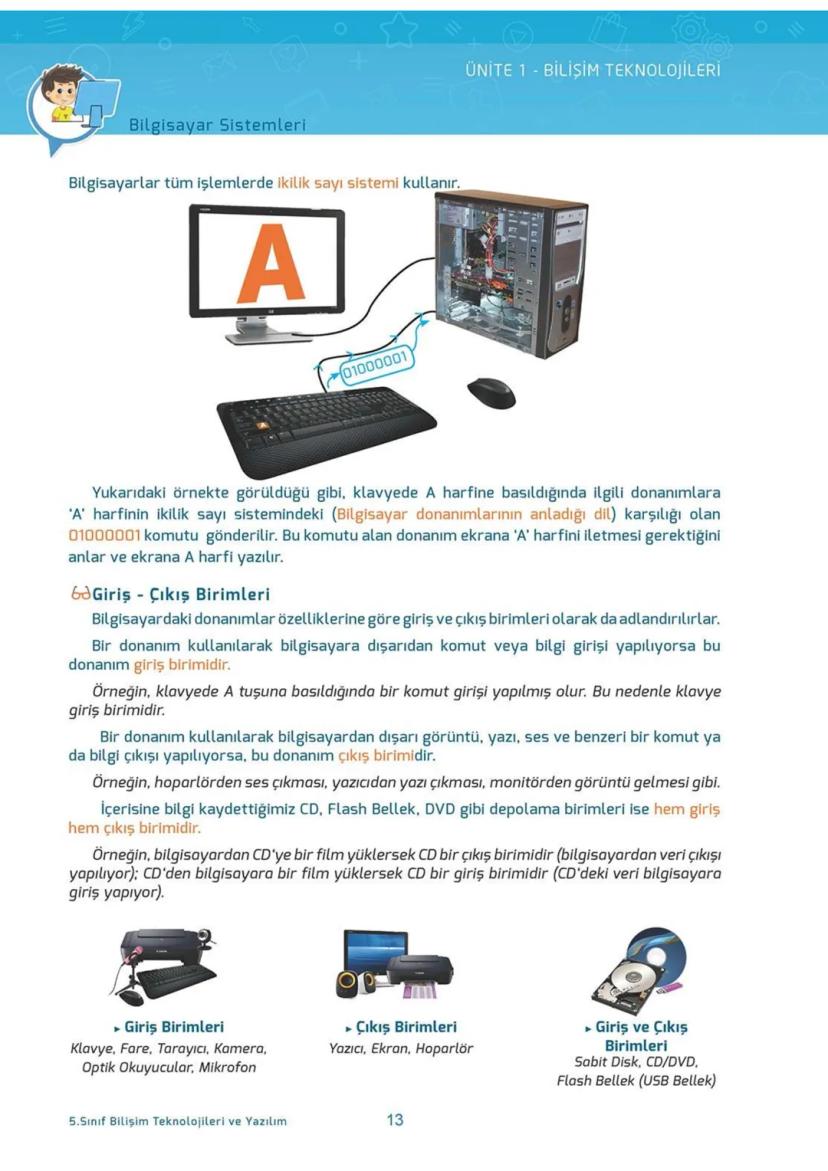 ÜNİTE 1 - BİLİŞİM TEKNOLOJİLERİ

Bilgisayar Sistemleri

Bilgisayarlar tüm işlemlerde ikilik sayı sistemi kullanır.

A

01000001

Yukarıdaki örnekte görüldüğü gibi, klavyede A harfine basıldığında ilgili donanımlara 'A' harfinin ikilik sayı sistemindeki (Bilgisayar donanımlarının anladığı dil) karşılığı olan 01000001 komutu gönderilir. Bu komutu alan donanım ekrana 'A' harfini iletmesi gerektiğini anlar ve ekrana A harfi yazılır.

Giriş - Çıkış Birimleri

Bilgisayardaki donanımlar özelliklerine göre giriş ve çıkış birimleri olarak da adlandırılırlar.

Bir donanım kullanılarak bilgisayara dışarıdan komut veya bilgi girişi yapılıyorsa bu donanım giriş birimidir.

Örneğin, klavyede A tuşuna basıldığında bir komut girişi yapılmış olur. Bu nedenle klavye giriş birimidir.

Bir donanım kullanılarak bilgisayardan dışarı görüntü, yazı, ses ve benzeri bir komut ya da bilgi çıkışı yapılıyorsa, bu donanım çıkış birimidir.

Örneğin, hoparlörden ses çıkması, yazıcıdan yazı çıkması, monitörden görüntü gelmesi gibi.

İçerisine bilgi kaydettiğimiz CD, Flash Bellek, DVD gibi depolama birimleri ise hem giriş hem çıkış birimidir.

Örneğin, bilgisayardan CD'ye bir film yüklersek CD bir çıkış birimidir (bilgisayardan veri çıkışı yapılıyor); CD'den bilgisayara bir film yüklersek CD bir giriş birimidir (CD'deki veri bilgisayara giriş yapıyor).

▸ Giriş Birimleri
Klavye, Fare, Tarayıcı, Kamera, Optik Okuyucular, Mikrofon

▸ Çıkış Birimleri
Yazıcı, Ekran, Hoparlör

▸ Giriş ve Çıkış Birimleri
Sabit Disk, CD/DVD, Flash Bellek (USB Bellek)

5.Sınıf Bilişim Teknolojileri ve Yazılım 13