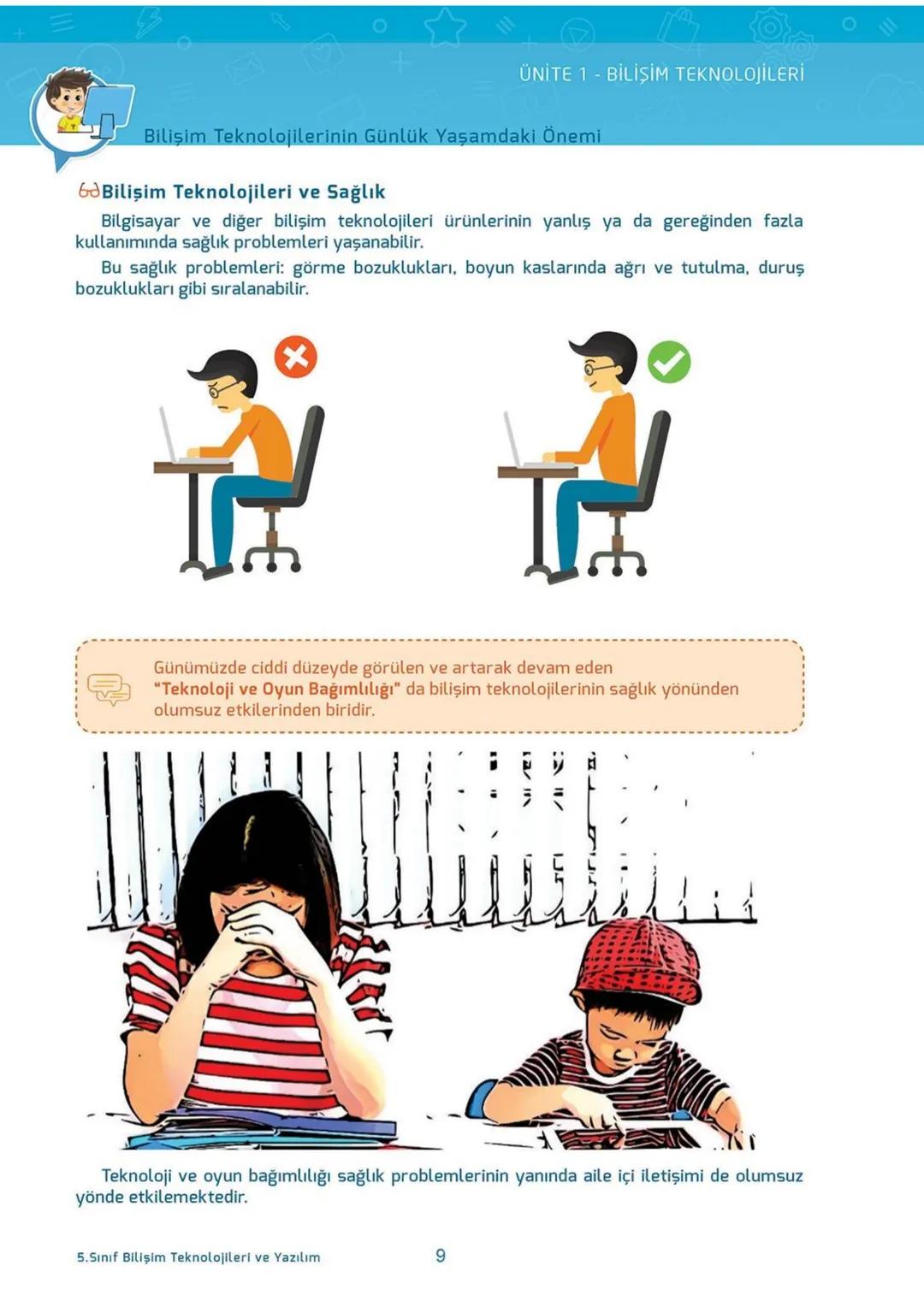 ÜNİTE 1 - BİLİŞİM TEKNOLOJİLERİ

Bilişim Teknolojilerinin Günlük Yaşamdaki Önemi

Bilişim Teknolojileri ve Sağlık

Bilgisayar ve diğer bilişim teknolojileri ürünlerinin yanlış ya da gereğinden fazla kullanımında sağlık problemleri yaşanabilir.

Bu sağlık problemleri: görme bozuklukları, boyun kaslarında ağrı ve tutulma, duruş bozuklukları gibi sıralanabilir.

Günümüzde ciddi düzeyde görülen ve artarak devam eden "Teknoloji ve Oyun Bağımlılığı" da bilişim teknolojilerinin sağlık yönünden olumsuz etkilerinden biridir.

Teknoloji ve oyun bağımlılığı sağlık problemlerinin yanında aile içi iletişimi de olumsuz yönde etkilemektedir.

5.Sınıf Bilişim Teknolojileri ve Yazılım

9