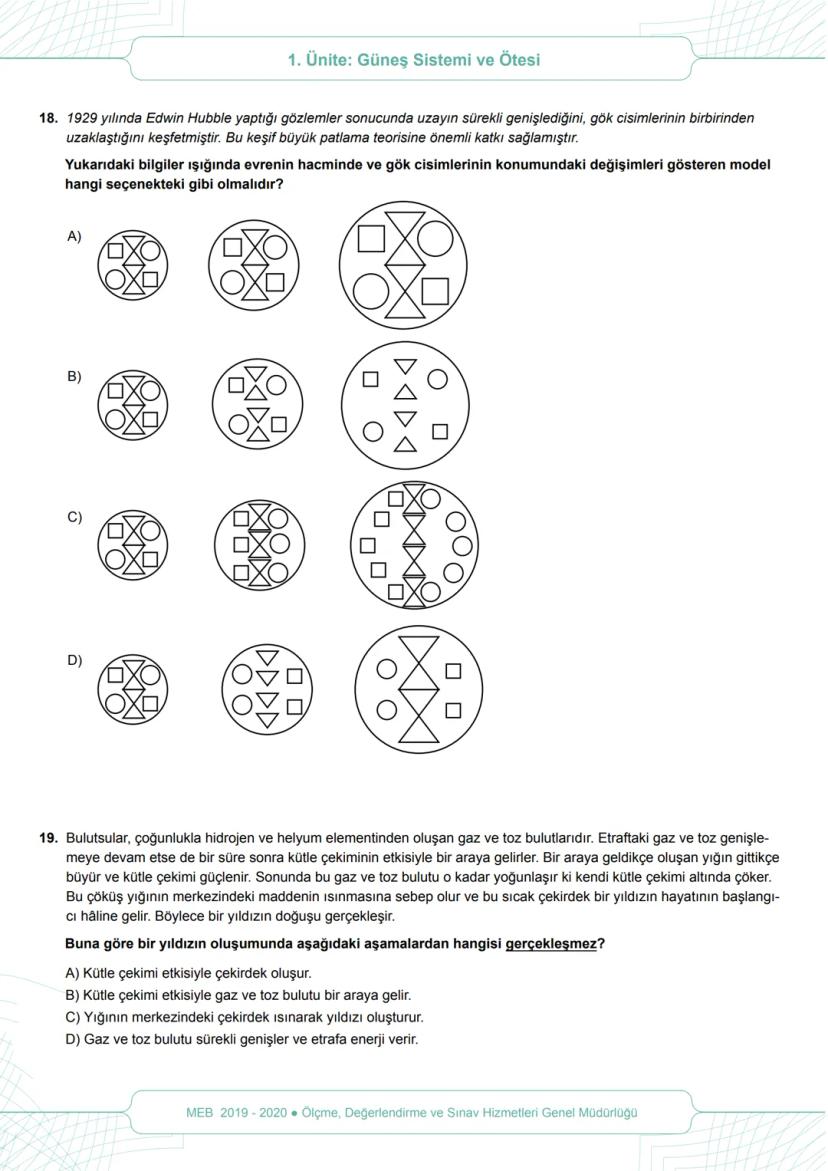 1. Ünite: Güneş Sistemi ve Ötesi

18. 1929 yılında Edwin Hubble yaptığı gözlemler sonucunda uzayın sürekli genişlediğini, gök cisimlerinin birbirinden uzaklaştığını keşfetmiştir. Bu keşif büyük patlama teorisine önemli katkı sağlamıştır.

Yukarıdaki bilgiler ışığında evrenin hacminde ve gök cisimlerinin konumundaki değişimleri gösteren model hangi seçenekteki gibi olmalıdır?

A)

B)

C)

D)

19. Bulutsular, çoğunlukla hidrojen ve helyum elementinden oluşan gaz ve toz bulutlarıdır. Etraftaki gaz ve toz genişlemeye devam etse de bir süre sonra kütle çekiminin etkisiyle bir araya gelirler. Bir araya geldikçe oluşan yığın gittikçe büyür ve kütle çekimi güçlenir. Sonunda bu gaz ve toz bulutu o kadar yoğunlaşır ki kendi kütle çekimi altında çöker. Bu çöküş yığının merkezindeki maddenin ısınmasına sebep olur ve bu sıcak çekirdek bir yıldızın hayatının başlangıcı hâline gelir. Böylece bir yıldızın doğuşu gerçekleşir.

Buna göre bir yıldızın oluşumunda aşağıdaki aşamalardan hangisi gerçekleşmez?

A) Kütle çekimi etkisiyle çekirdek oluşur.
B) Kütle çekimi etkisiyle gaz ve toz bulutu bir araya gelir.
C) Yığının merkezindeki çekirdek ısınarak yıldızı oluşturur.
D) Gaz ve toz bulutu sürekli genişler ve etrafa enerji verir.

MEB 2019 - 2020 ● Ölçme, Değerlendirme ve Sınav Hizmetleri Genel Müdürlüğü